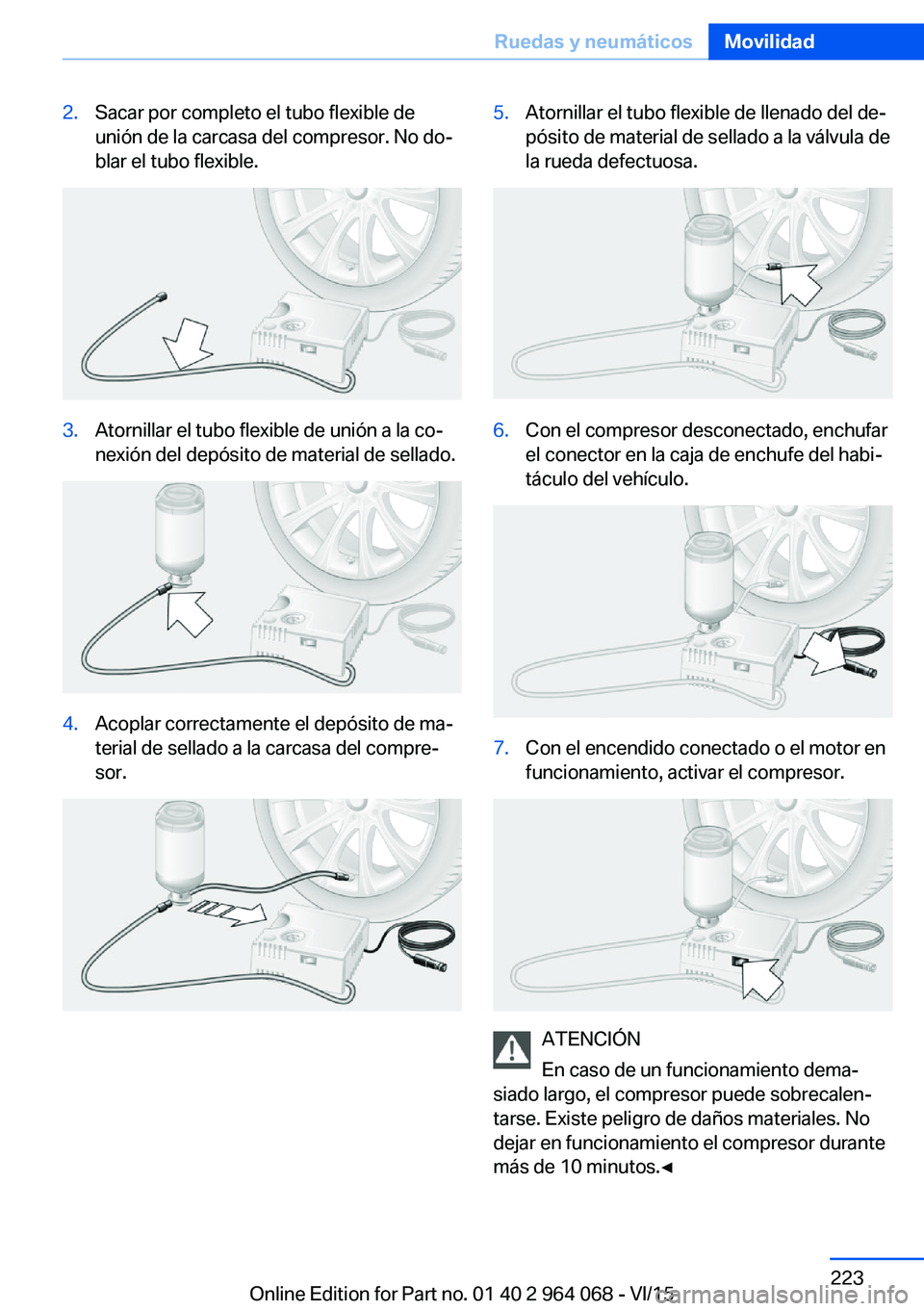 Ruedas y neumáticos Movilidad

2. Sacar por completo el tubo flexible de unión de la carcasa del compresor. No doblar el tubo flexible.

3. Atornillar el tubo flexible de unión a la conexión del depósito de material de sellado.

4. Acoplar correctamente el depósito de material de sellado a la carcasa del compresor.

5. Atornillar el tubo flexible de llenado del depósito de material de sellado a la válvula de la rueda defectuosa.

6. Con el compresor desconectado, enchufar el conector en la caja de enchufe del habitáculo del vehículo.

7. Con el encendido conectado o el motor en funcionamiento, activar el compresor.

ATENCIÓN
En caso de un funcionamiento demasiado largo, el compresor puede sobrecalentarse. Existe peligro de daños materiales. No dejar en funcionamiento el compresor durante más de 10 minutos.◄

223
Online Edition for Part no. 01 40 2 964 068 - VI/15
carmanualsonline.info