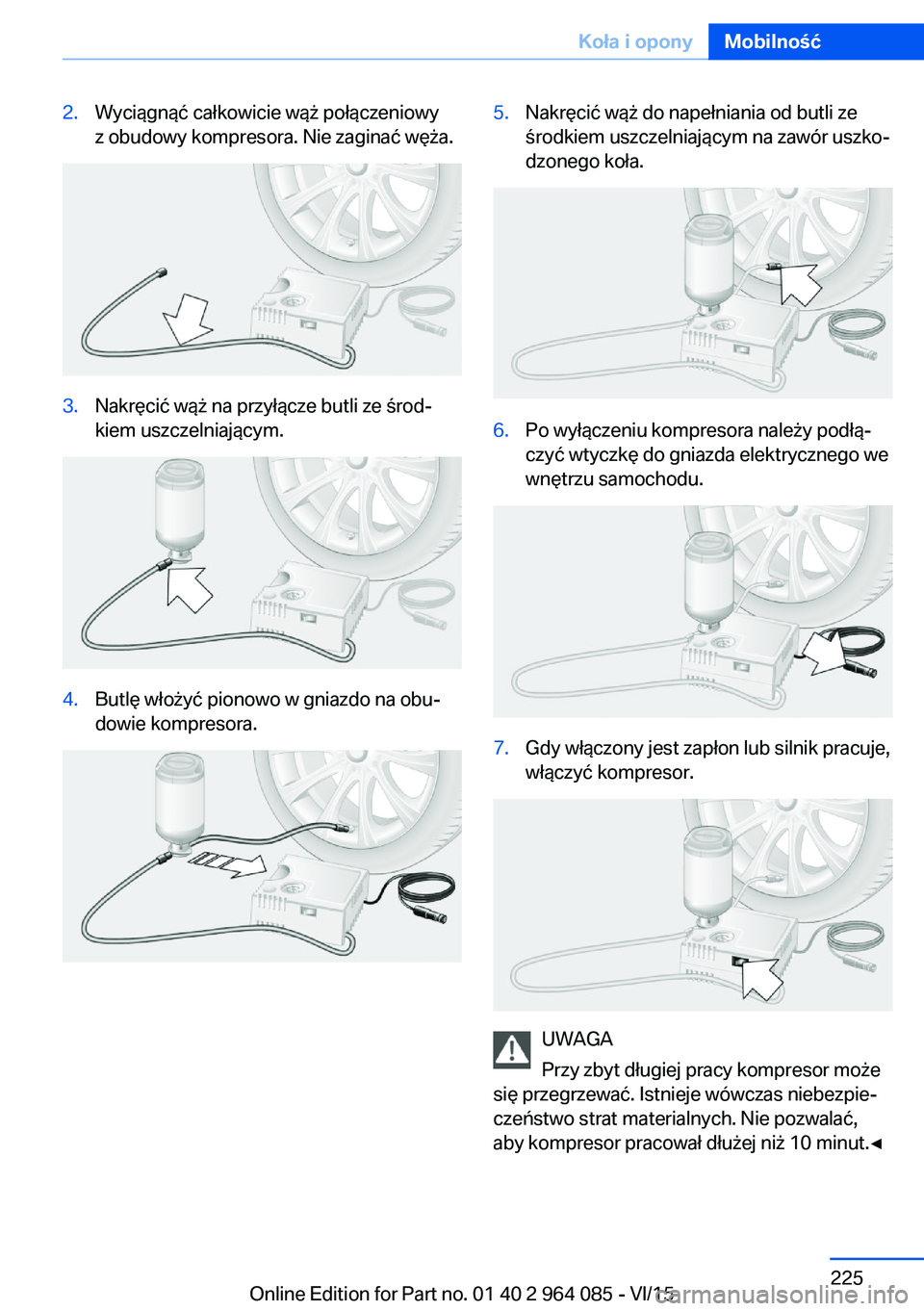 Koła i opony Mobilność

2. Wyciągnąć całkowicie wąż połączeniowy z obudowy kompresora. Nie zaginać węża.

3. Nakręcić wąż na przyłącze butli ze środkiem uszczelniającym.

4. Butlę włożyć pionowo w gniazdo na obudowie kompresora.

5. Nakręcić wąż do napełniania od butli ze środkiem uszczelniającym na zawór uszkodzonego koła.

6. Po wyłączeniu kompresora należy podłączyć wtyczkę do gniazda elektrycznego we wnętrzu samochodu.

7. Gdy włączony jest zapłon lub silnik pracuje, włączyć kompresor.

UWAGA
Przy zbyt długiej pracy kompresor może się przegrzewać. Istnieje wówczas niebezpieczeństwo strat materialnych. Nie pozwalać, aby kompresor pracował dłużej niż 10 minut.◄

225
Online Edition for Part no. 01 40 2 964 085 - VI/15
carmanualsonline.info