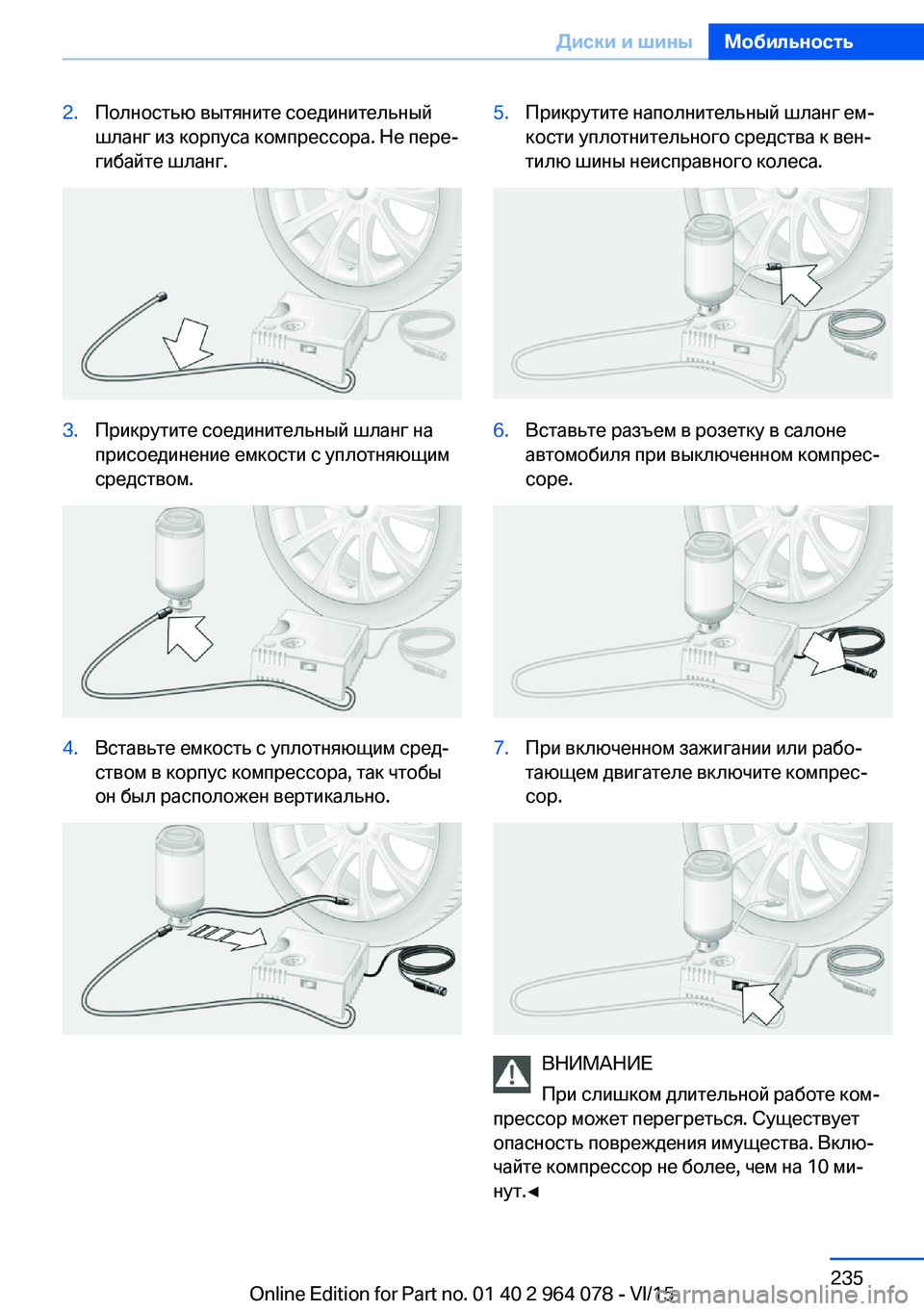 Диски и шины Мобильность

2. Полностью вытяните соединительный шланг из корпуса компрессора. Не перегибайте шланг.

3. Прикрутите соединительный шланг на присоединение емкости с уплотняющим средством.

4. Вставьте емкость с уплотняющим средством в корпус компрессора, так чтобы он был расположен вертикально.

5. Прикрутите наполнительный шланг емкости уплотнительного средства к вентилю шины неисправного колеса.

6. Вставьте разъем в розетку в салоне автомобиля при выключенном компрессоре.

7. При включенном зажигании или работающем двигателе включите компрессор.

ВНИМАНИЕ
При слишком длительной работе компрессор может перегреться. Существует опасность повреждения имущества. Включайте компрессор не более, чем на 10 минут.◄

235

Online Edition for Part no. 01 40 2 964 078 - VI/15 carmanualsonline.info