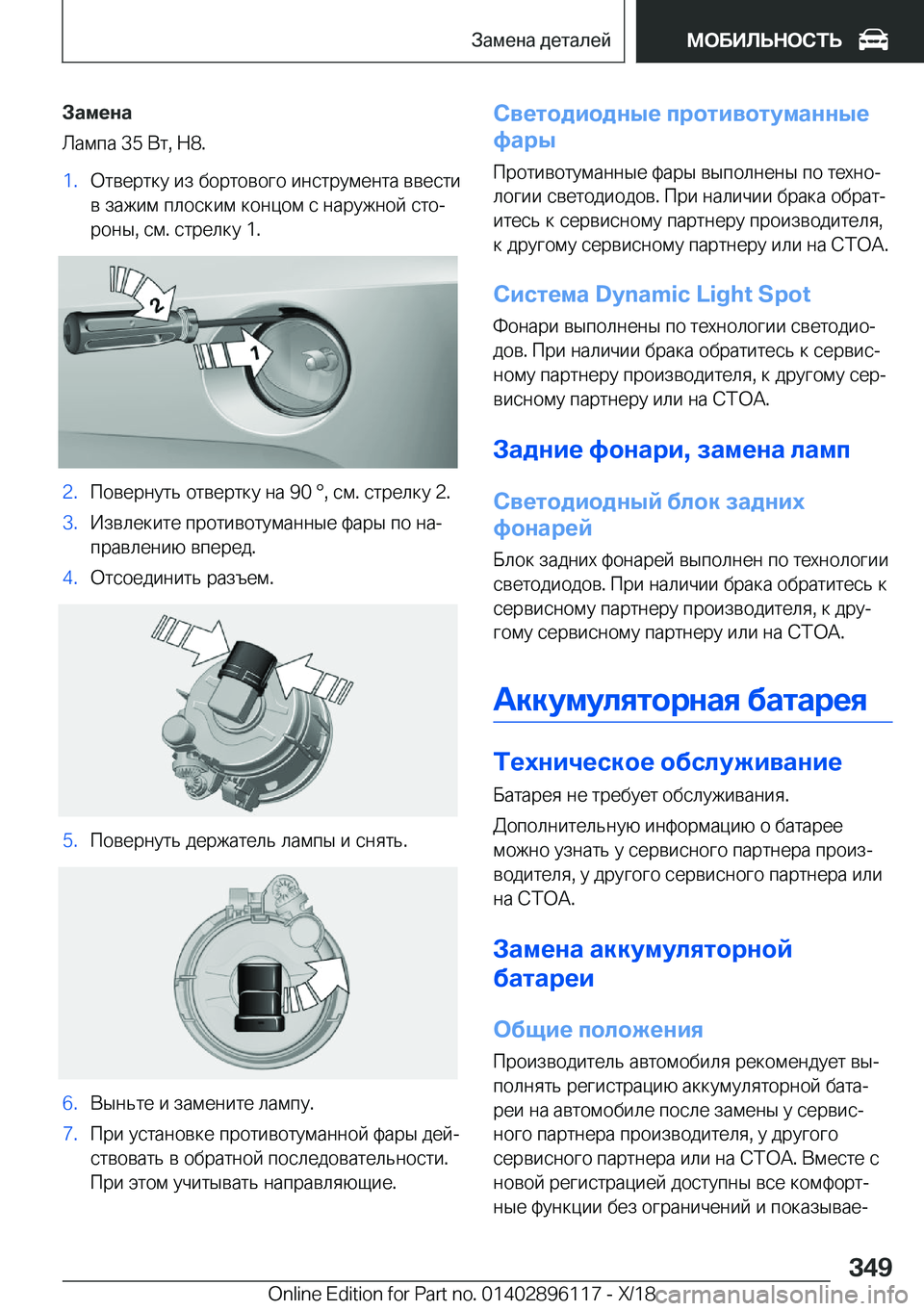 Замена деталей

МОБИЛЬНОСТЬ

Замена

Лампа 35 Вт, H8.

1. Отвертку из бортового инструмента ввести в зажим плоским концом с наружной стороны, см. стрелку 1.

2

1

2. Повернуть отвертку на 90 °, см. стрелку 2.

3. Извлеките противотуманные фары по направлению вперед.

4. Отсоединить разъем.

5. Повернуть держатель лампы и снять.

6. Выньте и замените лампу.

7. При установке противотуманной фары действовать в обратной последовательности. При этом учитывать направляющие.

Светодиодные противотуманные фары

Противотуманные фары выполнены по технологии светодиодов. При наличии брака обратитесь к сервисному партнеру производителя, к другому сервисному партнеру или на СТОА.

Система Dynamic Light Spot

Фонари выполнены по технологии светодиодов. При наличии брака обратитесь к сервисному партнеру производителя, к другому сервисному партнеру или на СТОА.

Задние фонари, замена ламп

Светодиодный блок задних фонарей

Блок задних фонарей выполнен по технологии светодиодов. При наличии брака обратитесь к сервисному партнеру производителя, к другому сервисному партнеру или на СТОА.

Аккумуляторная батарея

Техническое обслуживание

Батарея не требует обслуживания.

Дополнительную информацию о батарее можно узнать у сервисного партнера производителя, у другого сервисного партнера или на СТОА.

Замена аккумуляторной батареи

Общие положения

Производитель автомобиля рекомендует выполнять регистрацию аккумуляторной батареи на автомобиле после замены у сервисного партнера производителя, у другого сервисного партнера или на СТОА. Вместе с новой регистрацией доступны все комфортные функции без ограничений и показывае-

349

Online Edition for Part no. 01402896117 - X/18

carmanualsonline.info