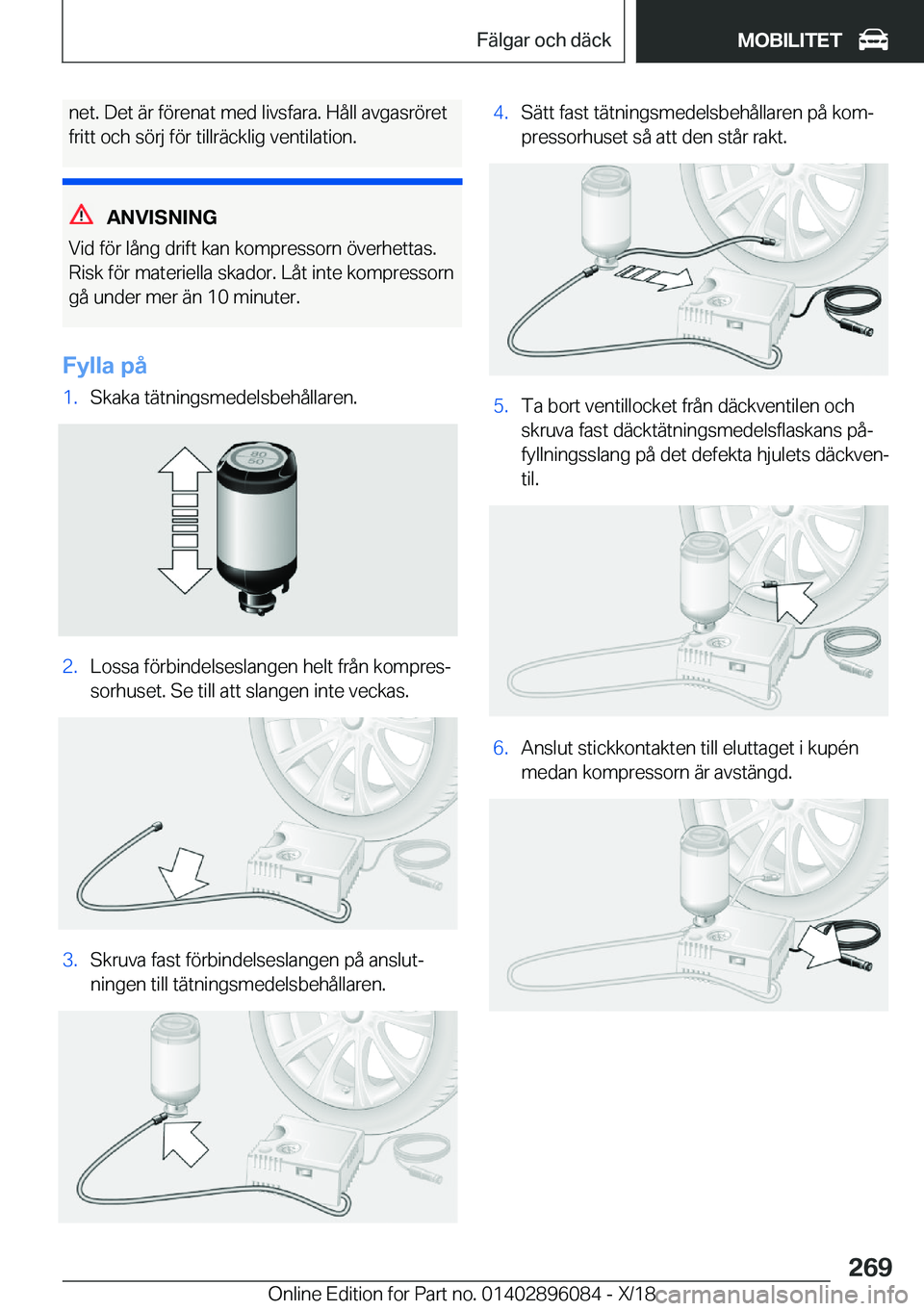 Fälgar och däck MOBILITET

net. Det är förenat med livsfara. Håll avgasröret fritt och sörj för tillräcklig ventilation.

ANVISNING

Vid för lång drift kan kompressorn överhettas. Risk för materiella skador. Låt inte kompressorn gå under mer än 10 minuter.

Fylla på

1. Skaka tätningsmedelsbehållaren.

80
50

2. Lossa förbindelseslangen helt från kompressorhuset. Se till att slangen inte veckas.

3. Skruva fast förbindelseslangen på anslutningen till tätningsmedelsbehållaren.

4. Sätt fast tätningsmedelsbehållaren på kompressorhuset så att den står rakt.

5. Ta bort ventillocket från däckventilen och skruva fast däcktätningsmedelsflaskans påfyllningsslang på det defekta hjulets däckventil.

6. Anslut stickkontakten till eluttaget i kupén medan kompressorn är avstängd.

269

Online Edition for Part no. 01402896084 - X/18 carmanualsonline.info