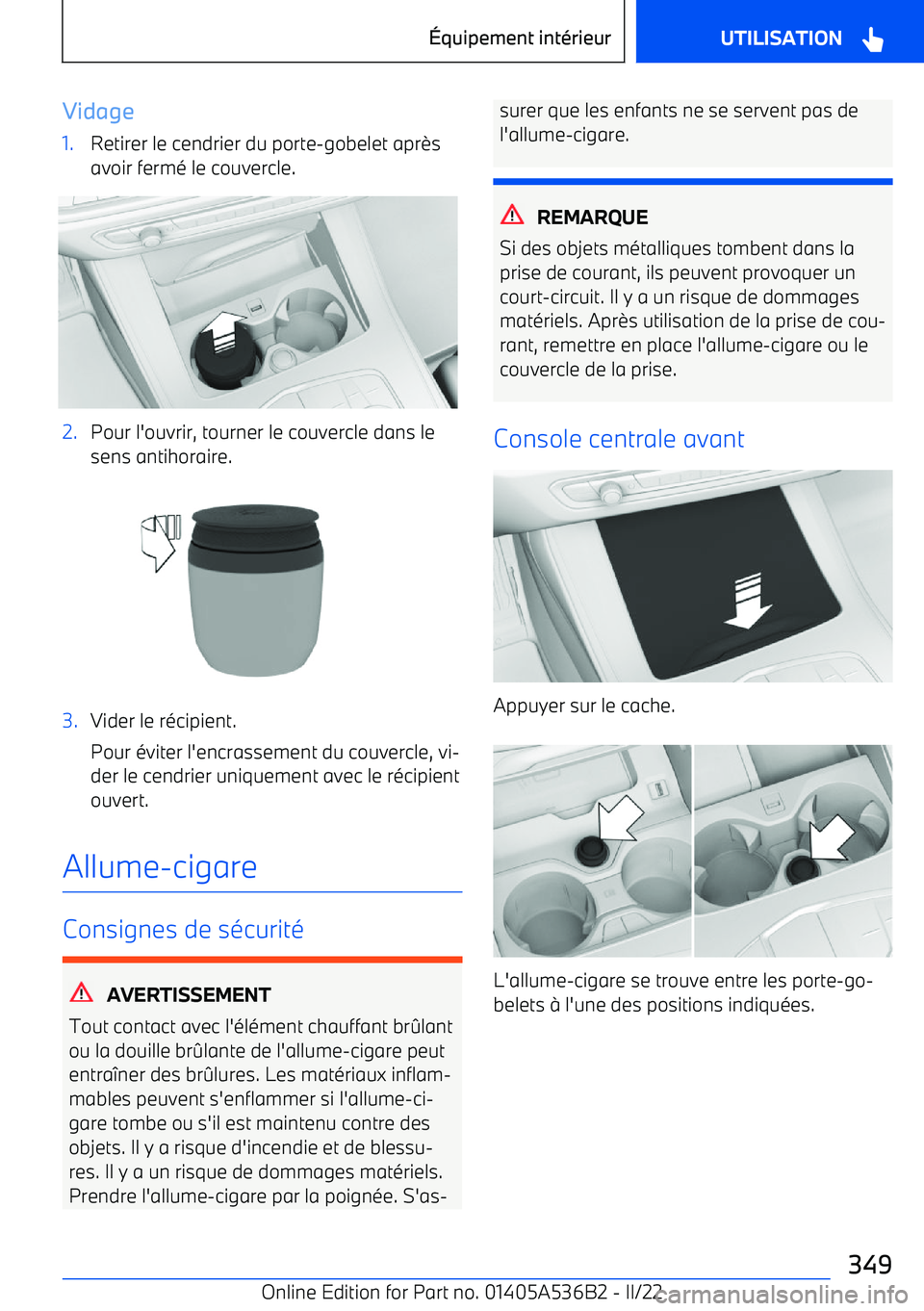 Équipement intérieur

UTILISATION

Vidage

1. Retirer le cendrier du porte-gobelet après avoir fermé le couvercle.

2. Pour l'ouvrir, tourner le couvercle dans le sens antihoraire.

3. Vider le récipient.

Pour éviter l'encrassement du couvercle, vider le cendrier uniquement avec le récipient ouvert.

Allume-cigare

Consignes de sécurité

AVERTISSEMENT

Tout contact avec l'élément chauffant brûlant ou la douille brûlante de l'allume-cigare peut entraîner des brûlures. Les matériaux inflammables peuvent s'enflammer si l'allume-cigare tombe ou s'il est maintenu contre des objets. Il y a risque d'incendie et de blessures. Il y a un risque de dommages matériels. Prendre l'allume-cigare par la poignée. S'assurer que les enfants ne se servent pas de l'allume-cigare.

REMARQUE

Si des objets métalliques tombent dans la prise de courant, ils peuvent provoquer un court-circuit. Il y a un risque de dommages matériels. Après utilisation de la prise de courant, remettre en place l'allume-cigare ou le couvercle de la prise.

Console centrale avant

Appuyer sur le cache.

L'allume-cigare se trouve entre les porte-gobelets à l'une des positions indiquées.

349

Online Edition for Part no. 01405A536B2 - II/22

carmanualsonline.info