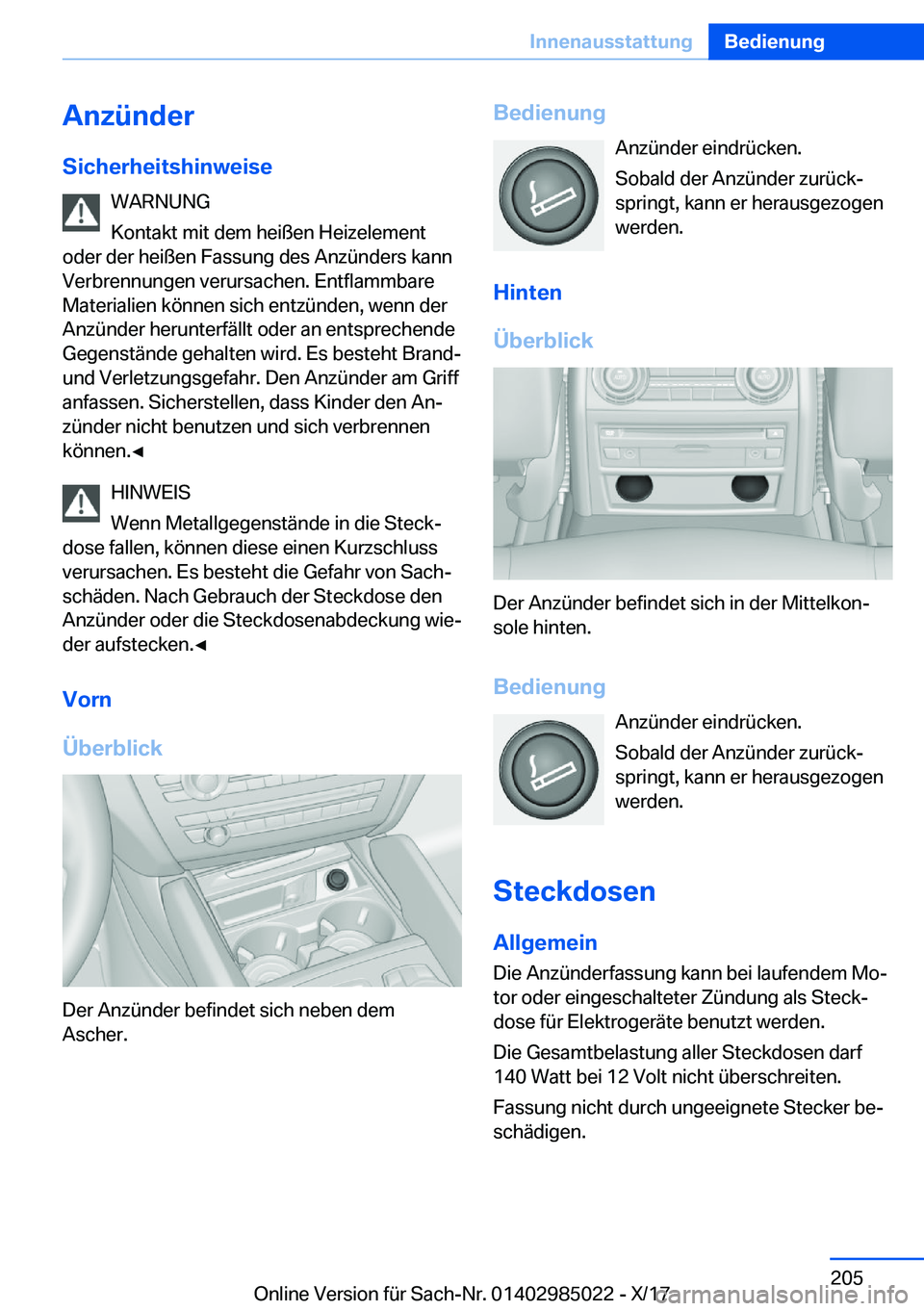 Innenausstattung Bedienung

Anzünder

Sicherheitshinweise

WARNUNG

Kontakt mit dem heißen Heizelement oder der heißen Fassung des Anzünders kann Verbrennungen verursachen. Entflammbare Materialien können sich entzünden, wenn der Anzünder herunterfällt oder an entsprechende Gegenstände gehalten wird. Es besteht Brand- und Verletzungsgefahr. Den Anzünder am Griff anfassen. Sicherstellen, dass Kinder den Anzünder nicht benutzen und sich verbrennen können.◄

HINWEIS

Wenn Metallgegenstände in die Steckdose fallen, können diese einen Kurzschluss verursachen. Es besteht die Gefahr von Sachschäden. Nach Gebrauch der Steckdose den Anzünder oder die Steckdosenabdeckung wieder aufstecken.◄

Vorn

Überblick

Der Anzünder befindet sich neben dem Ascher.

Bedienung

Anzünder eindrücken.

Sobald der Anzünder zurückspringt, kann er herausgezogen werden.

Hinten

Überblick

Der Anzünder befindet sich in der Mittelkonsole hinten.

Bedienung

Anzünder eindrücken.

Sobald der Anzünder zurückspringt, kann er herausgezogen werden.

Steckdosen

Allgemein

Die Anzünderfassung kann bei laufendem Motor oder eingeschalteter Zündung als Steckdose für Elektrogeräte benutzt werden.

Die Gesamtbelastung aller Steckdosen darf 140 Watt bei 12 Volt nicht überschreiten.

Fassung nicht durch ungeeignete Stecker beschädigen.

205

Online Version für Sach-Nr. 01402985022 - X/17 carmanualsonline.info