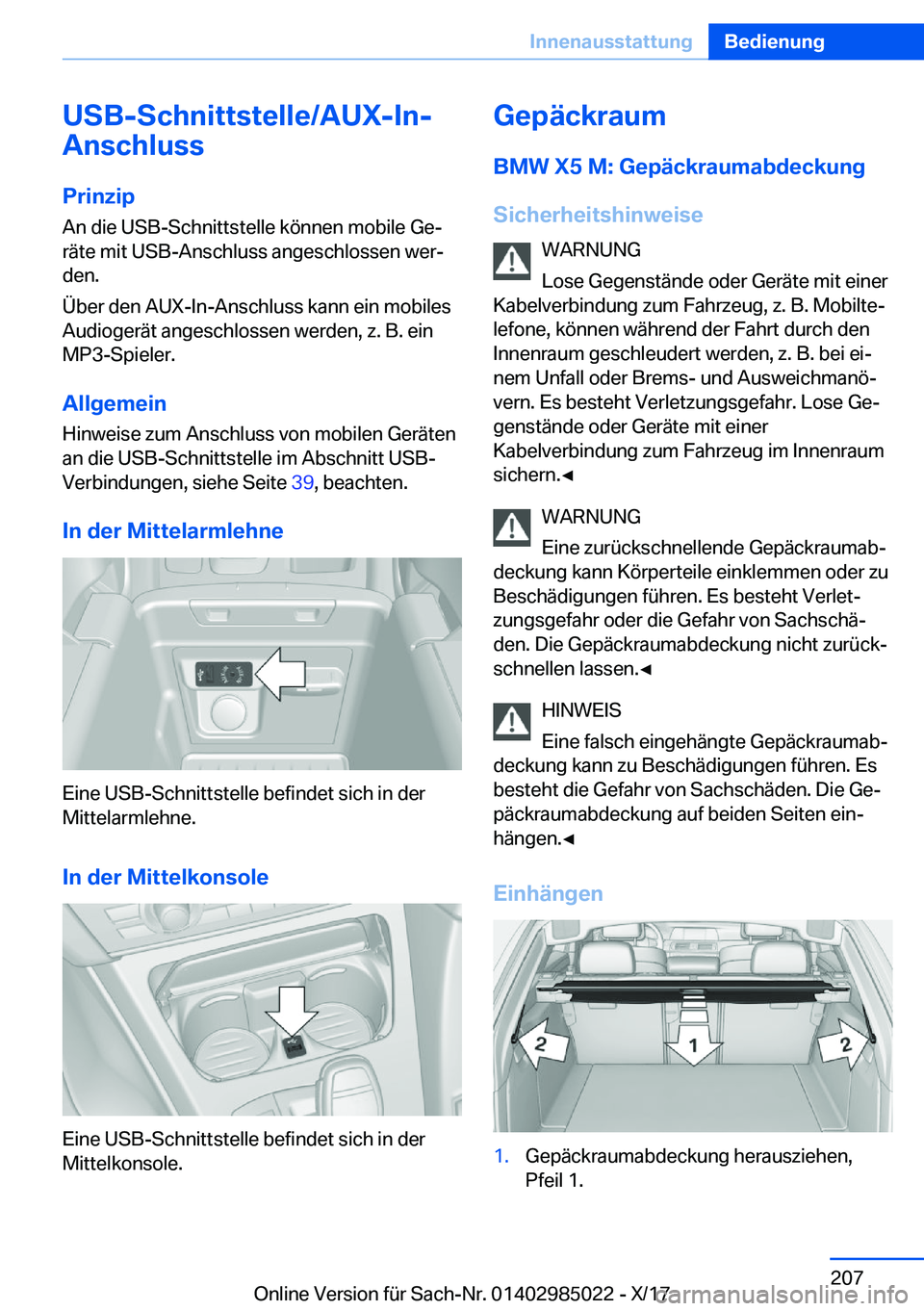 Innenausstattung Bedienung

USB-Schnittstelle/AUX-In-Anschluss

Prinzip

An die USB-Schnittstelle können mobile Geräte mit USB-Anschluss angeschlossen werden.

Über den AUX-In-Anschluss kann ein mobiles Audiogerät angeschlossen werden, z. B. ein MP3-Spieler.

Allgemein

Hinweise zum Anschluss von mobilen Geräten an die USB-Schnittstelle im Abschnitt USB-Verbindungen, siehe Seite 39, beachten.

In der Mittelarmlehne

Eine USB-Schnittstelle befindet sich in der Mittelarmlehne.

In der Mittelkonsole

Eine USB-Schnittstelle befindet sich in der Mittelkonsole.

Gepäckraum

BMW X5 M: Gepäckraumabdeckung

Sicherheitshinweise

WARNUNG

Lose Gegenstände oder Geräte mit einer Kabelverbindung zum Fahrzeug, z. B. Mobiltelefone, können während der Fahrt durch den Innenraum geschleudert werden, z. B. bei einem Unfall oder Brems- und Ausweichmanövern. Es besteht Verletzungsgefahr. Lose Gegenstände oder Geräte mit einer Kabelverbindung zum Fahrzeug im Innenraum sichern.◄

WARNUNG

Eine zurückschnellende Gepäckraumabdeckung kann Körperteile einklemmen oder zu Beschädigungen führen. Es besteht Verletzungsgefahr oder die Gefahr von Sachschäden. Die Gepäckraumabdeckung nicht zurückschnellen lassen.◄

HINWEIS

Eine falsch eingehängte Gepäckraumabdeckung kann zu Beschädigungen führen. Es besteht die Gefahr von Sachschäden. Die Gepäckraumabdeckung auf beiden Seiten einhängen.◄

Einhängen

2 1 2

1. Gepäckraumabdeckung herausziehen, Pfeil 1.

207

Online Version für Sach-Nr. 01402985022 - X/17 carmanualsonline.info