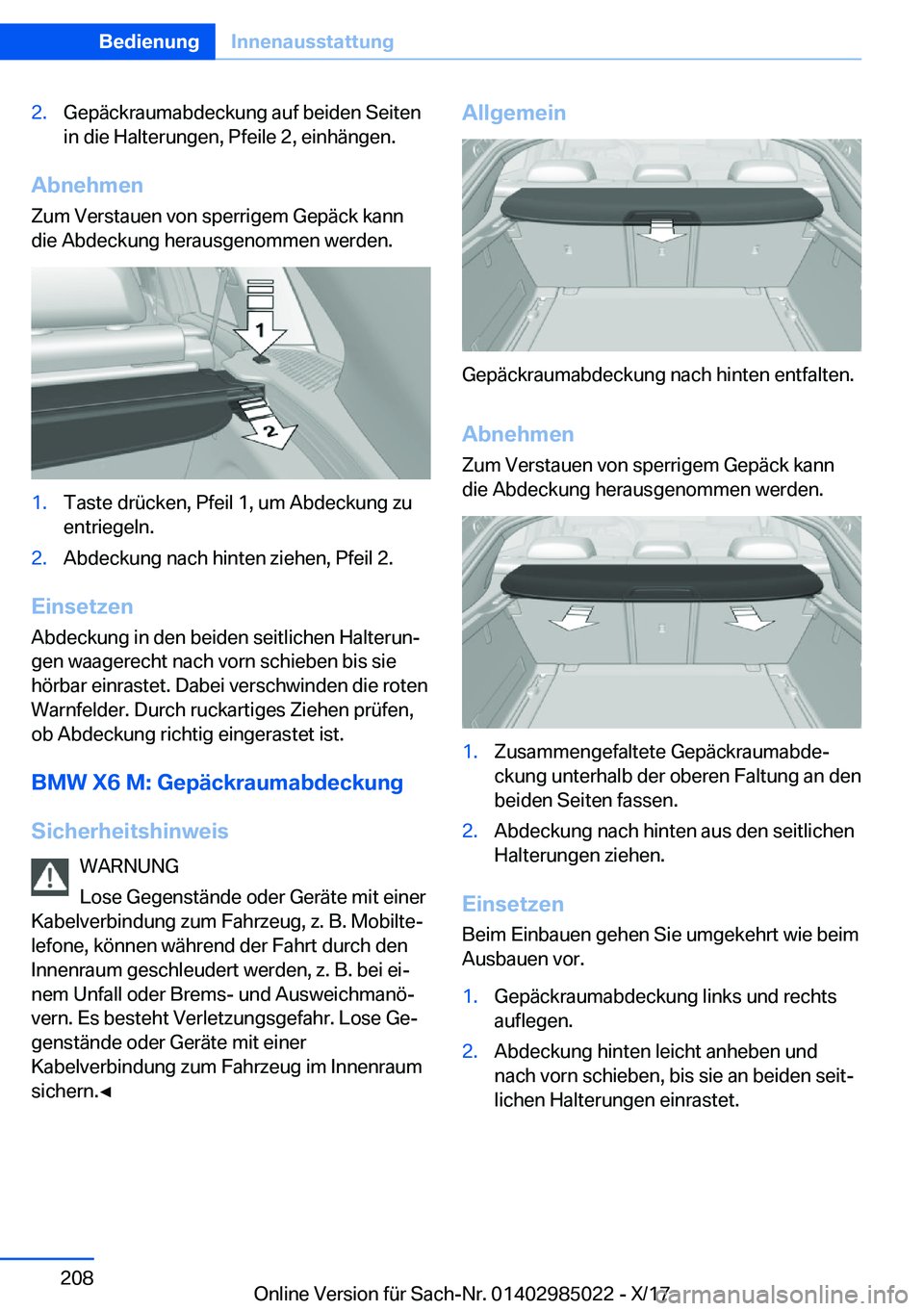 Bedienung Innenausstattung

2. Gepäckraumabdeckung auf beiden Seiten in die Halterungen, Pfeile 2, einhängen.

Abnehmen
Zum Verstauen von sperrigem Gepäck kann die Abdeckung herausgenommen werden.

1
2

1. Taste drücken, Pfeil 1, um Abdeckung zu entriegeln.
2. Abdeckung nach hinten ziehen, Pfeil 2.

Einsetzen
Abdeckung in den beiden seitlichen Halterungen waagerecht nach vorn schieben bis sie hörbar einrastet. Dabei verschwinden die roten Warnfelder. Durch ruckartiges Ziehen prüfen, ob Abdeckung richtig eingerastet ist.

BMW X6 M: Gepäckraumabdeckung

Sicherheitshinweis
WARNUNG
Lose Gegenstände oder Geräte mit einer Kabelverbindung zum Fahrzeug, z. B. Mobiltelefone, können während der Fahrt durch den Innenraum geschleudert werden, z. B. bei einem Unfall oder Brems- und Ausweichmanövern. Es besteht Verletzungsgefahr. Lose Gegenstände oder Geräte mit einer Kabelverbindung zum Fahrzeug im Innenraum sichern.◄

Allgemein

Gepäckraumabdeckung nach hinten entfalten.

Abnehmen
Zum Verstauen von sperrigem Gepäck kann die Abdeckung herausgenommen werden.

1. Zusammengefaltete Gepäckraumabdeckung unterhalb der oberen Faltung an den beiden Seiten fassen.
2. Abdeckung nach hinten aus den seitlichen Halterungen ziehen.

Einsetzen
Beim Einbauen gehen Sie umgekehrt wie beim Ausbauen vor.

1. Gepäckraumabdeckung links und rechts auflegen.
2. Abdeckung hinten leicht anheben und nach vorn schieben, bis sie an beiden seitlichen Halterungen einrastet.

208
Online Version für Sach-Nr. 01402985022 - X/17
carmanualsonline.info