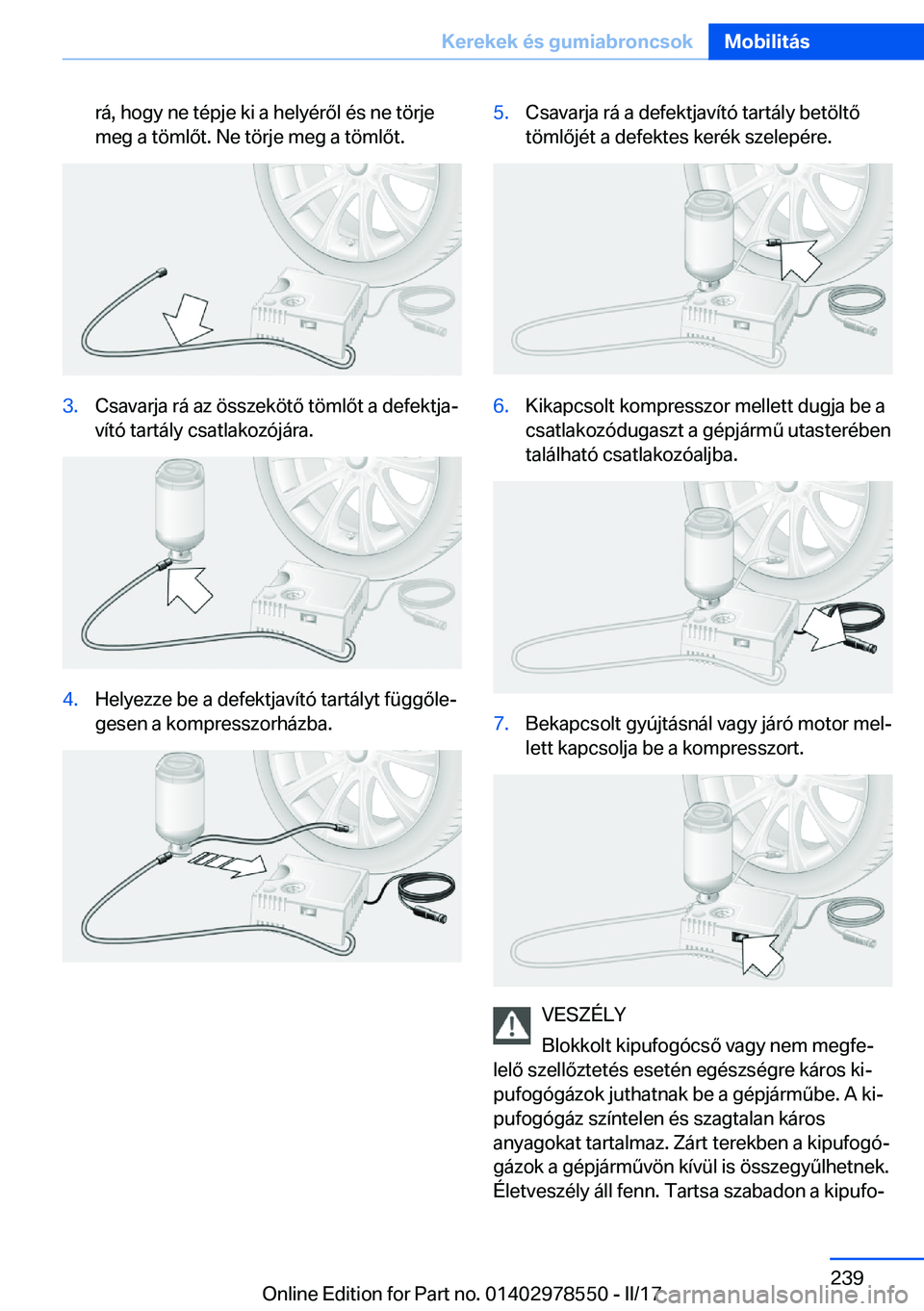 Kerekek és gumiabroncsok Mobilitás

rá, hogy ne tépje ki a helyéről és ne törje meg a tömlőt. Ne törje meg a tömlőt.

3. Csavarja rá az összekötő tömlőt a defektjavító tartály csatlakozójára.

4. Helyezze be a defektjavító tartályt függőlegesen a kompresszorházba.

5. Csavarja rá a defektjavító tartály betöltő tömlőjét a defektes kerék szelepére.

6. Kikapcsolt kompresszor mellett dugja be a csatlakozódugaszt a gépjármű utasterében található csatlakozóaljba.

7. Bekapcsolt gyújtásnál vagy járó motor mellett kapcsolja be a kompresszort.

VESZÉLY

Blokkolt kipufogócső vagy nem megfelelő szellőztetés esetén egészségre káros kipufogógázok juthatnak be a gépjárműbe. A kipufogógáz színtelen és szagtalan káros anyagokat tartalmaz. Zárt terekben a kipufogógázok a gépjárművön kívül is összegyűlhetnek. Életveszély áll fenn. Tartsa szabadon a kipufo-

239

Online Edition for Part no. 01402978550 - II/17

carmanualsonline.info