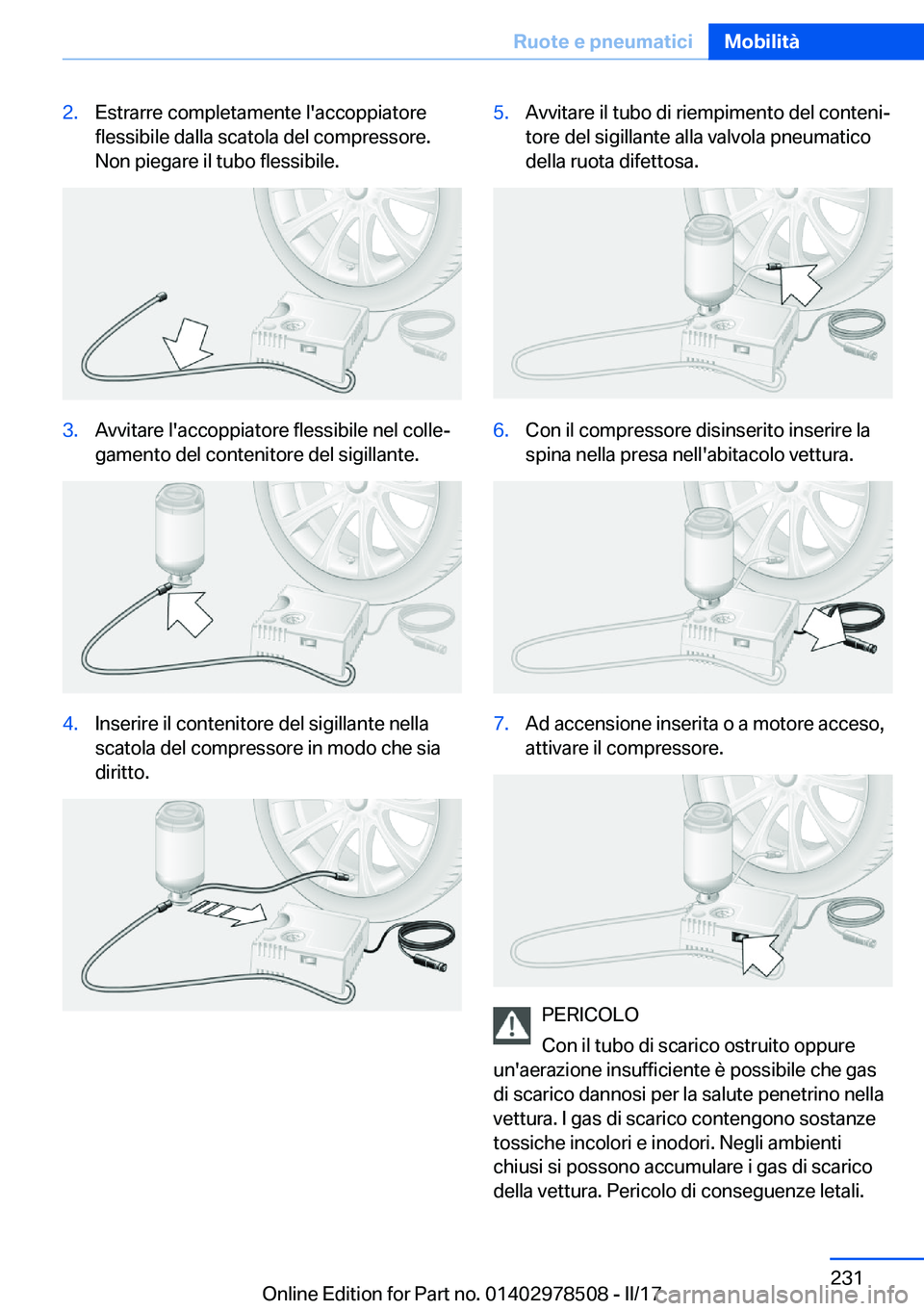 Ruote e pneumatici Mobilità

2. Estrarre completamente l'accoppiatore flessibile dalla scatola del compressore. Non piegare il tubo flessibile.

3. Avvitare l'accoppiatore flessibile nel collegamento del contenitore del sigillante.

4. Inserire il contenitore del sigillante nella scatola del compressore in modo che sia diritto.

5. Avvitare il tubo di riempimento del contenitore del sigillante alla valvola pneumatico della ruota difettosa.

6. Con il compressore disinserito inserire la spina nella presa nell'abitacolo vettura.

7. Ad accensione inserita o a motore acceso, attivare il compressore.

PERICOLO

Con il tubo di scarico ostruito oppure un'aerazione insufficiente è possibile che gas di scarico dannosi per la salute penetrino nella vettura. I gas di scarico contengono sostanze tossiche incolori e inodori. Negli ambienti chiusi si possono accumulare i gas di scarico della vettura. Pericolo di conseguenze letali.

231

Online Edition for Part no. 01402978508 - II/17

carmanualsonline.info