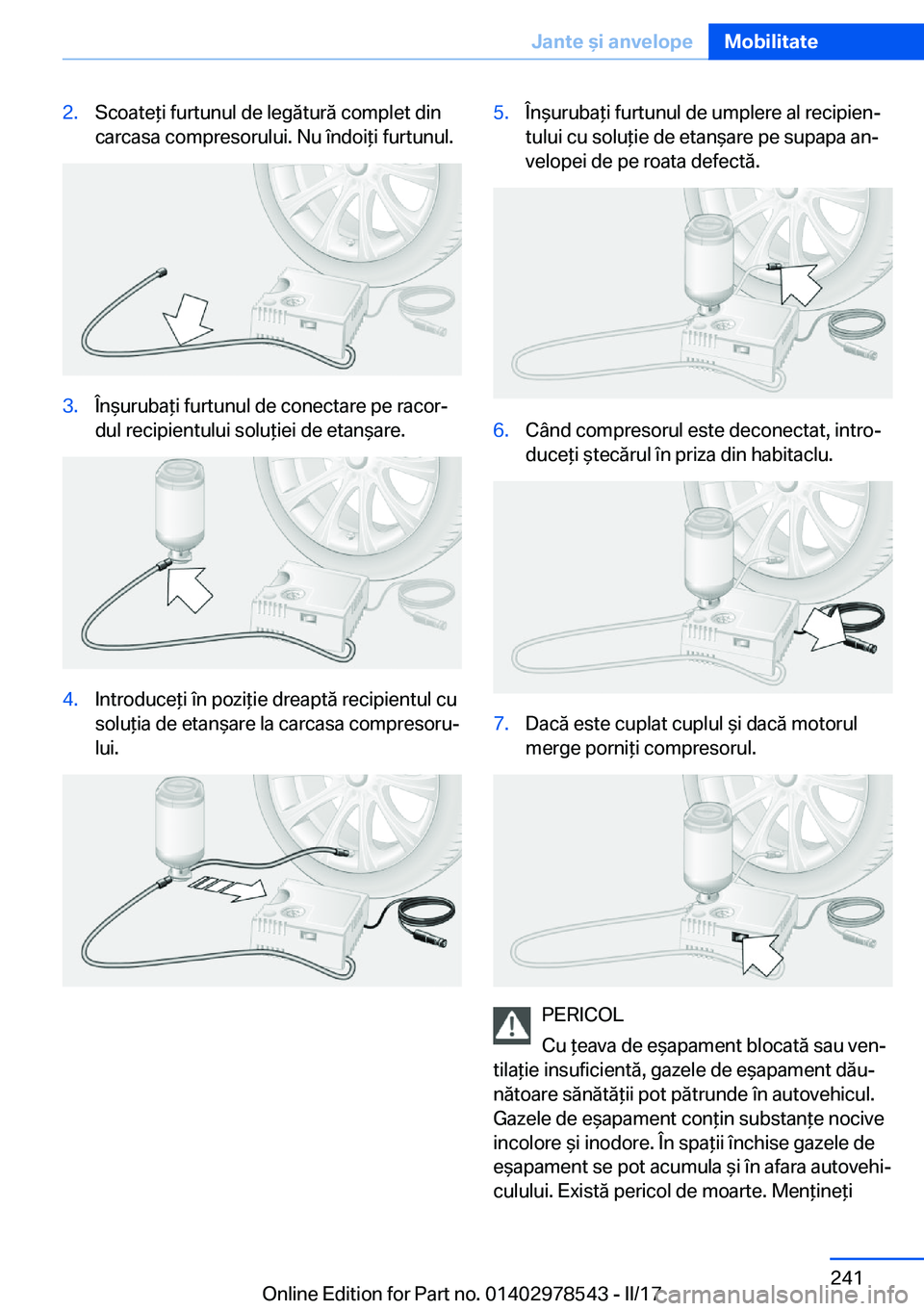 Jante și anvelope Mobilitate

2. Scoateți furtunul de legătură complet din carcasa compresorului. Nu îndoiți furtunul.

3. Înșurubați furtunul de conectare pe racordul recipientului soluției de etanșare.

4. Introduceți în poziție dreaptă recipientul cu soluția de etanșare la carcasa compresorului.

5. Înșurubați furtunul de umplere al recipientului cu soluție de etanșare pe supapa anvelopei de pe roata defectă.

6. Când compresorul este deconectat, introduceți ștecărul în priza din habitaclu.

7. Dacă este cuplat cuplul și dacă motorul merge porniți compresorul.

PERICOL
Cu țeava de eșapament blocată sau ventilație insuficientă, gazele de eșapament dăunătoare sănătății pot pătrunde în autovehicul. Gazele de eșapament conțin substanțe nocive incolore și inodore. În spații închise gazele de eșapament se pot acumula și în afara autovehiculului. Există pericol de moarte. Mențineți

241
Online Edition for Part no. 01402978543 - II/17 carmanualsonline.info