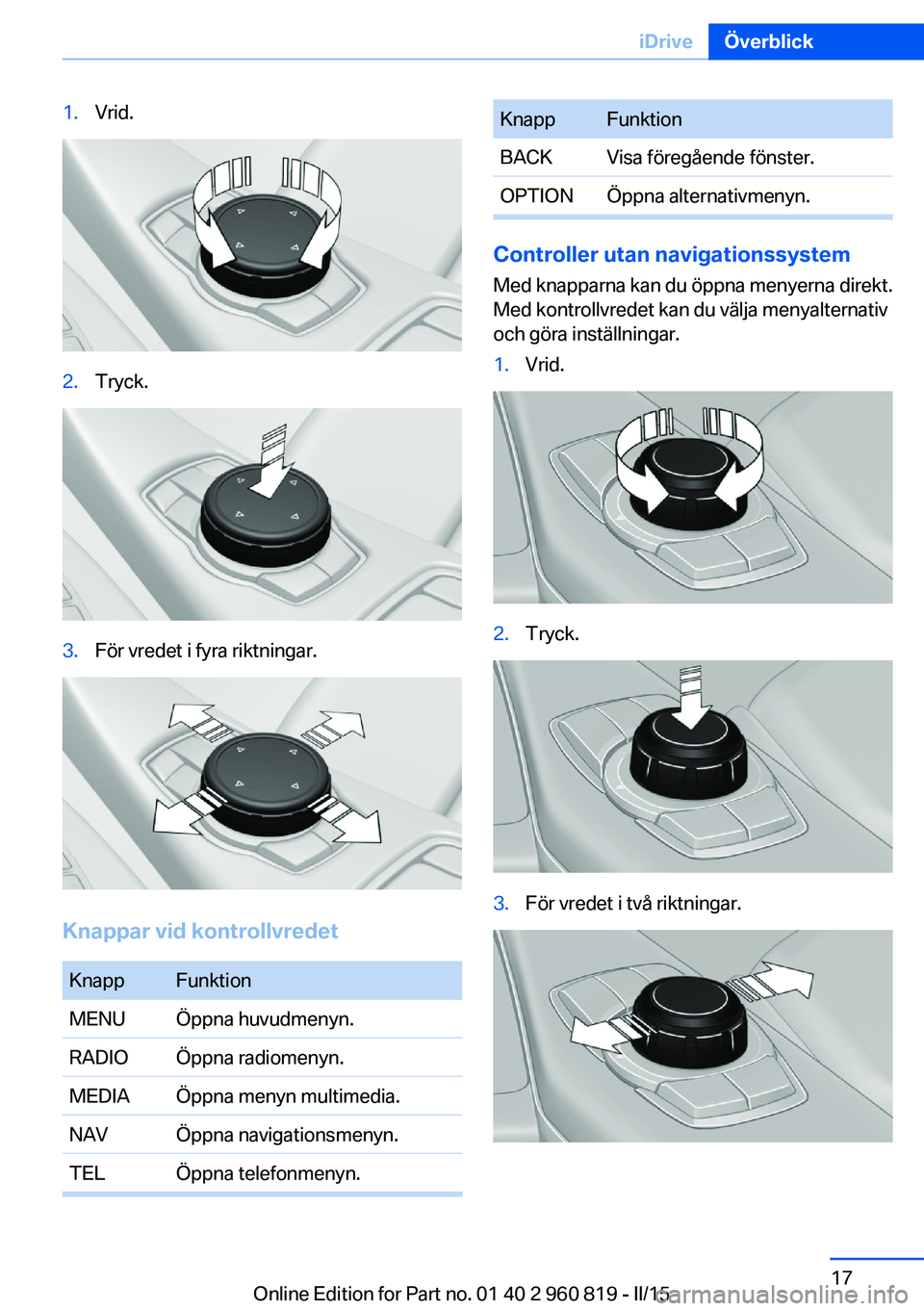 iDrive Överblick

1. Vrid.

2. Tryck.

3. För vredet i fyra riktningar.

Knappar vid kontrollvredet

| Knapp | Funktion |
|---|---|
| MENU | Öppna huvudmenyn. |
| RADIO | Öppna radiomenyn. |
| MEDIA | Öppna menyn multimedia. |
| NAV | Öppna navigationsmenyn. |
| TEL | Öppna telefonmenyn. |

| Knapp | Funktion |
|---|---|
| BACK | Visa föregående fönster. |
| OPTION | Öppna alternativmenyn. |

Controller utan navigationssystem

Med knapparna kan du öppna menyerna direkt. Med kontrollvredet kan du välja menyalternativ och göra inställningar.

1. Vrid.

2. Tryck.

3. För vredet i två riktningar.

17

Online Edition for Part no. 01 40 2 960 819 - II/15 carmanualsonline.info