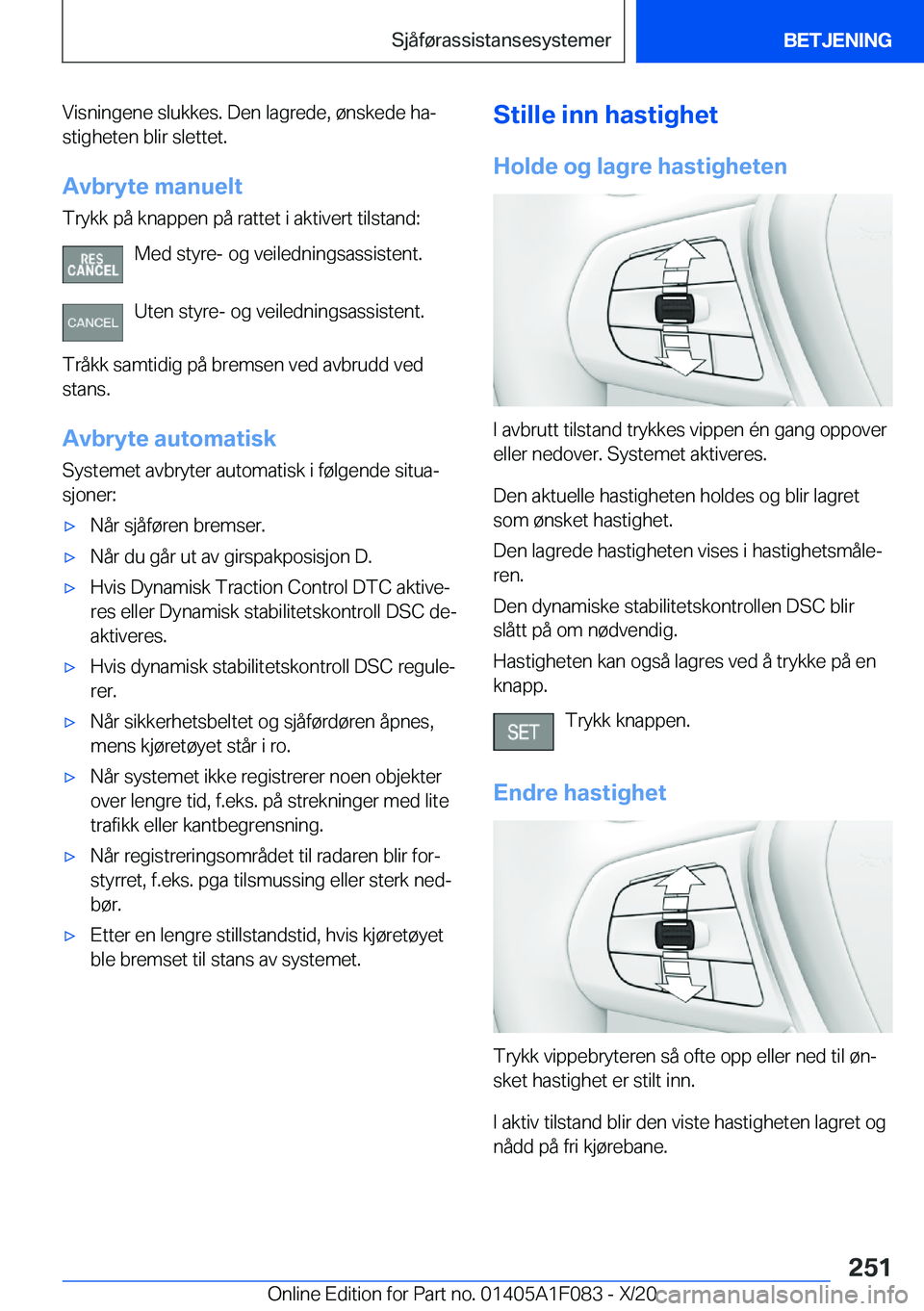 Sjåførassistansesystemer BETJENING

Visningene slukkes. Den lagrede, ønskede hastigheten blir slettet.

Avbryte manuelt

Trykk på knappen på rattet i aktivert tilstand:

RES CANCEL Med styre- og veiledningsassistent.

CANCEL Uten styre- og veiledningsassistent.

Tråkk samtidig på bremsen ved avbrudd ved stans.

Avbryte automatisk

Systemet avbryter automatisk i følgende situasjoner:

▷ Når sjåføren bremser.

▷ Når du går ut av girspakposisjon D.

▷ Hvis Dynamisk Traction Control DTC aktiveres eller Dynamisk stabilitetskontroll DSC deaktiveres.

▷ Hvis dynamisk stabilitetskontroll DSC regulerer.

▷ Når sikkerhetsbeltet og sjåførdøren åpnes, mens kjøretøyet står i ro.

▷ Når systemet ikke registrerer noen objekter over lengre tid, f.eks. på strekninger med lite trafikk eller kantbegrensning.

▷ Når registreringsområdet til radaren blir forstyrret, f.eks. pga tilsmussing eller sterk nedbør.

▷ Etter en lengre stillstandstid, hvis kjøretøyet ble bremset til stans av systemet.

Stille inn hastighet

Holde og lagre hastigheten

I avbrutt tilstand trykkes vippen én gang oppover eller nedover. Systemet aktiveres.

Den aktuelle hastigheten holdes og blir lagret som ønsket hastighet.

Den lagrede hastigheten vises i hastighetsmåleren.

Den dynamiske stabilitetskontrollen DSC blir slått på om nødvendig.

Hastigheten kan også lagres ved å trykke på en knapp.

SET Trykk knappen.

Endre hastighet

Trykk vippebryteren så ofte opp eller ned til ønsket hastighet er stilt inn.

I aktiv tilstand blir den viste hastigheten lagret og nådd på fri kjørebane.

251

Online Edition for Part no. 01405A1F083 - X/20 carmanualsonline.info