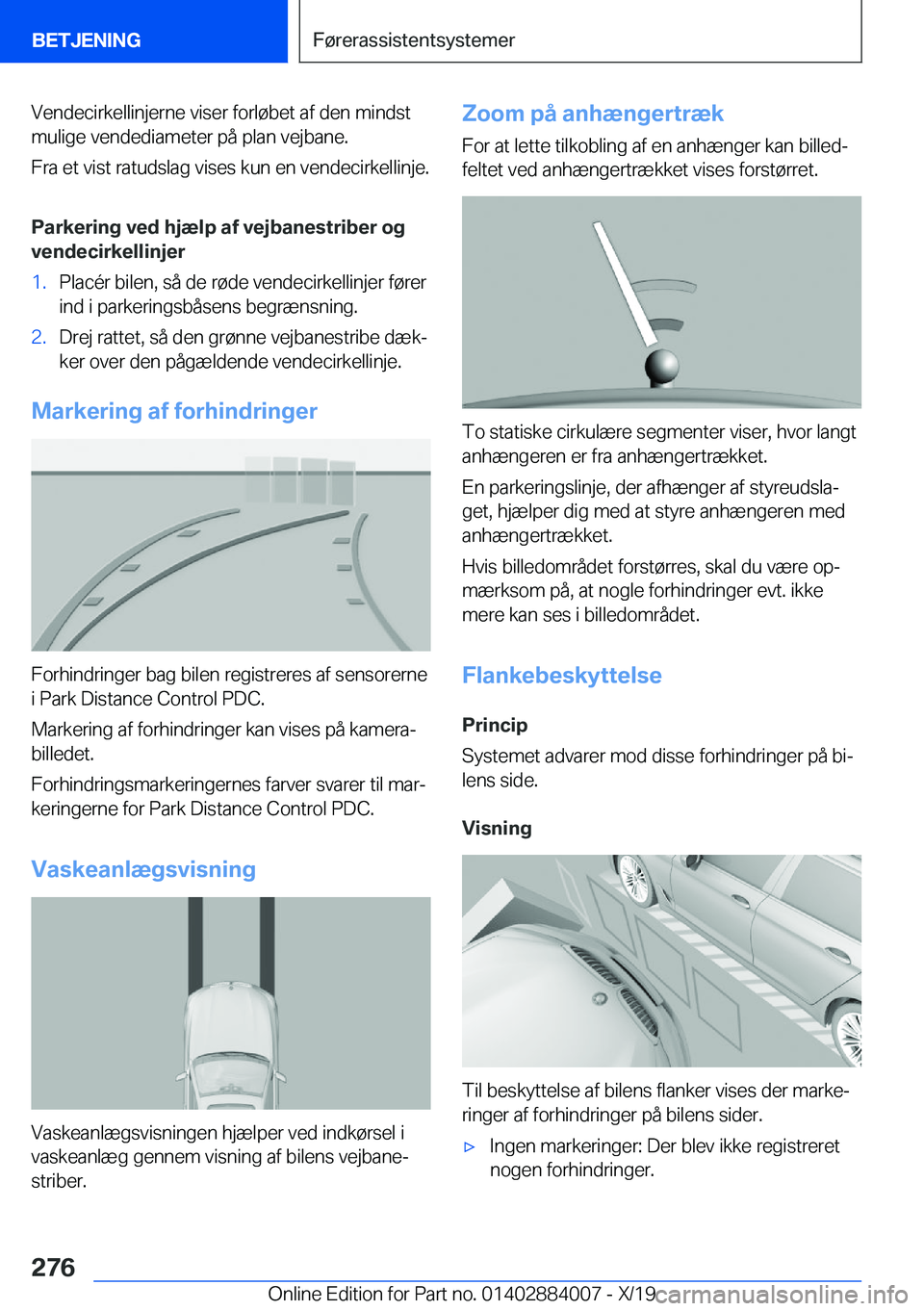 BETJENING

Førerassistentsystemer

Vendecirkellinjerne viser forløbet af den mindst mulige vendediameter på plan vejbane.

Fra et vist ratudslag vises kun en vendecirkellinje.

Parkering ved hjælp af vejbanestriber og vendecirkellinjer

1. Placér bilen, så de røde vendecirkellinjer fører ind i parkeringsbåsens begrænsning.

2. Drej rattet, så den grønne vejbanestribe dækker over den pågældende vendecirkellinje.

Markering af forhindringer

Forhindringer bag bilen registreres af sensorerne i Park Distance Control PDC.

Markering af forhindringer kan vises på kamerabilledet.

Forhindringsmarkeringernes farver svarer til markeringerne for Park Distance Control PDC.

Vaskeanlægsvisning

Vaskeanlægsvisningen hjælper ved indkørsel i vaskeanlæg gennem visning af bilens vejbanestriber.

Zoom på anhængertræk

For at lette tilkobling af en anhænger kan billedfeltet ved anhængertrækket vises forstørret.

To statiske cirkulære segmenter viser, hvor langt anhængeren er fra anhængertrækket.

En parkeringslinje, der afhænger af styreudslaget, hjælper dig med at styre anhængeren med anhængertrækket.

Hvis billedområdet forstørres, skal du være opmærksom på, at nogle forhindringer evt. ikke mere kan ses i billedområdet.

Flankebeskyttelse

Princip

Systemet advarer mod disse forhindringer på bilens side.

Visning

Til beskyttelse af bilens flanker vises der markeringer af forhindringer på bilens sider.

▷ Ingen markeringer: Der blev ikke registreret nogen forhindringer.

276

Online Edition for Part no. 01402884007 - X/19

carmanualsonline.info