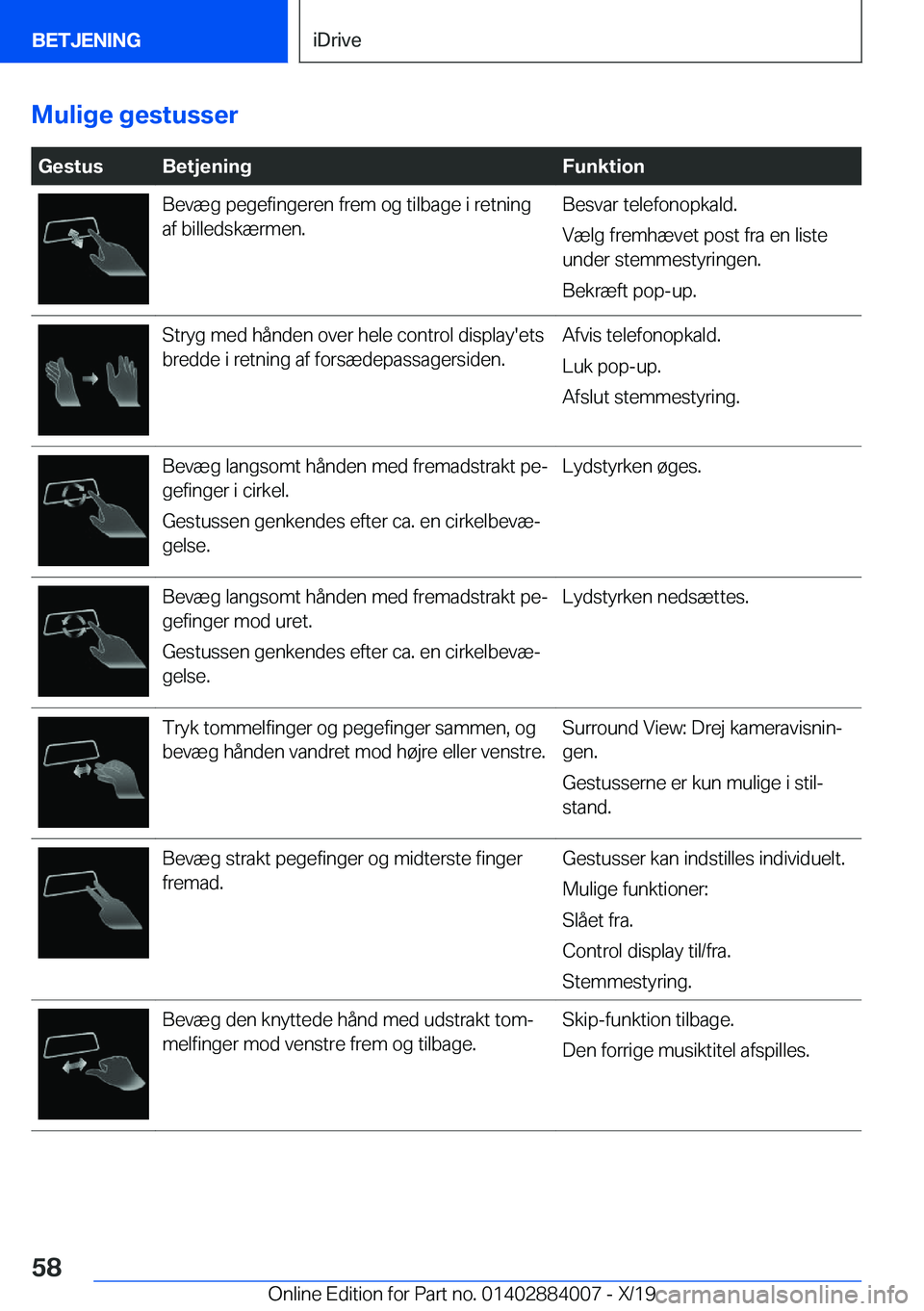 BETJENING

iDrive

Mulige gestusser

| Gestus | Betjening | Funktion |
|---|---|---|
| | Bevæg pegefingeren frem og tilbage i retning af billedskærmen. | Besvar telefonopkald. Vælg fremhævet post fra en liste under stemmestyringen. Bekræft pop-up. |
| | Stryg med hånden over hele control display'ets bredde i retning af forsædepassagersiden. | Afvis telefonopkald. Luk pop-up. Afslut stemmestyring. |
| | Bevæg langsomt hånden med fremadstrakt pegefinger i cirkel. Gestussen genkendes efter ca. en cirkelbevægelse. | Lydstyrken øges. |
| | Bevæg langsomt hånden med fremadstrakt pegefinger mod uret. Gestussen genkendes efter ca. en cirkelbevægelse. | Lydstyrken nedsættes. |
| | Tryk tommelfinger og pegefinger sammen, og bevæg hånden vandret mod højre eller venstre. | Surround View: Drej kameravisningen. Gestusserne er kun mulige i stilstand. |
| | Bevæg strakt pegefinger og midterste finger fremad. | Gestusser kan indstilles individuelt. Mulige funktioner: Slået fra. Control display til/fra. Stemmestyring. |
| | Bevæg den knyttede hånd med udstrakt tommelfinger mod venstre frem og tilbage. | Skip-funktion tilbage. Den forrige musiktitel afspilles. |

58

Online Edition for Part no. 01402884007 - X/19

carmanualsonline.info