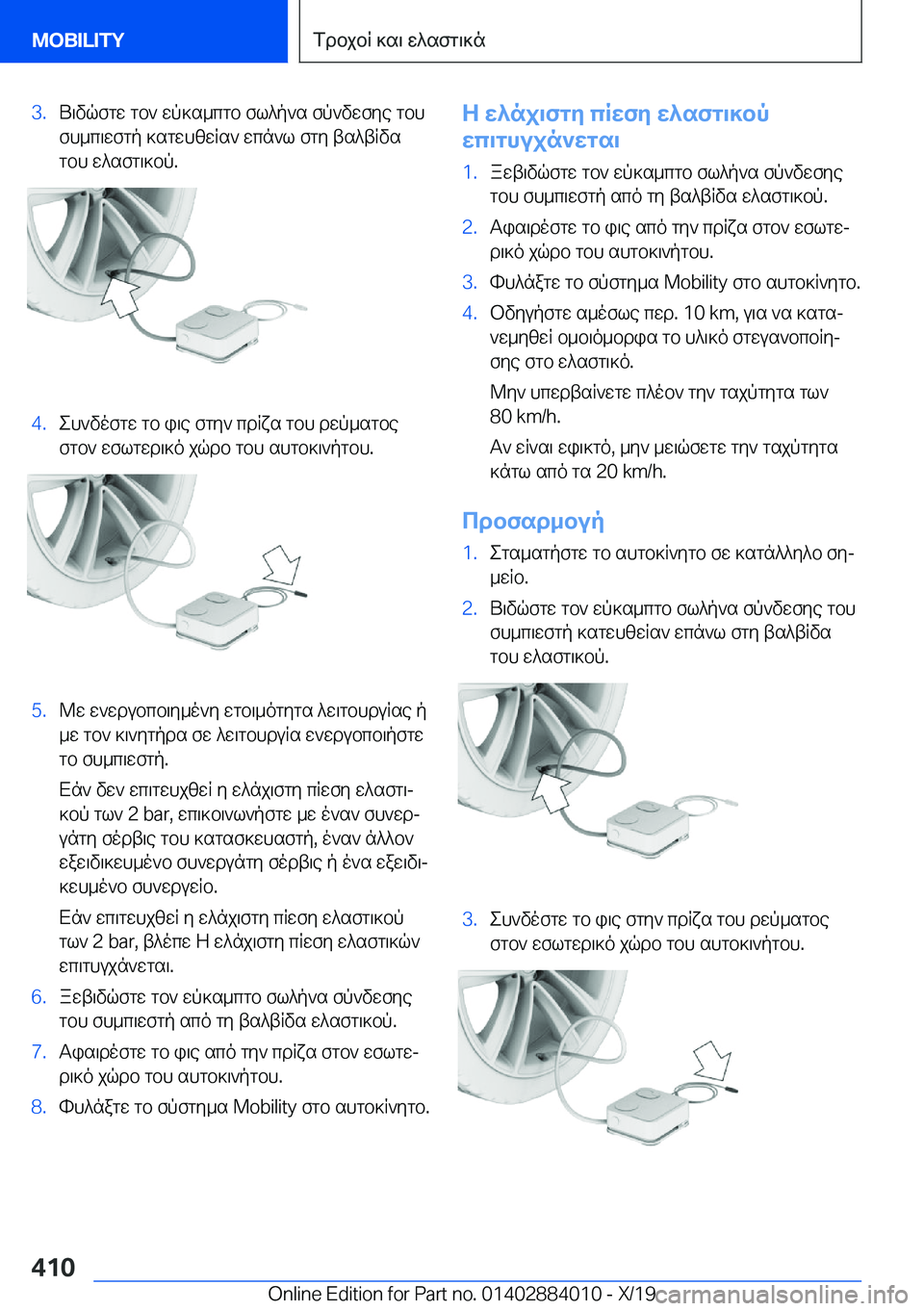 MOBILITY

Τροχοί και ελαστικά

3. Βιδώστε τον εύκαμπτο σωλήνα σύνδεσης του συμπιεστή κατευθείαν επάνω στη βαλβίδα του ελαστικού.

4. Συνδέστε το φις στην πρίζα του ρεύματος στον εσωτερικό χώρο του αυτοκινήτου.

5. Με ενεργοποιημένη ετοιμότητα λειτουργίας ή με τον κινητήρα σε λειτουργία ενεργοποιήστε το συμπιεστή.

Εάν δεν επιτευχθεί η ελάχιστη πίεση ελαστικού των 2 bar, επικοινωνήστε με έναν συνεργάτη σέρβις του κατασκευαστή, έναν άλλον εξειδικευμένο συνεργάτη σέρβις ή ένα εξειδικευμένο συνεργείο.

Εάν επιτευχθεί η ελάχιστη πίεση ελαστικού των 2 bar, βλέπε Η ελάχιστη πίεση ελαστικών επιτυγχάνεται.

6. Ξεβιδώστε τον εύκαμπτο σωλήνα σύνδεσης του συμπιεστή από τη βαλβίδα ελαστικού.

7. Αφαιρέστε το φις από την πρίζα στον εσωτερικό χώρο του αυτοκινήτου.

8. Φυλάξτε το σύστημα Mobility στο αυτοκίνητο.

Η ελάχιστη πίεση ελαστικού επιτυγχάνεται

1. Ξεβιδώστε τον εύκαμπτο σωλήνα σύνδεσης του συμπιεστή από τη βαλβίδα ελαστικού.

2. Αφαιρέστε το φις από την πρίζα στον εσωτερικό χώρο του αυτοκινήτου.

3. Φυλάξτε το σύστημα Mobility στο αυτοκίνητο.

4. Οδηγήστε αμέσως περ. 10 km, για να κατανεμηθεί ομοιόμορφα το υλικό στεγανοποίησης στο ελαστικό.

Μην υπερβαίνετε πλέον την ταχύτητα των 80 km/h.

Αν είναι εφικτό, μην μειώσετε την ταχύτητα κάτω από τα 20 km/h.

Προσαρμογή

1. Σταματήστε το αυτοκίνητο σε κατάλληλο σημείο.

2. Βιδώστε τον εύκαμπτο σωλήνα σύνδεσης του συμπιεστή κατευθείαν επάνω στη βαλβίδα του ελαστικού.

3. Συνδέστε το φις στην πρίζα του ρεύματος στον εσωτερικό χώρο του αυτοκινήτου.

410

Online Edition for Part no. 01402884010 - X/19

carmanualsonline.info