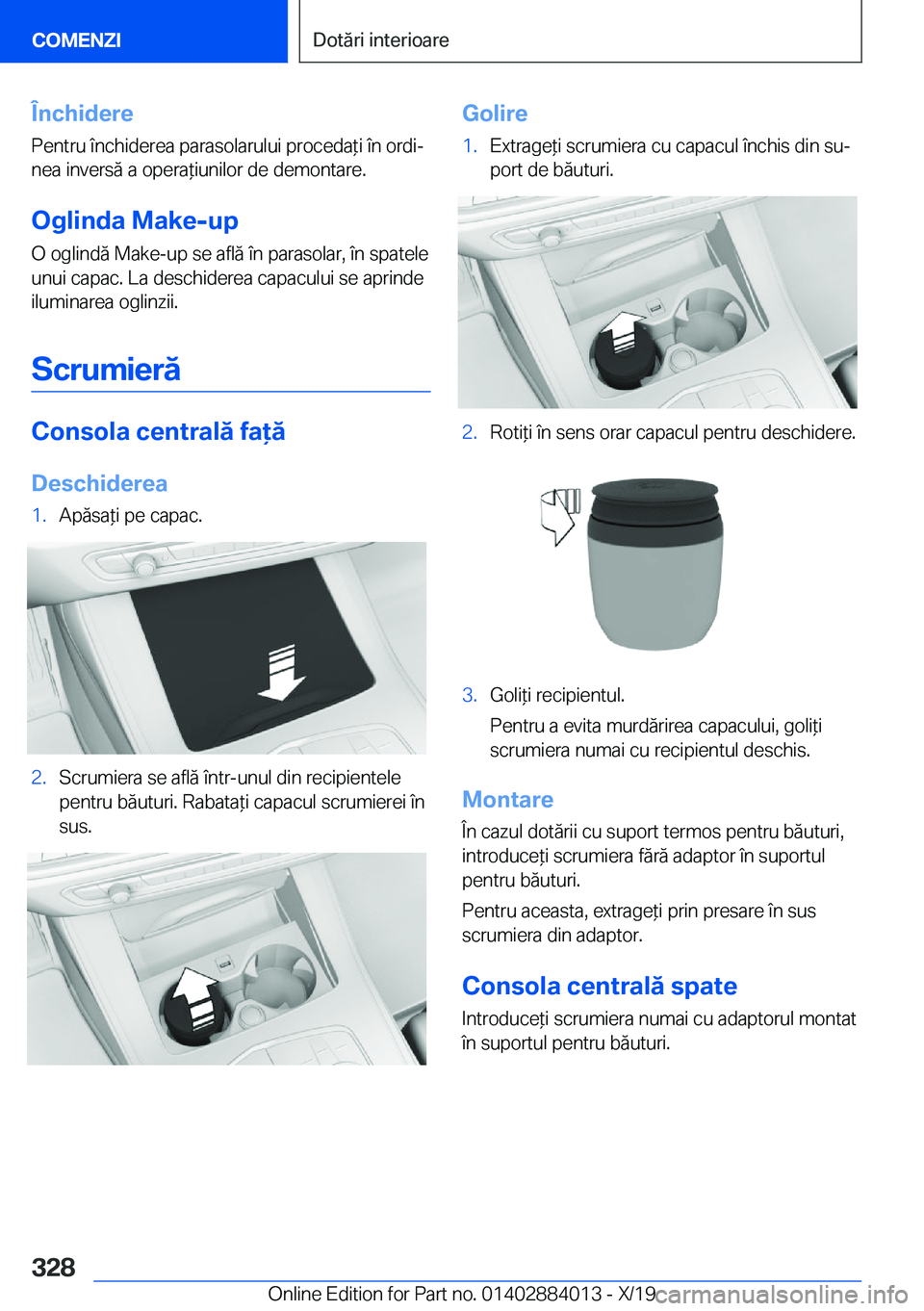 COMENZI

Dotări interioare

Închidere

Pentru închiderea parasolarului procedați în ordinea inversă a operațiunilor de demontare.

Oglinda Make-up

O oglindă Make-up se află în parasolar, în spatele unui capac. La deschiderea capacului se aprinde iluminarea oglinzii.

Scrumieră

Consola centrală față

Deschiderea

1. Apăsați pe capac.

2. Scrumiera se află într-unul din recipientele pentru băuturi. Rabatați capacul scrumierei în sus.

Golire

1. Extrageți scrumiera cu capacul închis din suport de băuturi.

2. Rotiți în sens orar capacul pentru deschidere.

3. Goliți recipientul.

Pentru a evita murdărirea capacului, goliți scrumiera numai cu recipientul deschis.

Montare

În cazul dotării cu suport termos pentru băuturi, introduceți scrumiera fără adaptor în suportul pentru băuturi.

Pentru aceasta, extrageți prin presare în sus scrumiera din adaptor.

Consola centrală spate

Introduceți scrumiera numai cu adaptorul montat în suportul pentru băuturi.

328

Online Edition for Part no. 01402884013 - X/19

carmanualsonline.info