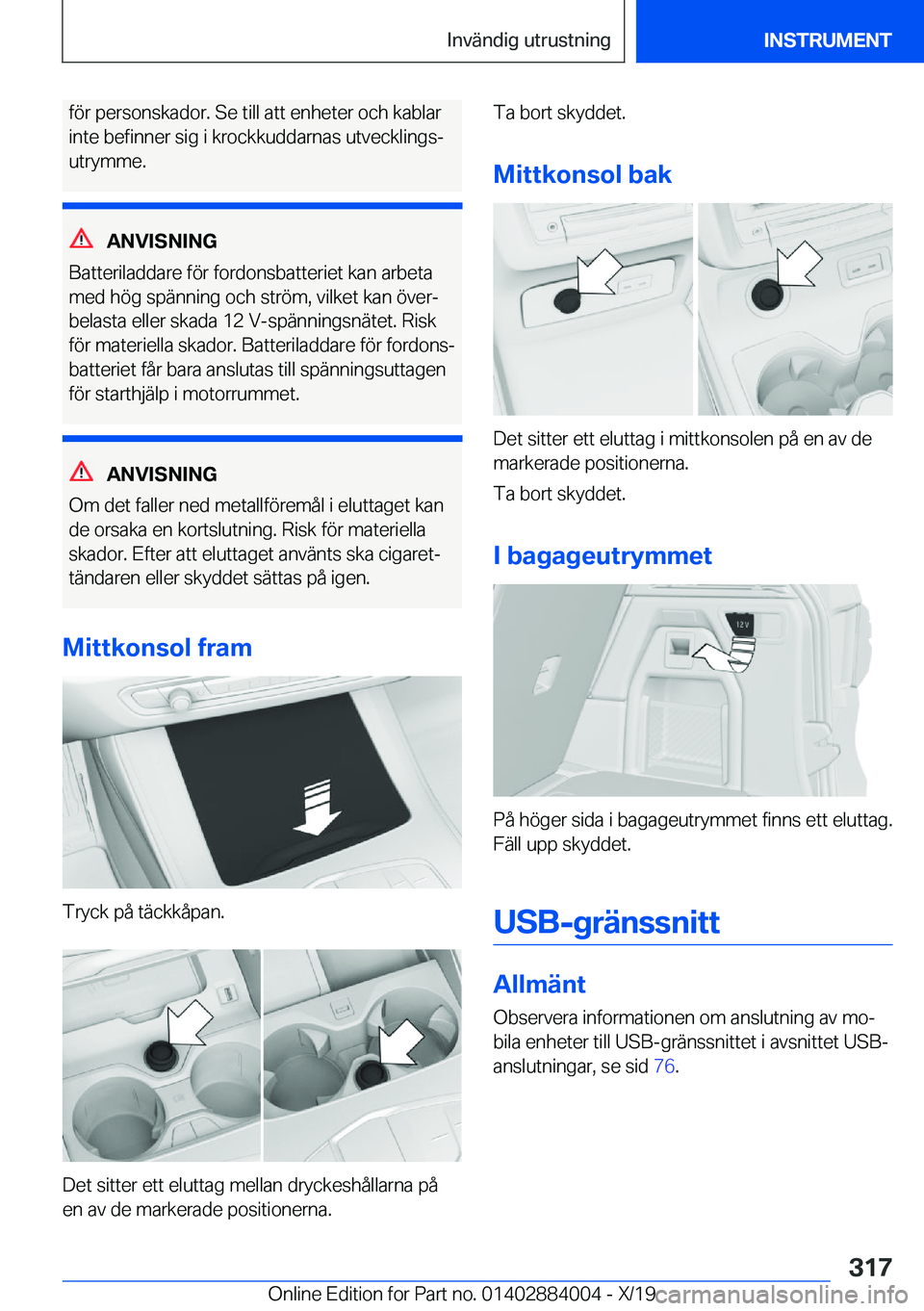 Invändig utrustning

INSTRUMENT

för personskador. Se till att enheter och kablar inte befinner sig i krockkuddarnas utvecklingsutrymme.

ANVISNING

Batteriladdare för fordonsbatteriet kan arbeta med hög spänning och ström, vilket kan överbelasta eller skada 12 V-spänningsnätet. Risk för materiella skador. Batteriladdare för fordonsbatteriet får bara anslutas till spänningsuttagen för starthjälp i motorrummet.

ANVISNING

Om det faller ned metallföremål i eluttaget kan de orsaka en kortslutning. Risk för materiella skador. Efter att eluttaget använts ska cigarettändaren eller skyddet sättas på igen.

Mittkonsol fram

Tryck på täckkåpan.

Det sitter ett eluttag mellan dryckeshållarna på en av de markerade positionerna.

Ta bort skyddet.

Mittkonsol bak

Det sitter ett eluttag i mittkonsolen på en av de markerade positionerna.

Ta bort skyddet.

I bagageutrymmet

12V

På höger sida i bagageutrymmet finns ett eluttag. Fäll upp skyddet.

USB-gränssnitt

Allmänt

Observera informationen om anslutning av mobila enheter till USB-gränssnittet i avsnittet USB-anslutningar, se sid 76.

317

Online Edition for Part no. 01402884004 - X/19

carmanualsonline.info