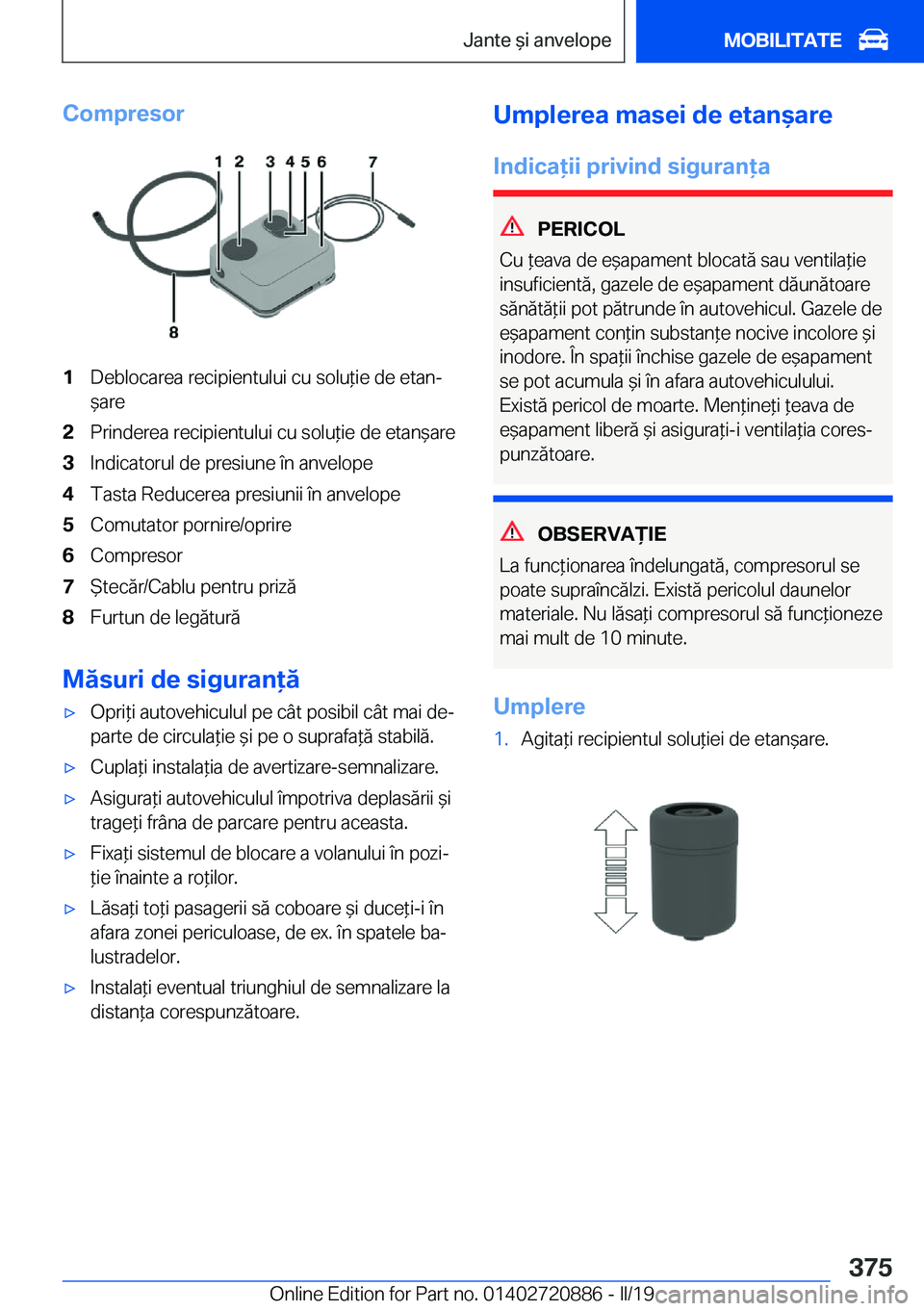 Jante și anvelope

MOBILITATE

Compresor

1 2 3 4 5 6 7

8

1 Deblocarea recipientului cu soluție de etanșare

2 Prinderea recipientului cu soluție de etanșare

3 Indicatorul de presiune în anvelope

4 Tasta Reducerea presiunii în anvelope

5 Comutator pornire/oprire

6 Compresor

7 Ștecăr/Cablu pentru priză

8 Furtun de legătură

Măsuri de siguranță

▷ Opriți autovehiculul pe cât posibil cât mai departe de circulație și pe o suprafață stabilă.

▷ Cuplați instalația de avertizare-semnalizare.

▷ Asigurați autovehiculul împotriva deplasării și trageți frâna de parcare pentru aceasta.

▷ Fixați sistemul de blocare a volanului în poziție înainte a roților.

▷ Lăsați toți pasagerii să coboare și duceți-i în afara zonei periculoase, de ex. în spatele balustradelor.

▷ Instalați eventual triunghiul de semnalizare la distanța corespunzătoare.

Umplerea masei de etanșare

Indicații privind siguranța

PERICOL

Cu țeava de eșapament blocată sau ventilație insuficientă, gazele de eșapament dăunătoare sănătății pot pătrunde în autovehicul. Gazele de eșapament conțin substanțe nocive incolore și inodore. În spații închise gazele de eșapament se pot acumula și în afara autovehiculului. Există pericol de moarte. Mențineți țeava de eșapament liberă și asigurați-i ventilația corespunzătoare.

OBSERVAȚIE

La funcționarea îndelungată, compresorul se poate supraîncălzi. Există pericolul daunelor materiale. Nu lăsați compresorul să funcționeze mai mult de 10 minute.

Umplere

1. Agitați recipientul soluției de etanșare.

375

Online Edition for Part no. 01402720886 - II/19 carmanualsonline.info