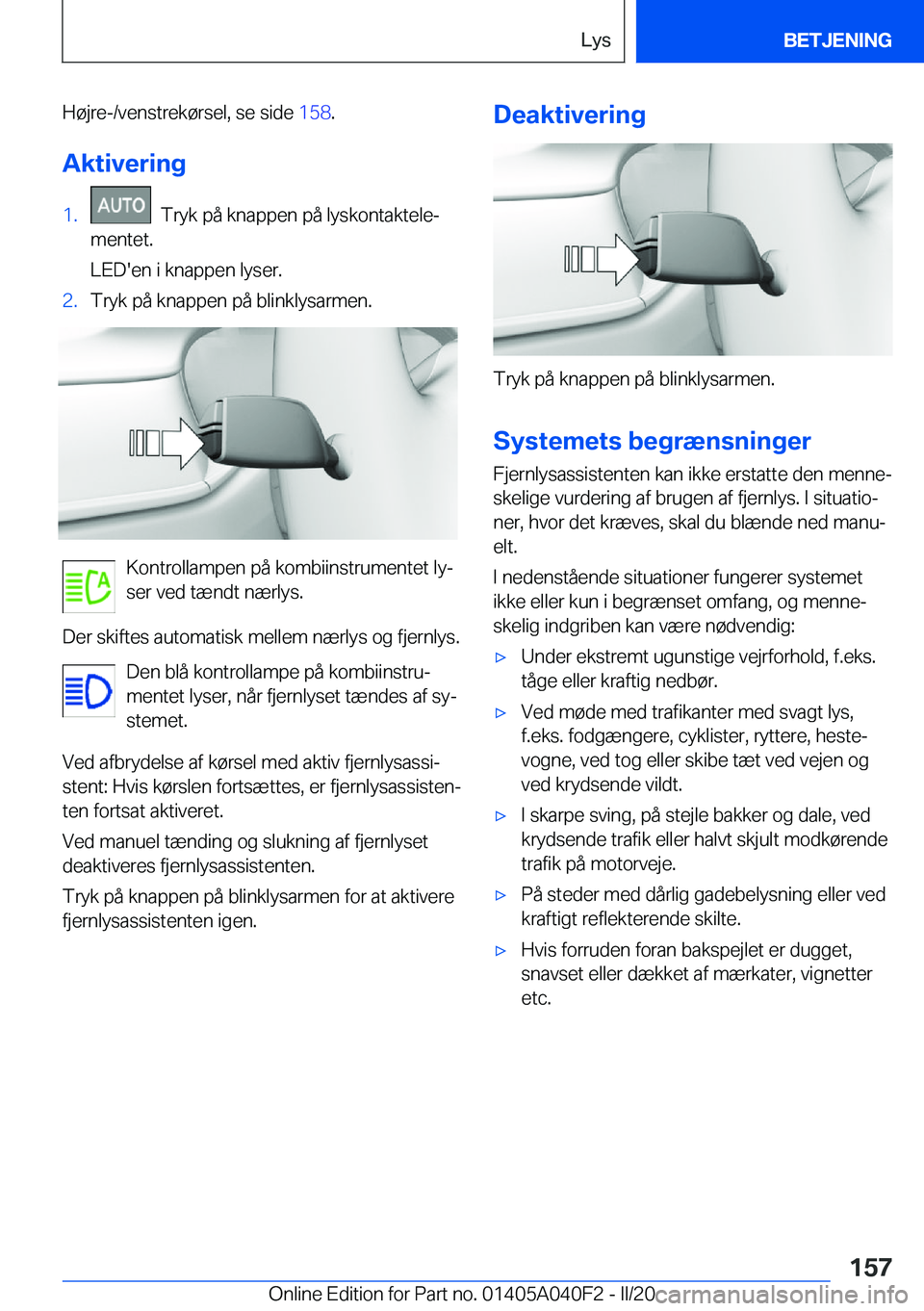 Lys BETJENING

Højre-/venstrekørsel, se side 158.

Aktivering

1. AUTO Tryk på knappen på lyskontaktelementet.

LED'en i knappen lyser.

2. Tryk på knappen på blinklysarmen.

Kontrollampen på kombiinstrumentet lyser ved tændt nærlys.

Der skiftes automatisk mellem nærlys og fjernlys.

Den blå kontrollampe på kombiinstrumentet lyser, når fjernlyset tændes af systemet.

Ved afbrydelse af kørsel med aktiv fjernlysassistent: Hvis kørslen fortsættes, er fjernlysassistenten fortsat aktiveret.

Ved manuel tænding og slukning af fjernlyset deaktiveres fjernlysassistenten.

Tryk på knappen på blinklysarmen for at aktivere fjernlysassistenten igen.

Deaktivering

Tryk på knappen på blinklysarmen.

Systemets begrænsninger

Fjernlysassistenten kan ikke erstatte den menneskelige vurdering af brugen af fjernlys. I situationer, hvor det kræves, skal du blænde ned manuelt.

I nedenstående situationer fungerer systemet ikke eller kun i begrænset omfang, og menneskelig indgriben kan være nødvendig:

▷ Under ekstremt ugunstige vejrforhold, f.eks. tåge eller kraftig nedbør.

▷ Ved møde med trafikanter med svagt lys, f.eks. fodgængere, cyklister, ryttere, hestevogne, ved tog eller skibe tæt ved vejen og ved krydsende vildt.

▷ I skarpe sving, på stejle bakker og dale, ved krydsende trafik eller halvt skjult modkørende trafik på motorveje.

▷ På steder med dårlig gadebelysning eller ved kraftigt reflekterende skilte.

▷ Hvis forruden foran bakspejlet er dugget, snavset eller dækket af mærkater, vignetter etc.

157

Online Edition for Part no. 01405A040F2 - II/20 carmanualsonline.info