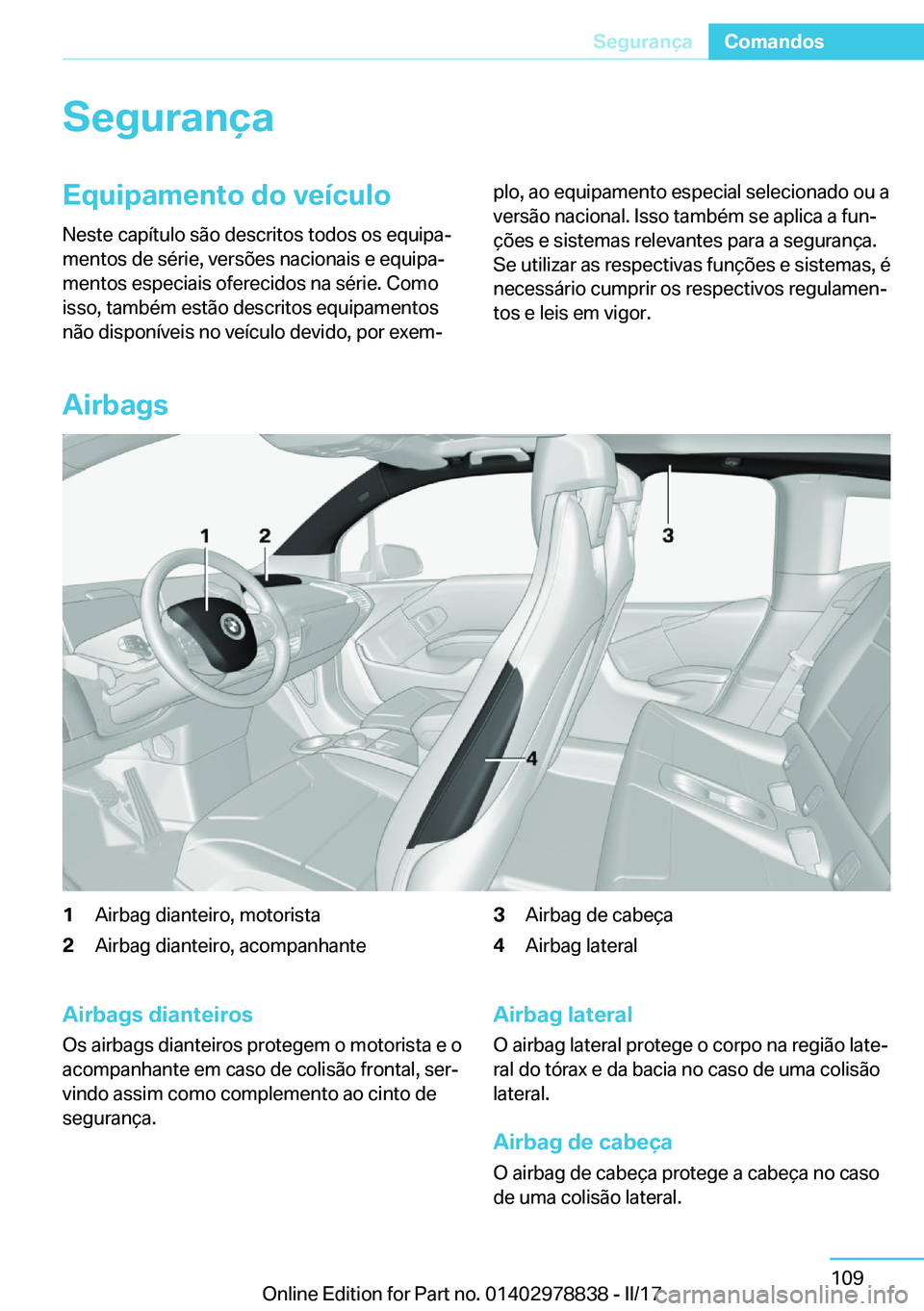 Segurança Comandos

Segurança

Equipamento do veículo

Neste capítulo são descritos todos os equipamentos de série, versões nacionais e equipamentos especiais oferecidos na série. Como isso, também estão descritos equipamentos não disponíveis no veículo devido, por exemplo, ao equipamento especial selecionado ou a versão nacional. Isso também se aplica a funções e sistemas relevantes para a segurança. Se utilizar as respectivas funções e sistemas, é necessário cumprir os respectivos regulamentos e leis em vigor.

Airbags

1 2 3 4

1 Airbag dianteiro, motorista
2 Airbag dianteiro, acompanhante
3 Airbag de cabeça
4 Airbag lateral

Airbags dianteiros

Os airbags dianteiros protegem o motorista e o acompanhante em caso de colisão frontal, servindo assim como complemento ao cinto de segurança.

Airbag lateral

O airbag lateral protege o corpo na região lateral do tórax e da bacia no caso de uma colisão lateral.

Airbag de cabeça

O airbag de cabeça protege a cabeça no caso de uma colisão lateral.

109

Online Edition for Part no. 01402978838 - II/17 carmanualsonline.info