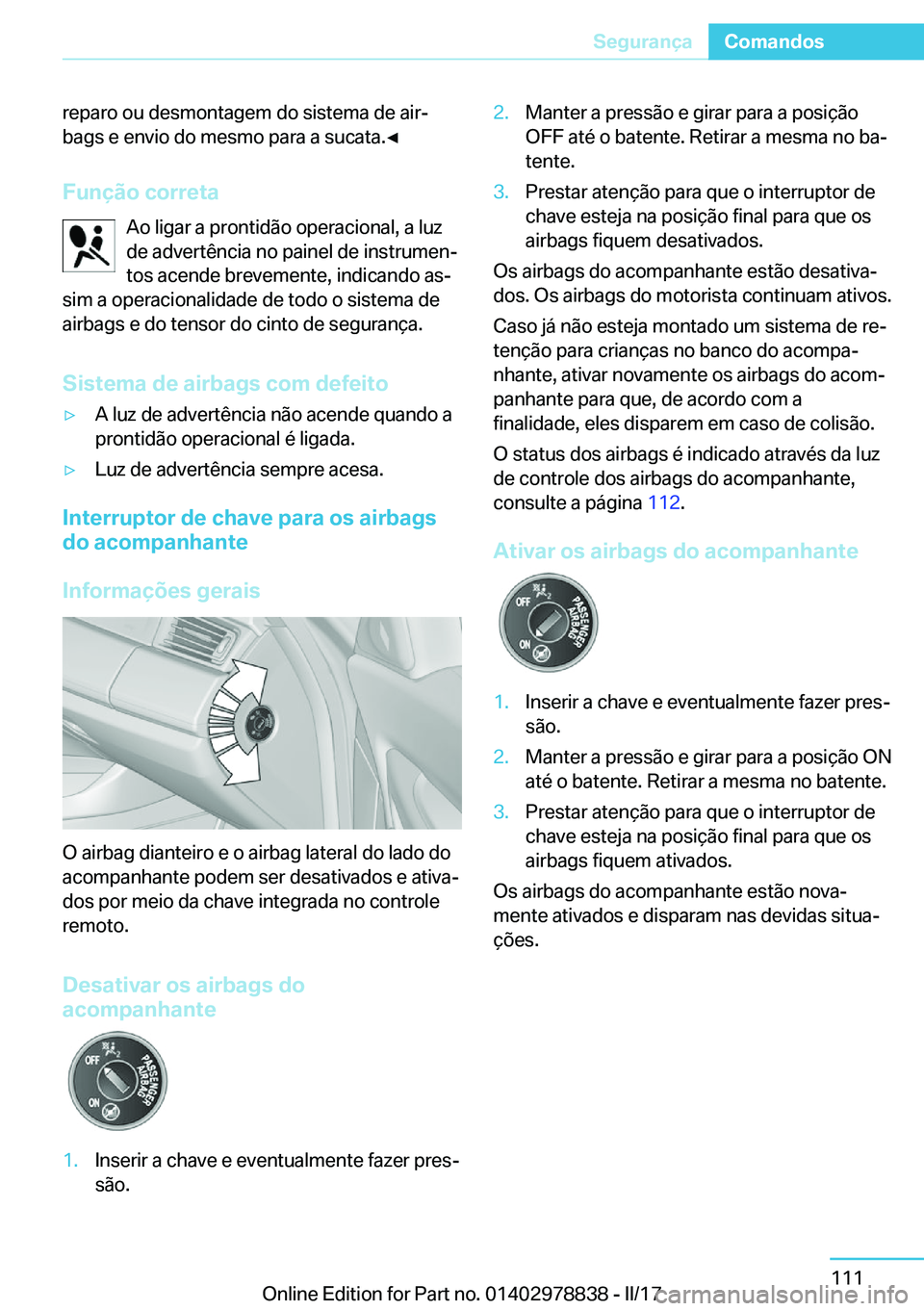 Segurança Comandos

reparo ou desmontagem do sistema de airbags e envio do mesmo para a sucata.◄

Função correta

Ao ligar a prontidão operacional, a luz de advertência no painel de instrumentos acende brevemente, indicando assim a operacionalidade de todo o sistema de airbags e do tensor do cinto de segurança.

Sistema de airbags com defeito

▷ A luz de advertência não acende quando a prontidão operacional é ligada.

▷ Luz de advertência sempre acesa.

Interruptor de chave para os airbags do acompanhante

Informações gerais

O airbag dianteiro e o airbag lateral do lado do acompanhante podem ser desativados e ativados por meio da chave integrada no controle remoto.

Desativar os airbags do acompanhante

OFF
ON
PASSENGER AIRBAG

1. Inserir a chave e eventualmente fazer pressão.

2. Manter a pressão e girar para a posição OFF até o batente. Retirar a mesma no batente.

3. Prestar atenção para que o interruptor de chave esteja na posição final para que os airbags fiquem desativados.

Os airbags do acompanhante estão desativados. Os airbags do motorista continuam ativos.

Caso já não esteja montado um sistema de retenção para crianças no banco do acompanhante, ativar novamente os airbags do acompanhante para que, de acordo com a finalidade, eles disparem em caso de colisão.

O status dos airbags é indicado através da luz de controle dos airbags do acompanhante, consulte a página 112.

Ativar os airbags do acompanhante

OFF
ON
PASSENGER AIRBAG

1. Inserir a chave e eventualmente fazer pressão.

2. Manter a pressão e girar para a posição ON até o batente. Retirar a mesma no batente.

3. Prestar atenção para que o interruptor de chave esteja na posição final para que os airbags fiquem ativados.

Os airbags do acompanhante estão novamente ativados e disparam nas devidas situações.

111

Online Edition for Part no. 01402978838 - II/17 carmanualsonline.info