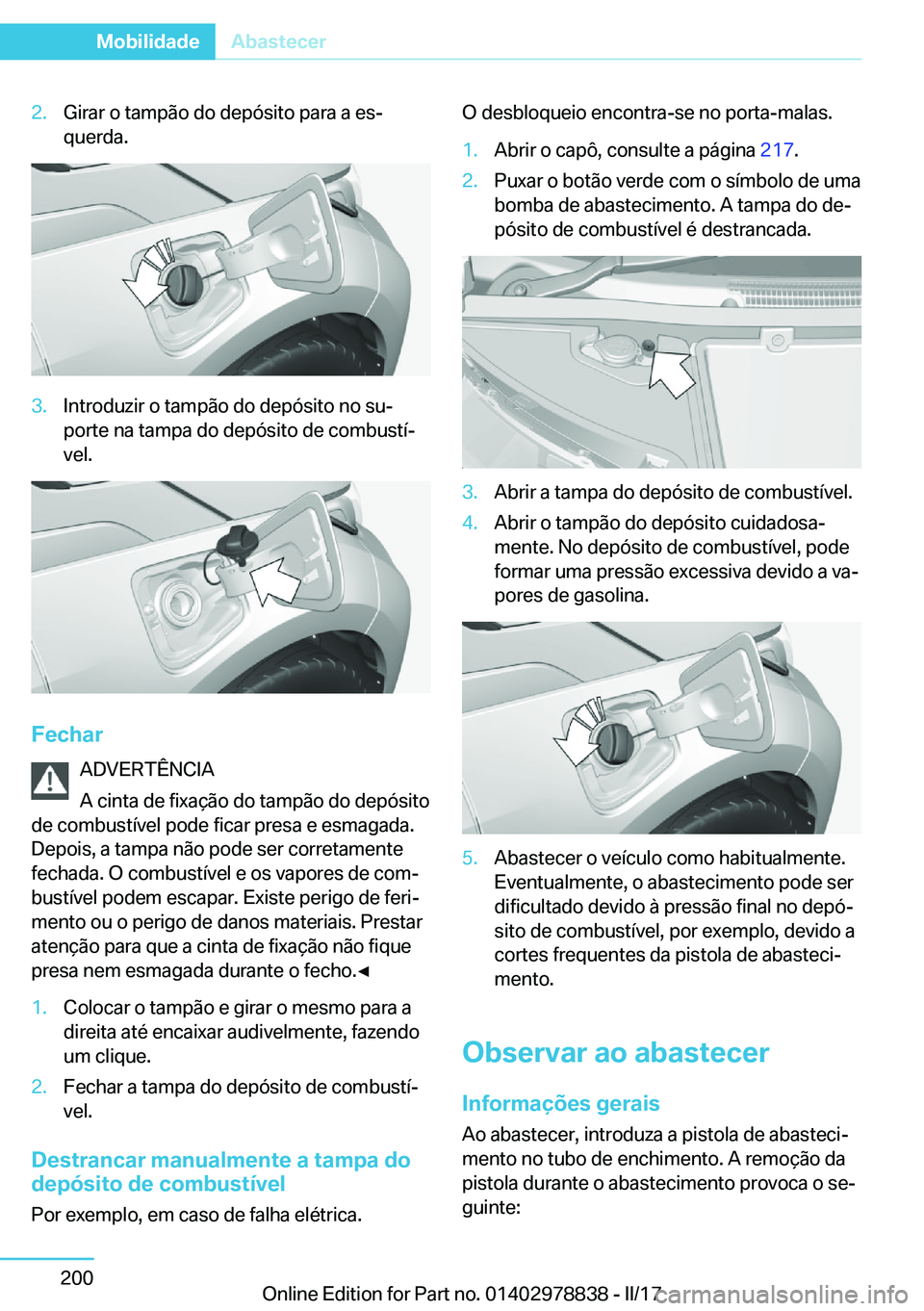 Mobilidade Abastecer

2. Girar o tampão do depósito para a esquerda.

3. Introduzir o tampão do depósito no suporte na tampa do depósito de combustível.

Fechar

ADVERTÊNCIA

A cinta de fixação do tampão do depósito de combustível pode ficar presa e esmagada. Depois, a tampa não pode ser corretamente fechada. O combustível e os vapores de combustível podem escapar. Existe perigo de ferimento ou o perigo de danos materiais. Prestar atenção para que a cinta de fixação não fique presa nem esmagada durante o fecho.◄

1. Colocar o tampão e girar o mesmo para a direita até encaixar audivelmente, fazendo um clique.

2. Fechar a tampa do depósito de combustível.

Destrancar manualmente a tampa do depósito de combustível

Por exemplo, em caso de falha elétrica.

O desbloqueio encontra-se no porta-malas.

1. Abrir o capô, consulte a página 217.

2. Puxar o botão verde com o símbolo de uma bomba de abastecimento. A tampa do depósito de combustível é destrancada.

3. Abrir a tampa do depósito de combustível.

4. Abrir o tampão do depósito cuidadosamente. No depósito de combustível, pode formar uma pressão excessiva devido a vapores de gasolina.

5. Abastecer o veículo como habitualmente. Eventualmente, o abastecimento pode ser dificultado devido à pressão final no depósito de combustível, por exemplo, devido a cortes frequentes da pistola de abastecimento.

Observar ao abastecer

Informações gerais

Ao abastecer, introduza a pistola de abastecimento no tubo de enchimento. A remoção da pistola durante o abastecimento provoca o seguinte:

200

Online Edition for Part no. 01402978838 - II/17

carmanualsonline.info