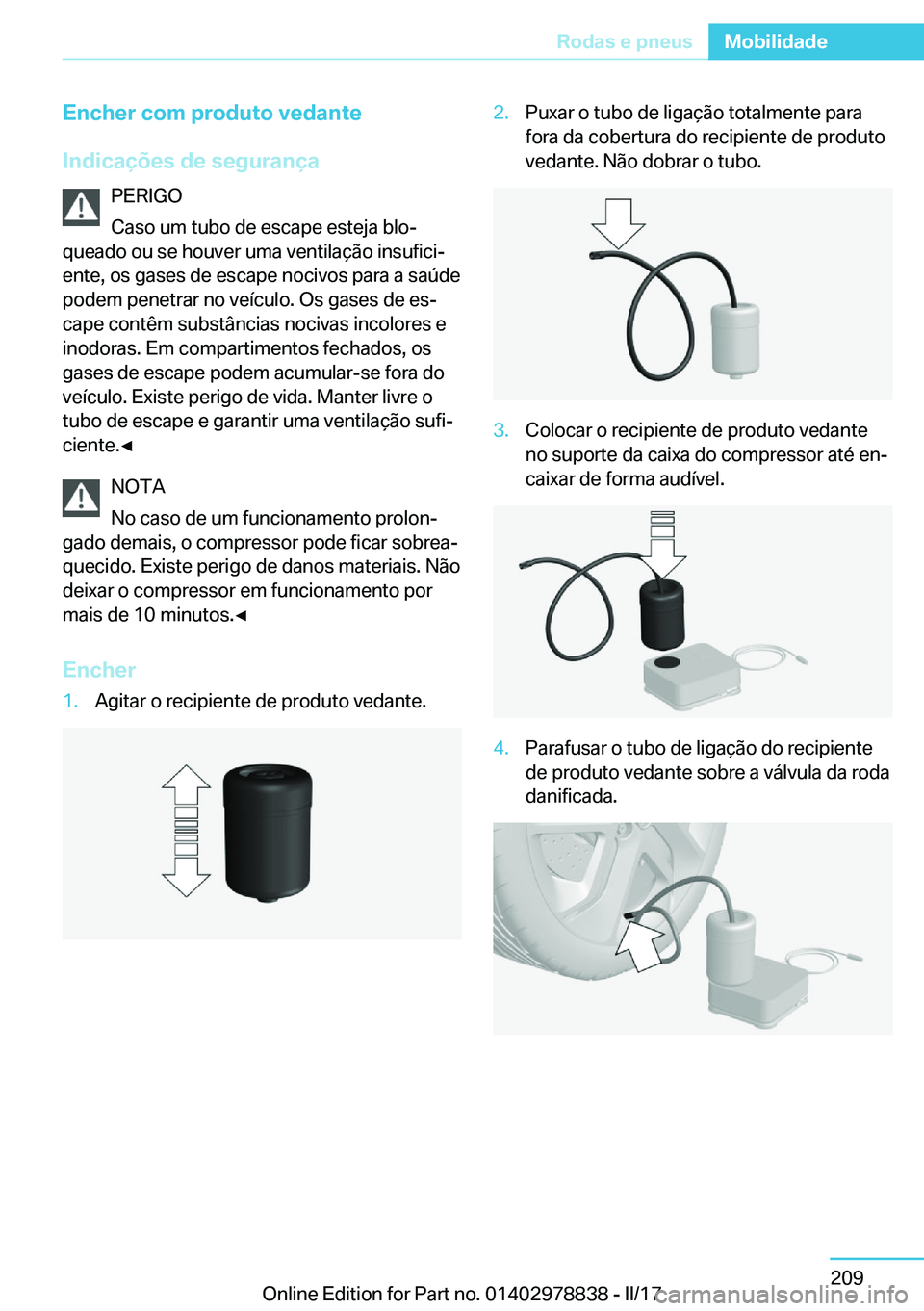 Rodas e pneus Mobilidade

Encher com produto vedante

Indicações de segurança

PERIGO

Caso um tubo de escape esteja bloqueado ou se houver uma ventilação insuficiente, os gases de escape nocivos para a saúde podem penetrar no veículo. Os gases de escape contêm substâncias nocivas incolores e inodoras. Em compartimentos fechados, os gases de escape podem acumular-se fora do veículo. Existe perigo de vida. Manter livre o tubo de escape e garantir uma ventilação suficiente.◀

NOTA

No caso de um funcionamento prolongado demais, o compressor pode ficar sobreaquecido. Existe perigo de danos materiais. Não deixar o compressor em funcionamento por mais de 10 minutos.◀

Encher

1. Agitar o recipiente de produto vedante.

2. Puxar o tubo de ligação totalmente para fora da cobertura do recipiente de produto vedante. Não dobrar o tubo.

3. Colocar o recipiente de produto vedante no suporte da caixa do compressor até encaixar de forma audível.

4. Parafusar o tubo de ligação do recipiente de produto vedante sobre a válvula da roda danificada.

209

Online Edition for Part no. 01402978838 - II/17

carmanualsonline.info