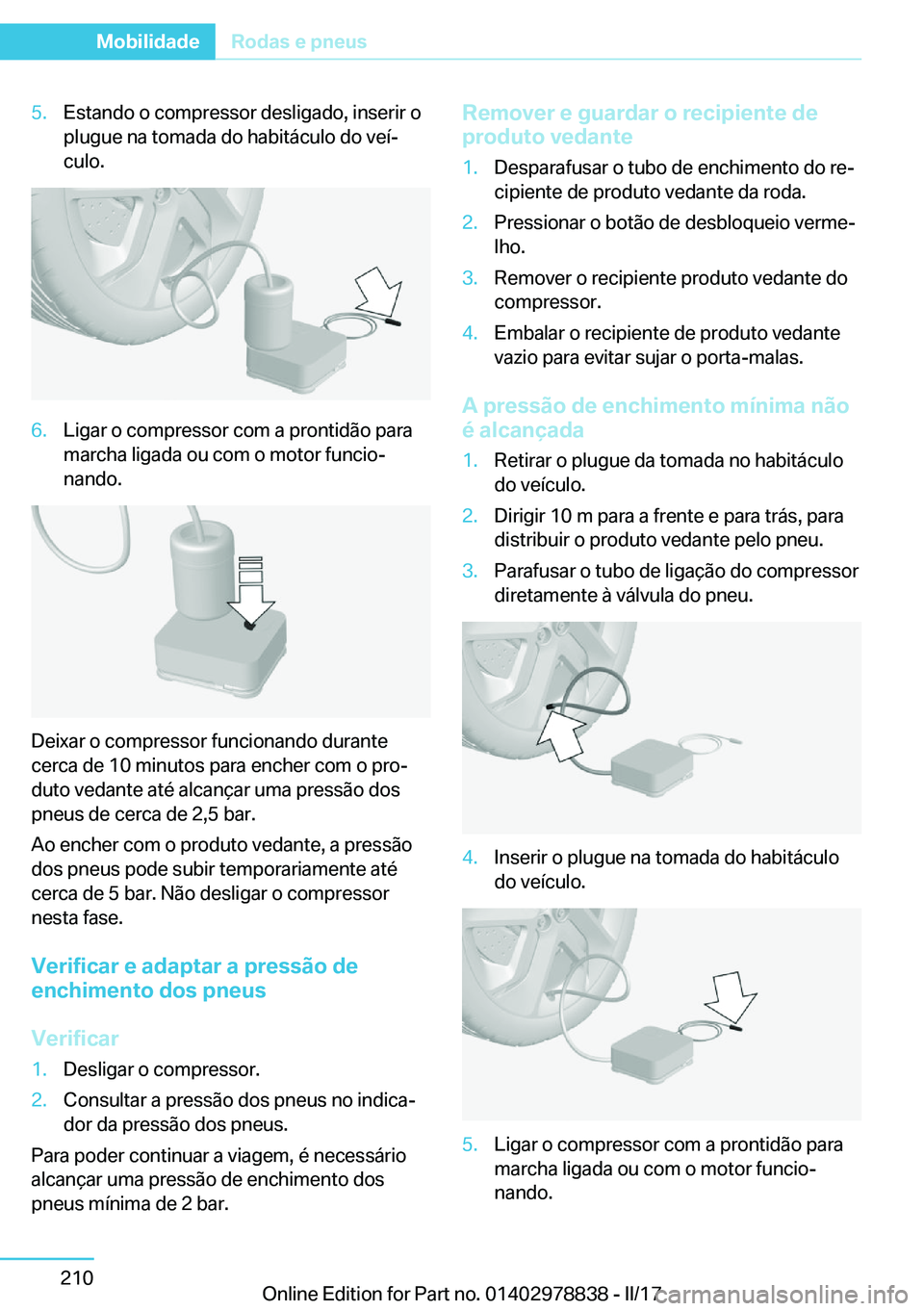 Mobilidade Rodas e pneus

5. Estando o compressor desligado, inserir o plugue na tomada do habitáculo do veículo.

6. Ligar o compressor com a prontidão para marcha ligada ou com o motor funcionando.

Deixar o compressor funcionando durante cerca de 10 minutos para encher com o produto vedante até alcançar uma pressão dos pneus de cerca de 2,5 bar.

Ao encher com o produto vedante, a pressão dos pneus pode subir temporariamente até cerca de 5 bar. Não desligar o compressor nesta fase.

Verificar e adaptar a pressão de enchimento dos pneus

Verificar

1. Desligar o compressor.
2. Consultar a pressão dos pneus no indicador da pressão dos pneus.

Para poder continuar a viagem, é necessário alcançar uma pressão de enchimento dos pneus mínima de 2 bar.

Remover e guardar o recipiente de produto vedante

1. Desparafusar o tubo de enchimento do recipiente de produto vedante da roda.
2. Pressionar o botão de desbloqueio vermelho.
3. Remover o recipiente produto vedante do compressor.
4. Embalar o recipiente de produto vedante vazio para evitar sujar o porta-malas.

A pressão de enchimento mínima não é alcançada

1. Retirar o plugue da tomada no habitáculo do veículo.
2. Dirigir 10 m para a frente e para trás, para distribuir o produto vedante pelo pneu.
3. Parafusar o tubo de ligação do compressor diretamente à válvula do pneu.

4. Inserir o plugue na tomada do habitáculo do veículo.

5. Ligar o compressor com a prontidão para marcha ligada ou com o motor funcionando.

210

Online Edition for Part no. 01402978838 - II/17

carmanualsonline.info