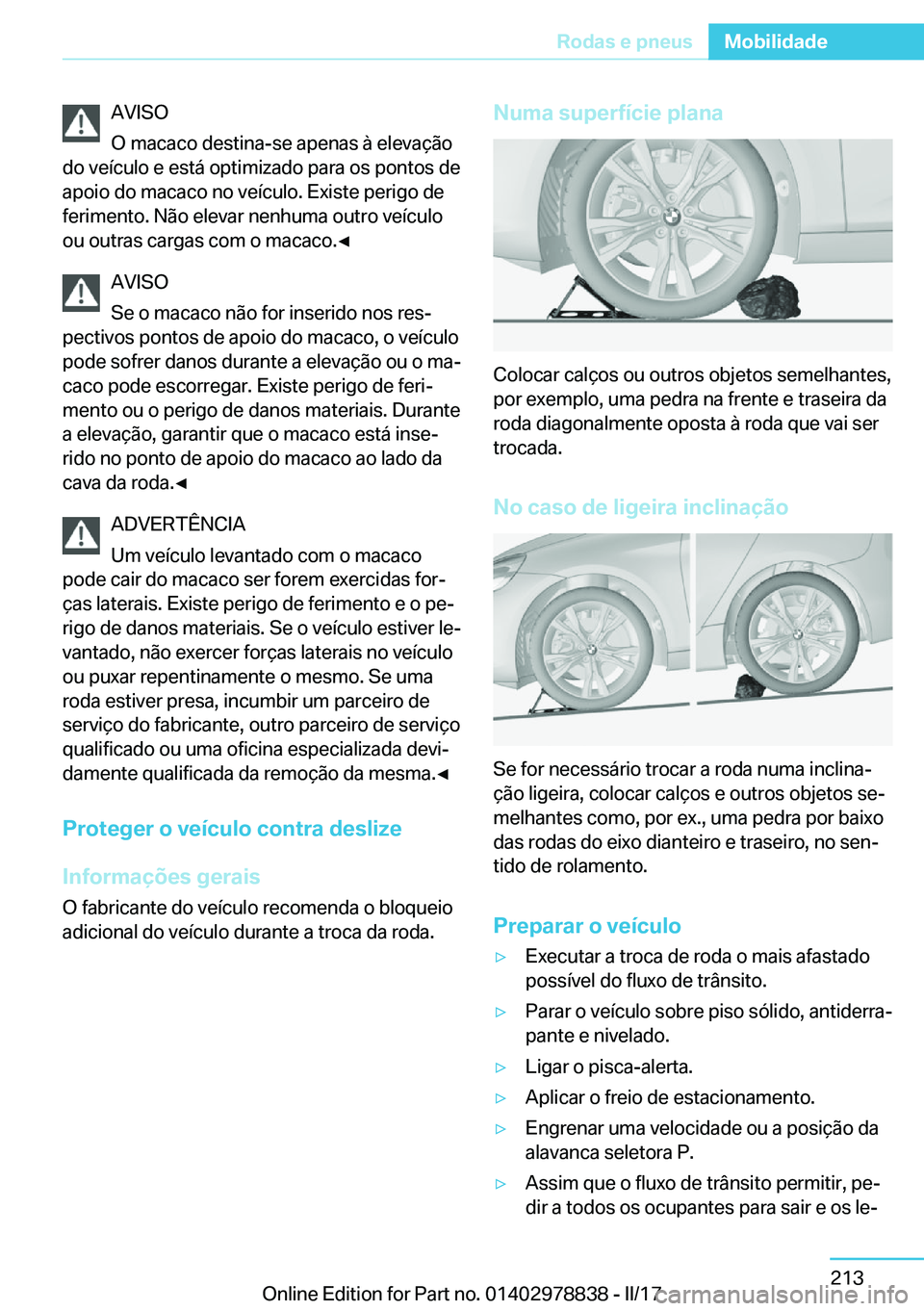 Rodas e pneus Mobilidade

AVISO
O macaco destina-se apenas à elevação do veículo e está optimizado para os pontos de apoio do macaco no veículo. Existe perigo de ferimento. Não elevar nenhuma outro veículo ou outras cargas com o macaco.◄

AVISO
Se o macaco não for inserido nos respectivos pontos de apoio do macaco, o veículo pode sofrer danos durante a elevação ou o macaco pode escorregar. Existe perigo de ferimento ou o perigo de danos materiais. Durante a elevação, garantir que o macaco está inserido no ponto de apoio do macaco ao lado da cava da roda.◄

ADVERTÊNCIA
Um veículo levantado com o macaco pode cair do macaco ser forem exercidas forças laterais. Existe perigo de ferimento e o perigo de danos materiais. Se o veículo estiver levantado, não exercer forças laterais no veículo ou puxar repentinamente o mesmo. Se uma roda estiver presa, incumbir um parceiro de serviço do fabricante, outro parceiro de serviço qualificado ou uma oficina especializada devidamente qualificada da remoção da mesma.◄

Proteger o veículo contra deslize

Informações gerais
O fabricante do veículo recomenda o bloqueio adicional do veículo durante a troca da roda.

Numa superfície plana

Colocar calços ou outros objetos semelhantes, por exemplo, uma pedra na frente e traseira da roda diagonalmente oposta à roda que vai ser trocada.

No caso de ligeira inclinação

Se for necessário trocar a roda numa inclinação ligeira, colocar calços e outros objetos semelhantes como, por ex., uma pedra por baixo das rodas do eixo dianteiro e traseiro, no sentido de rolamento.

Preparar o veículo
▷ Executar a troca de roda o mais afastado possível do fluxo de trânsito.
▷ Parar o veículo sobre piso sólido, antiderrapante e nivelado.
▷ Ligar o pisca-alerta.
▷ Aplicar o freio de estacionamento.
▷ Engrenar uma velocidade ou a posição da alavanca seletora P.
▷ Assim que o fluxo de trânsito permitir, pedir a todos os ocupantes para sair e os le-

213
Online Edition for Part no. 01402978838 - II/17 carmanualsonline.info