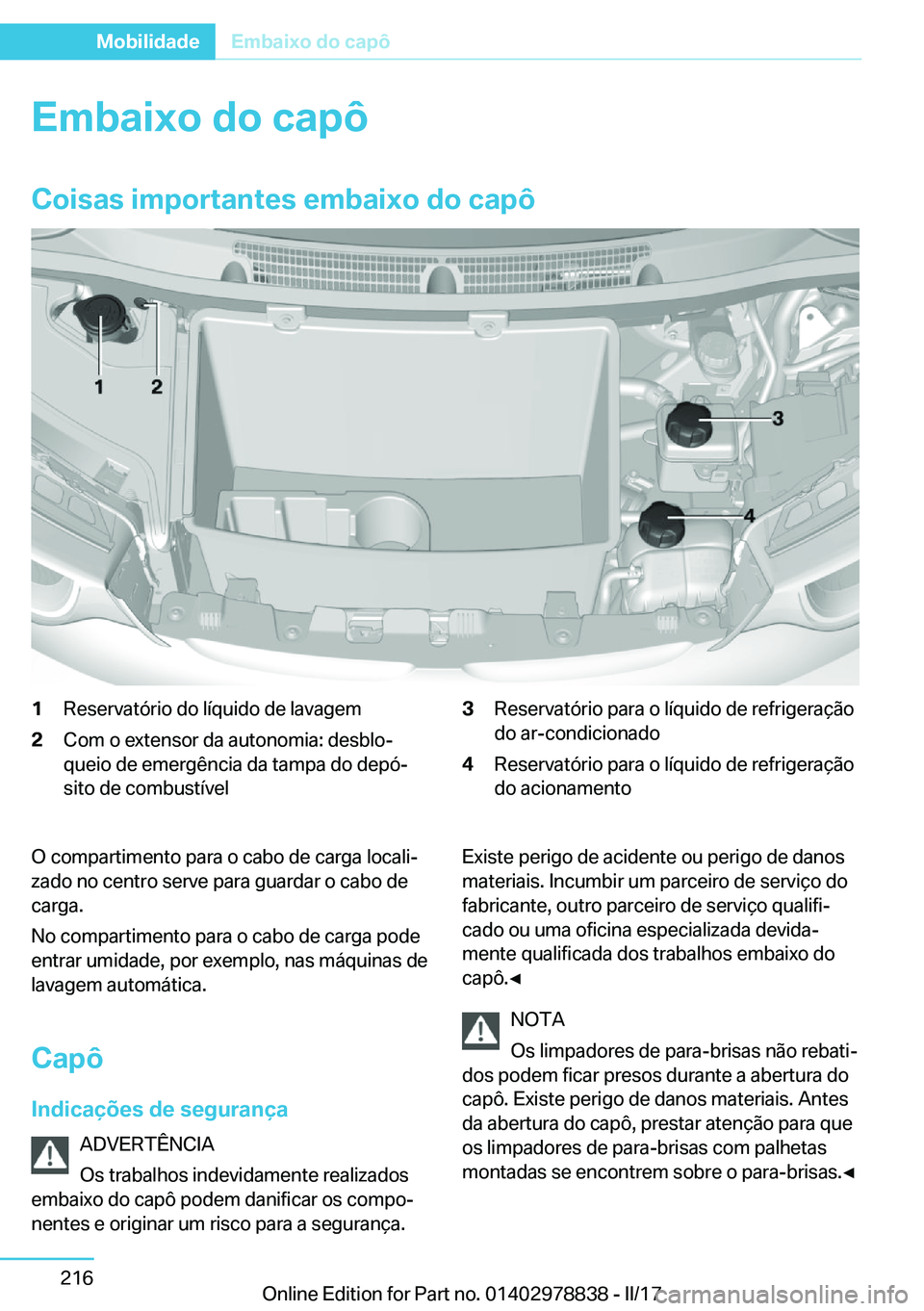 Mobilidade Embaixo do capô

Embaixo do capô

Coisas importantes embaixo do capô

1 2 3 4

1 Reservatório do líquido de lavagem
2 Com o extensor da autonomia: desbloqueio de emergência da tampa do depósito de combustível

3 Reservatório para o líquido de refrigeração do ar-condicionado
4 Reservatório para o líquido de refrigeração do acionamento

O compartimento para o cabo de carga localizado no centro serve para guardar o cabo de carga.

No compartimento para o cabo de carga pode entrar umidade, por exemplo, nas máquinas de lavagem automática.

Capô

Indicações de segurança

ADVERTÊNCIA
Os trabalhos indevidamente realizados embaixo do capô podem danificar os componentes e originar um risco para a segurança.

Existe perigo de acidente ou perigo de danos materiais. Incumbir um parceiro de serviço do fabricante, outro parceiro de serviço qualificado ou uma oficina especializada devidamente qualificada dos trabalhos embaixo do capô.◄

NOTA
Os limpadores de para-brisas não rebatidos podem ficar presos durante a abertura do capô. Existe perigo de danos materiais. Antes da abertura do capô, prestar atenção para que os limpadores de para-brisas com palhetas montadas se encontrem sobre o para-brisas.◄

216

Online Edition for Part no. 01402978838 - II/17

carmanualsonline.info