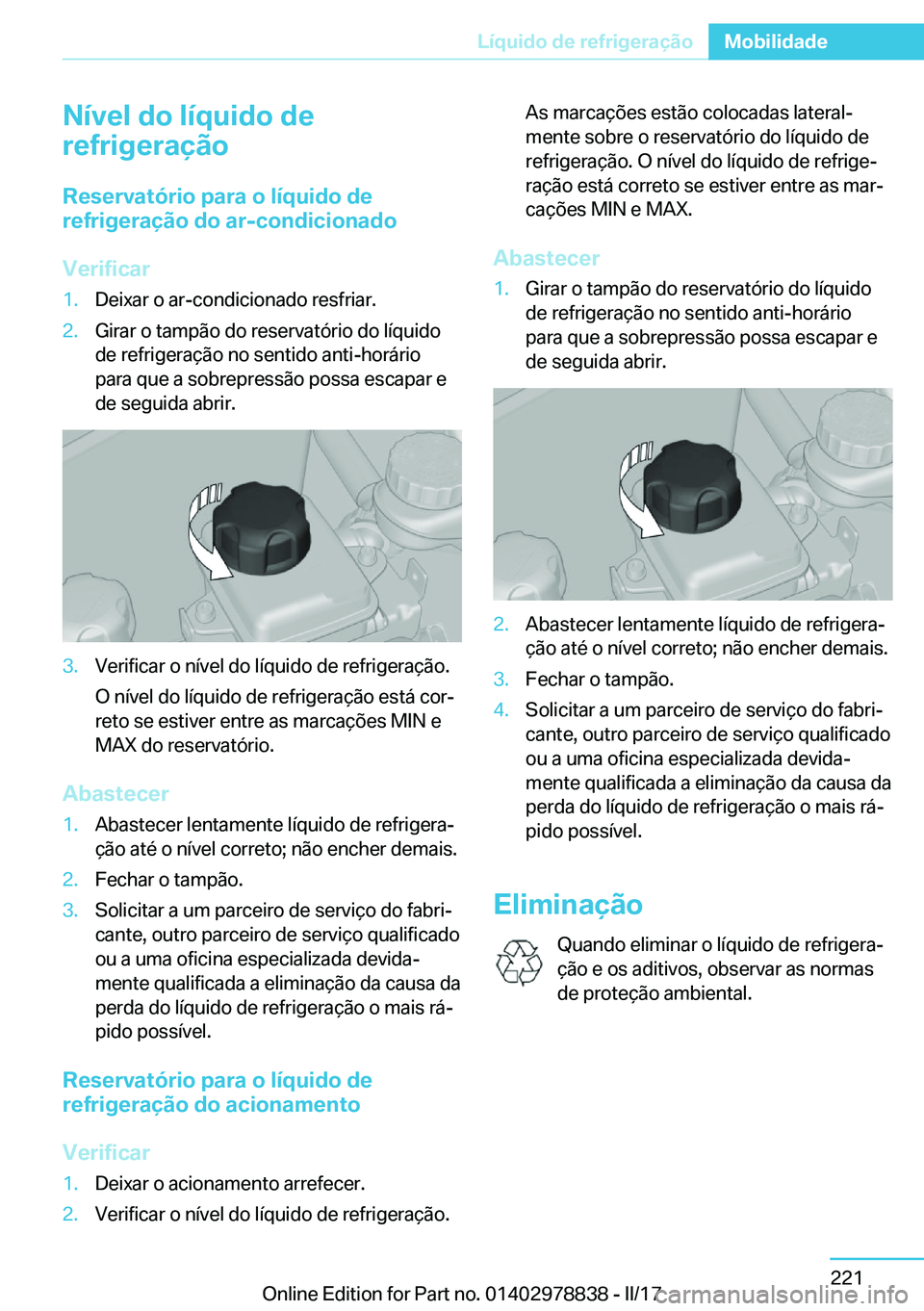 Líquido de refrigeração Mobilidade

Nível do líquido de refrigeração

Reservatório para o líquido de refrigeração do ar-condicionado

Verificar

1. Deixar o ar-condicionado resfriar.

2. Girar o tampão do reservatório do líquido de refrigeração no sentido anti-horário para que a sobrepressão possa escapar e de seguida abrir.

3. Verificar o nível do líquido de refrigeração.

O nível do líquido de refrigeração está correto se estiver entre as marcações MIN e MAX do reservatório.

Abastecer

1. Abastecer lentamente líquido de refrigeração até o nível correto; não encher demais.

2. Fechar o tampão.

3. Solicitar a um parceiro de serviço do fabricante, outro parceiro de serviço qualificado ou a uma oficina especializada devidamente qualificada a eliminação da causa da perda do líquido de refrigeração o mais rápido possível.

Reservatório para o líquido de refrigeração do acionamento

Verificar

1. Deixar o acionamento arrefecer.

2. Verificar o nível do líquido de refrigeração.

As marcações estão colocadas lateralmente sobre o reservatório do líquido de refrigeração. O nível do líquido de refrigeração está correto se estiver entre as marcações MIN e MAX.

Abastecer

1. Girar o tampão do reservatório do líquido de refrigeração no sentido anti-horário para que a sobrepressão possa escapar e de seguida abrir.

2. Abastecer lentamente líquido de refrigeração até o nível correto; não encher demais.

3. Fechar o tampão.

4. Solicitar a um parceiro de serviço do fabricante, outro parceiro de serviço qualificado ou a uma oficina especializada devidamente qualificada a eliminação da causa da perda do líquido de refrigeração o mais rápido possível.

Eliminação

Quando eliminar o líquido de refrigeração e os aditivos, observar as normas de proteção ambiental.

221

Online Edition for Part no. 01402978838 - II/17 carmanualsonline.info