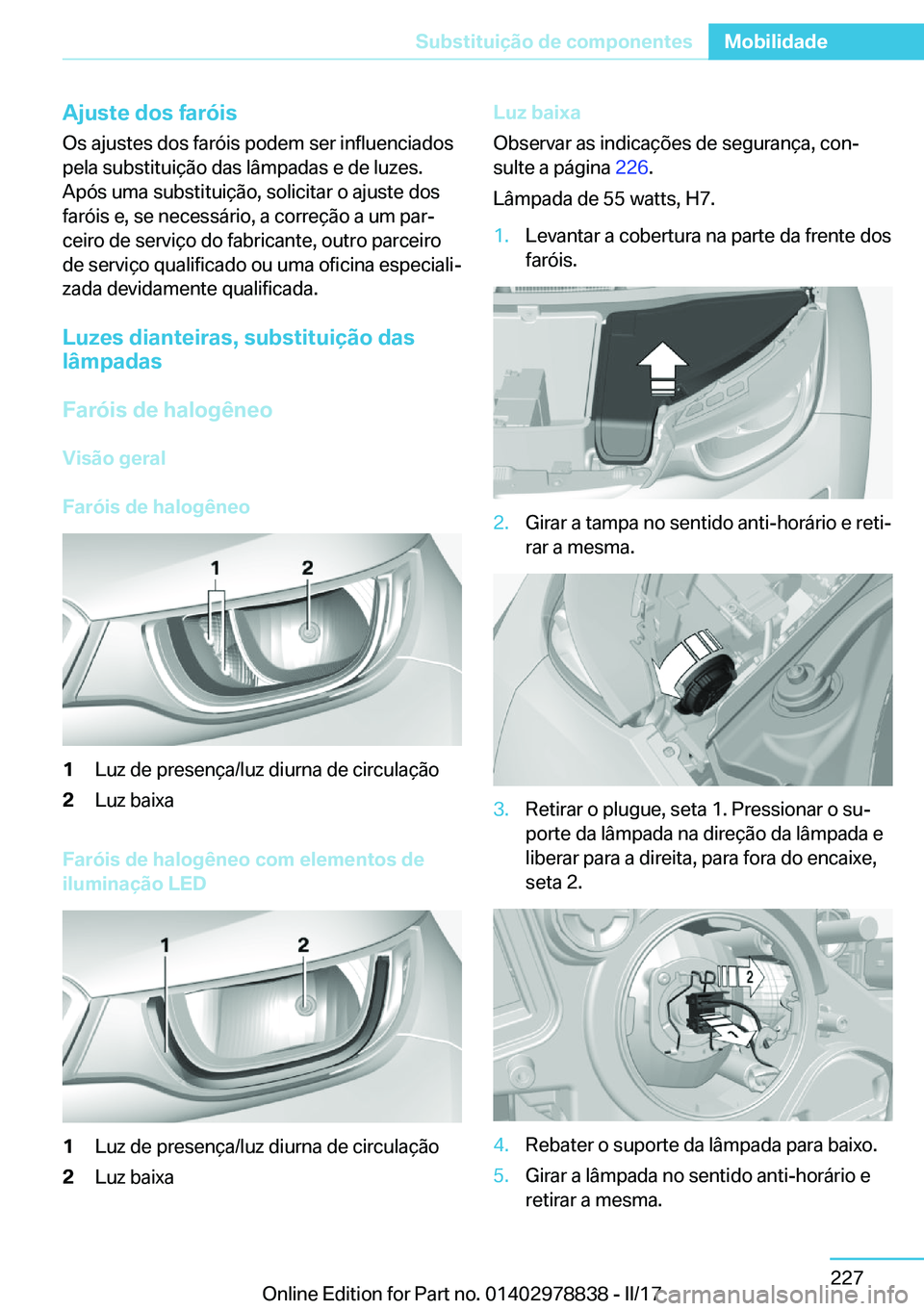 Substituição de componentes Mobilidade

Ajuste dos faróis

Os ajustes dos faróis podem ser influenciados pela substituição das lâmpadas e de luzes. Após uma substituição, solicitar o ajuste dos faróis e, se necessário, a correção a um parceiro de serviço do fabricante, outro parceiro de serviço qualificado ou uma oficina especializada devidamente qualificada.

Luzes dianteiras, substituição das lâmpadas

Faróis de halogêneo

Visão geral

Faróis de halogêneo

1 2

1 Luz de presença/luz diurna de circulação
2 Luz baixa

Faróis de halogêneo com elementos de iluminação LED

1 2

1 Luz de presença/luz diurna de circulação
2 Luz baixa

Luz baixa

Observar as indicações de segurança, consulte a página 226.

Lâmpada de 55 watts, H7.

1. Levantar a cobertura na parte da frente dos faróis.

2. Girar a tampa no sentido anti-horário e retirar a mesma.

3. Retirar o plugue, seta 1. Pressionar o suporte da lâmpada na direção da lâmpada e liberar para a direita, para fora do encaixe, seta 2.

2 1

4. Rebater o suporte da lâmpada para baixo.
5. Girar a lâmpada no sentido anti-horário e retirar a mesma.

227

Online Edition for Part no. 01402978838 - II/17

carmanualsonline.info