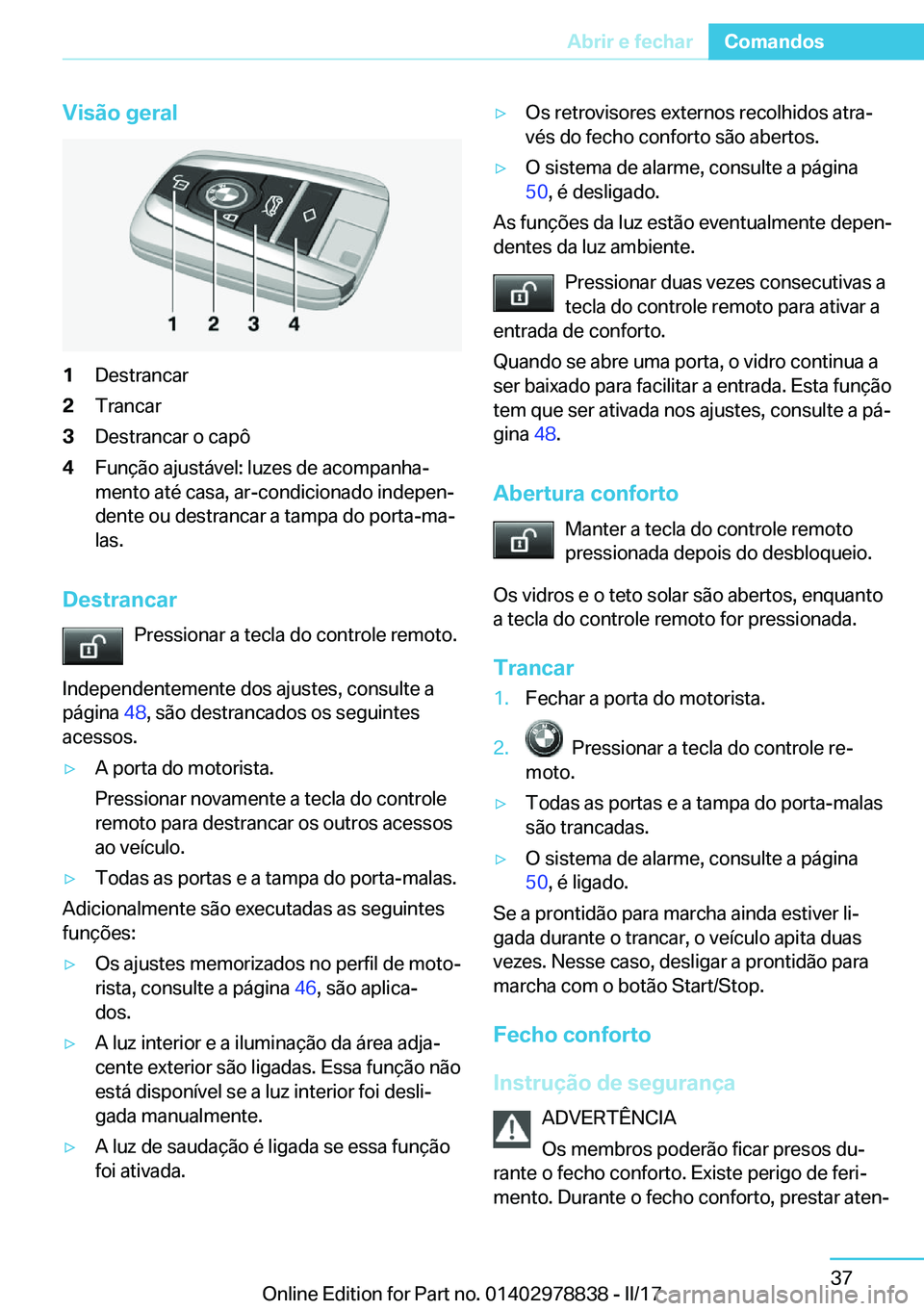 Abrir e fechar Comandos

Visão geral

1 2 3 4

1 Destrancar
2 Trancar
3 Destrancar o capô
4 Função ajustável: luzes de acompanhamento até casa, ar-condicionado independente ou destrancar a tampa do porta-malas.

Destrancar

Pressionar a tecla do controle remoto.

Independentemente dos ajustes, consulte a página 48, são destrancados os seguintes acessos.

▷ A porta do motorista.
Pressionar novamente a tecla do controle remoto para destrancar os outros acessos ao veículo.

▷ Todas as portas e a tampa do porta-malas.

Adicionalmente são executadas as seguintes funções:

▷ Os ajustes memorizados no perfil de motorista, consulte a página 46, são aplicados.

▷ A luz interior e a iluminação da área adjacente exterior são ligadas. Essa função não está disponível se a luz interior foi desligada manualmente.

▷ A luz de saudação é ligada se essa função foi ativada.

▷ Os retrovisores externos recolhidos através do fecho conforto são abertos.

▷ O sistema de alarme, consulte a página 50, é desligado.

As funções da luz estão eventualmente dependentes da luz ambiente.

Pressionar duas vezes consecutivas a tecla do controle remoto para ativar a entrada de conforto.

Quando se abre uma porta, o vidro continua a ser baixado para facilitar a entrada. Esta função tem que ser ativada nos ajustes, consulte a página 48.

Abertura conforto

Manter a tecla do controle remoto pressionada depois do desbloqueio.

Os vidros e o teto solar são abertos, enquanto a tecla do controle remoto for pressionada.

Trancar

1. Fechar a porta do motorista.

2. Pressionar a tecla do controle remoto.

▷ Todas as portas e a tampa do porta-malas são trancadas.

▷ O sistema de alarme, consulte a página 50, é ligado.

Se a prontidão para marcha ainda estiver ligada durante o trancar, o veículo apita duas vezes. Nesse caso, desligar a prontidão para marcha com o botão Start/Stop.

Fecho conforto

Instrução de segurança

ADVERTÊNCIA
Os membros poderão ficar presos durante o fecho conforto. Existe perigo de ferimento. Durante o fecho conforto, prestar aten-

37

Online Edition for Part no. 01402978838 - II/17 carmanualsonline.info