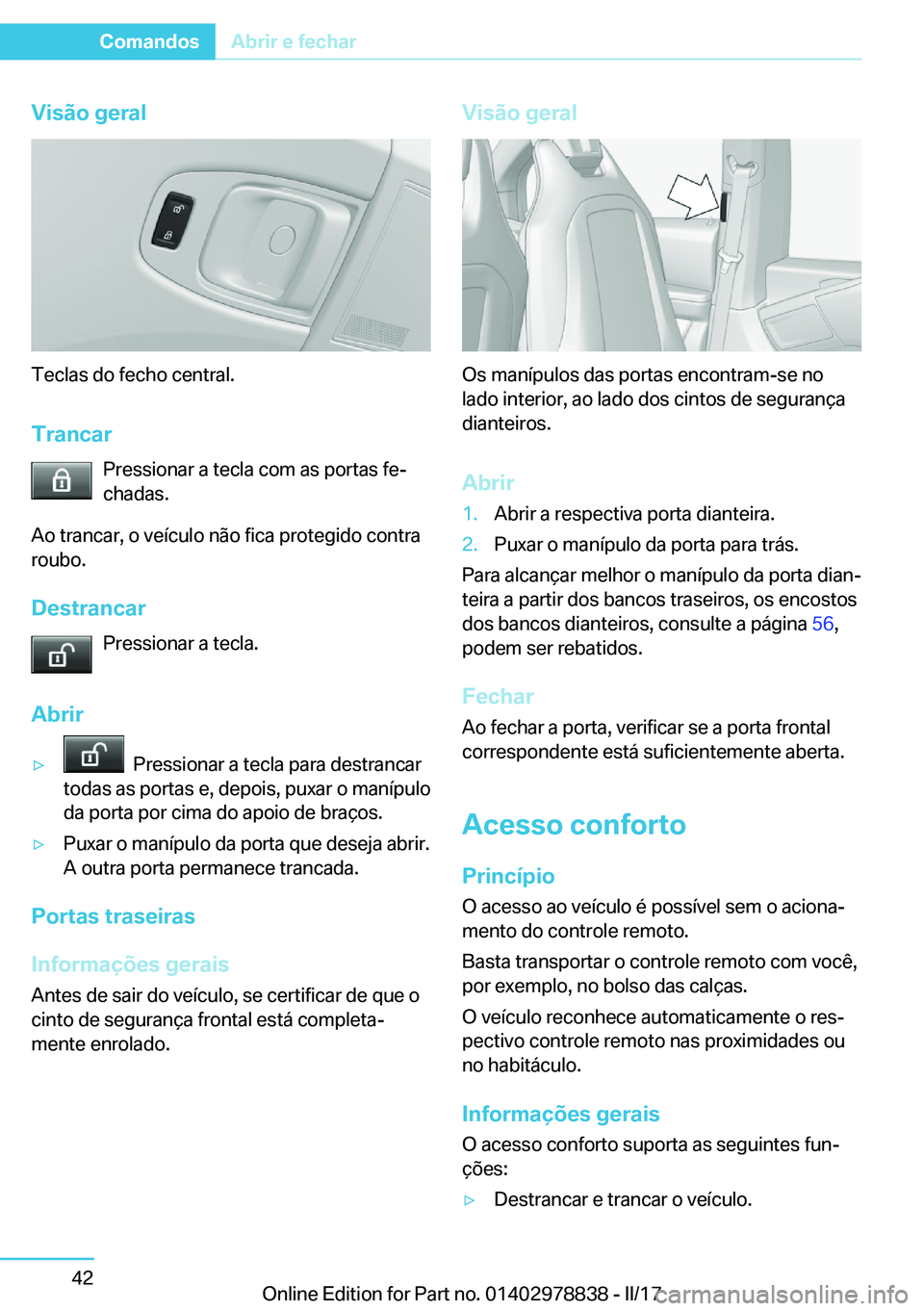 Comandos Abrir e fechar

Visão geral

Teclas do fecho central.

Trancar

Pressionar a tecla com as portas fechadas.

Ao trancar, o veículo não fica protegido contra roubo.

Destrancar

Pressionar a tecla.

Abrir

▷ Pressionar a tecla para destrancar todas as portas e, depois, puxar o manípulo da porta por cima do apoio de braços.

▷ Puxar o manípulo da porta que deseja abrir. A outra porta permanece trancada.

Portas traseiras

Informações gerais

Antes de sair do veículo, se certificar de que o cinto de segurança frontal está completamente enrolado.

Visão geral

Os manípulos das portas encontram-se no lado interior, ao lado dos cintos de segurança dianteiros.

Abrir

1. Abrir a respectiva porta dianteira.
2. Puxar o manípulo da porta para trás.

Para alcançar melhor o manípulo da porta dianteira a partir dos bancos traseiros, os encostos dos bancos dianteiros, consulte a página 56, podem ser rebatidos.

Fechar

Ao fechar a porta, verificar se a porta frontal correspondente está suficientemente aberta.

Acesso conforto

Princípio

O acesso ao veículo é possível sem o acionamento do controle remoto.

Basta transportar o controle remoto com você, por exemplo, no bolso das calças.

O veículo reconhece automaticamente o respectivo controle remoto nas proximidades ou no habitáculo.

Informações gerais

O acesso conforto suporta as seguintes funções:

▷ Destrancar e trancar o veículo.

42

Online Edition for Part no. 01402978838 - II/17 carmanualsonline.info