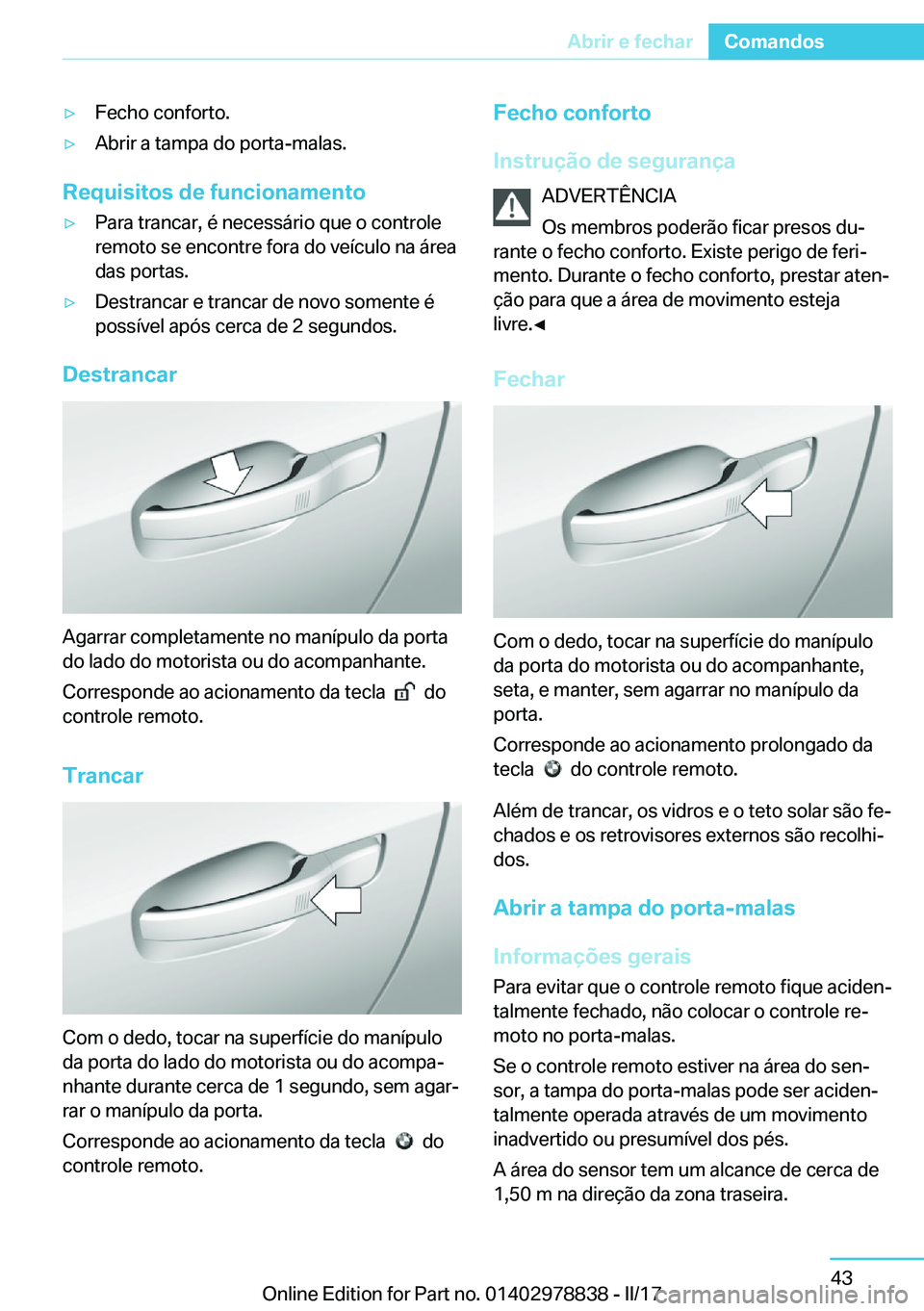 Abrir e fechar Comandos

▷ Fecho conforto.

▷ Abrir a tampa do porta-malas.

Requisitos de funcionamento

▷ Para trancar, é necessário que o controle remoto se encontre fora do veículo na área das portas.

▷ Destrancar e trancar de novo somente é possível após cerca de 2 segundos.

Destrancar

Agarrar completamente no manípulo da porta do lado do motorista ou do acompanhante.

Corresponde ao acionamento da tecla do controle remoto.

Trancar

Com o dedo, tocar na superfície do manípulo da porta do lado do motorista ou do acompanhante durante cerca de 1 segundo, sem agarrar o manípulo da porta.

Corresponde ao acionamento da tecla do controle remoto.

Fecho conforto

Instrução de segurança

ADVERTÊNCIA

Os membros poderão ficar presos durante o fecho conforto. Existe perigo de ferimento. Durante o fecho conforto, prestar atenção para que a área de movimento esteja livre.◄

Fechar

Com o dedo, tocar na superfície do manípulo da porta do motorista ou do acompanhante, seta, e manter, sem agarrar no manípulo da porta.

Corresponde ao acionamento prolongado da tecla do controle remoto.

Além de trancar, os vidros e o teto solar são fechados e os retrovisores externos são recolhidos.

Abrir a tampa do porta-malas

Informações gerais

Para evitar que o controle remoto fique acidentalmente fechado, não colocar o controle remoto no porta-malas.

Se o controle remoto estiver na área do sensor, a tampa do porta-malas pode ser acidentalmente operada através de um movimento inadvertido ou presumível dos pés.

A área do sensor tem um alcance de cerca de 1,50 m na direção da zona traseira.

43

Online Edition for Part no. 01402978838 - II/17 carmanualsonline.info