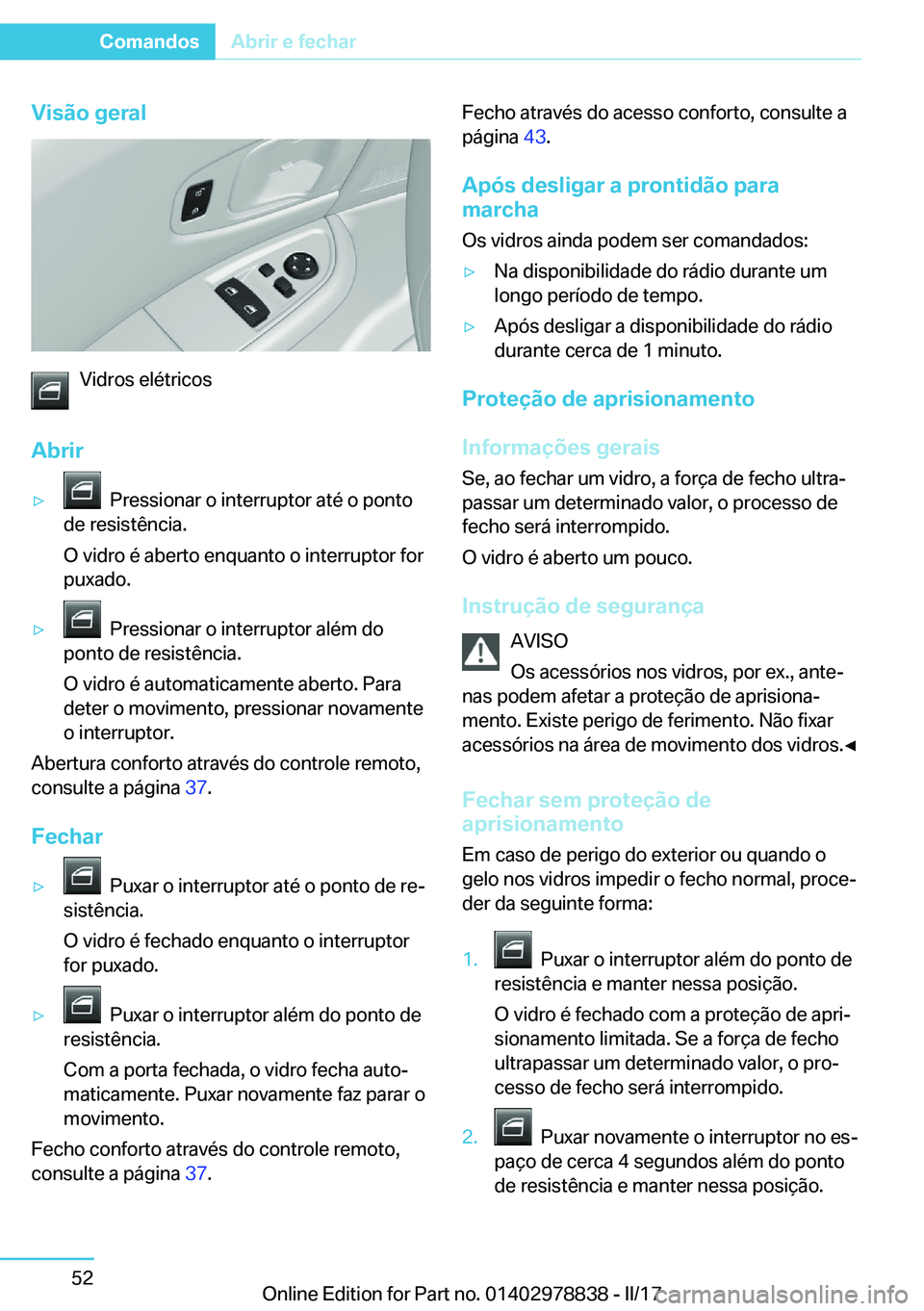 Comandos Abrir e fechar

Visão geral

Vidros elétricos

Abrir

▷ Pressionar o interruptor até o ponto de resistência.

O vidro é aberto enquanto o interruptor for puxado.

▷ Pressionar o interruptor além do ponto de resistência.

O vidro é automaticamente aberto. Para deter o movimento, pressionar novamente o interruptor.

Abertura conforto através do controle remoto, consulte a página 37.

Fechar

▷ Puxar o interruptor até o ponto de resistência.

O vidro é fechado enquanto o interruptor for puxado.

▷ Puxar o interruptor além do ponto de resistência.

Com a porta fechada, o vidro fecha automaticamente. Puxar novamente faz parar o movimento.

Fecho conforto através do controle remoto, consulte a página 37.

Fecho através do acesso conforto, consulte a página 43.

Após desligar a prontidão para marcha

Os vidros ainda podem ser comandados:

▷ Na disponibilidade do rádio durante um longo período de tempo.

▷ Após desligar a disponibilidade do rádio durante cerca de 1 minuto.

Proteção de aprisionamento

Informações gerais

Se, ao fechar um vidro, a força de fecho ultrapassar um determinado valor, o processo de fecho será interrompido.

O vidro é aberto um pouco.

Instrução de segurança

AVISO

Os acessórios nos vidros, por ex., antenas podem afetar a proteção de aprisionamento. Existe perigo de ferimento. Não fixar acessórios na área de movimento dos vidros.◀

Fechar sem proteção de aprisionamento

Em caso de perigo do exterior ou quando o gelo nos vidros impedir o fecho normal, proceder da seguinte forma:

1. Puxar o interruptor além do ponto de resistência e manter nessa posição.

O vidro é fechado com a proteção de aprisionamento limitada. Se a força de fecho ultrapassar um determinado valor, o processo de fecho será interrompido.

2. Puxar novamente o interruptor no espaço de cerca 4 segundos além do ponto de resistência e manter nessa posição.

52

Online Edition for Part no. 01402978838 - II/17 carmanualsonline.info