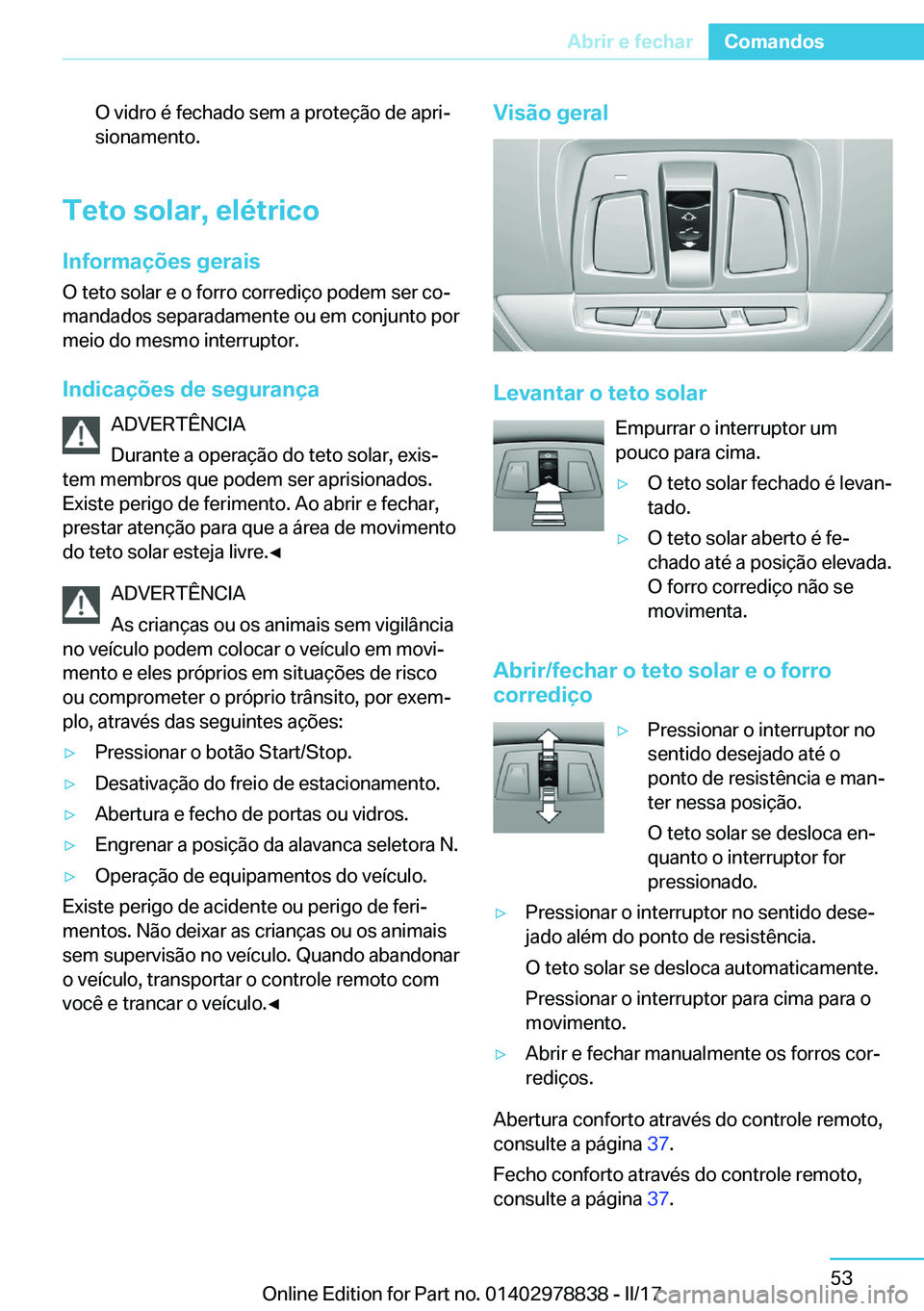 Abrir e fechar Comandos

O vidro é fechado sem a proteção de aprisionamento.

Teto solar, elétrico

Informações gerais

O teto solar e o forro corrediço podem ser comandados separadamente ou em conjunto por meio do mesmo interruptor.

Indicações de segurança

ADVERTÊNCIA

Durante a operação do teto solar, existem membros que podem ser aprisionados. Existe perigo de ferimento. Ao abrir e fechar, prestar atenção para que a área de movimento do teto solar esteja livre.◄

ADVERTÊNCIA

As crianças ou os animais sem vigilância no veículo podem colocar o veículo em movimento e eles próprios em situações de risco ou comprometer o próprio trânsito, por exemplo, através das seguintes ações:

▷ Pressionar o botão Start/Stop.

▷ Desativação do freio de estacionamento.

▷ Abertura e fecho de portas ou vidros.

▷ Engrenar a posição da alavanca seletora N.

▷ Operação de equipamentos do veículo.

Existe perigo de acidente ou perigo de ferimentos. Não deixar as crianças ou os animais sem supervisão no veículo. Quando abandonar o veículo, transportar o controle remoto com você e trancar o veículo.◄

Visão geral

Levantar o teto solar

Empurrar o interruptor um pouco para cima.

▷ O teto solar fechado é levantado.

▷ O teto solar aberto é fechado até a posição elevada. O forro corrediço não se movimenta.

Abrir/fechar o teto solar e o forro corrediço

▷ Pressionar o interruptor no sentido desejado até o ponto de resistência e manter nessa posição.

O teto solar se desloca enquanto o interruptor for pressionado.

▷ Pressionar o interruptor no sentido desejado além do ponto de resistência.

O teto solar se desloca automaticamente.

Pressionar o interruptor para cima para o movimento.

▷ Abrir e fechar manualmente os forros corrediços.

Abertura conforto através do controle remoto, consulte a página 37.

Fecho conforto através do controle remoto, consulte a página 37.

53

Online Edition for Part no. 01402978838 - II/17 carmanualsonline.info