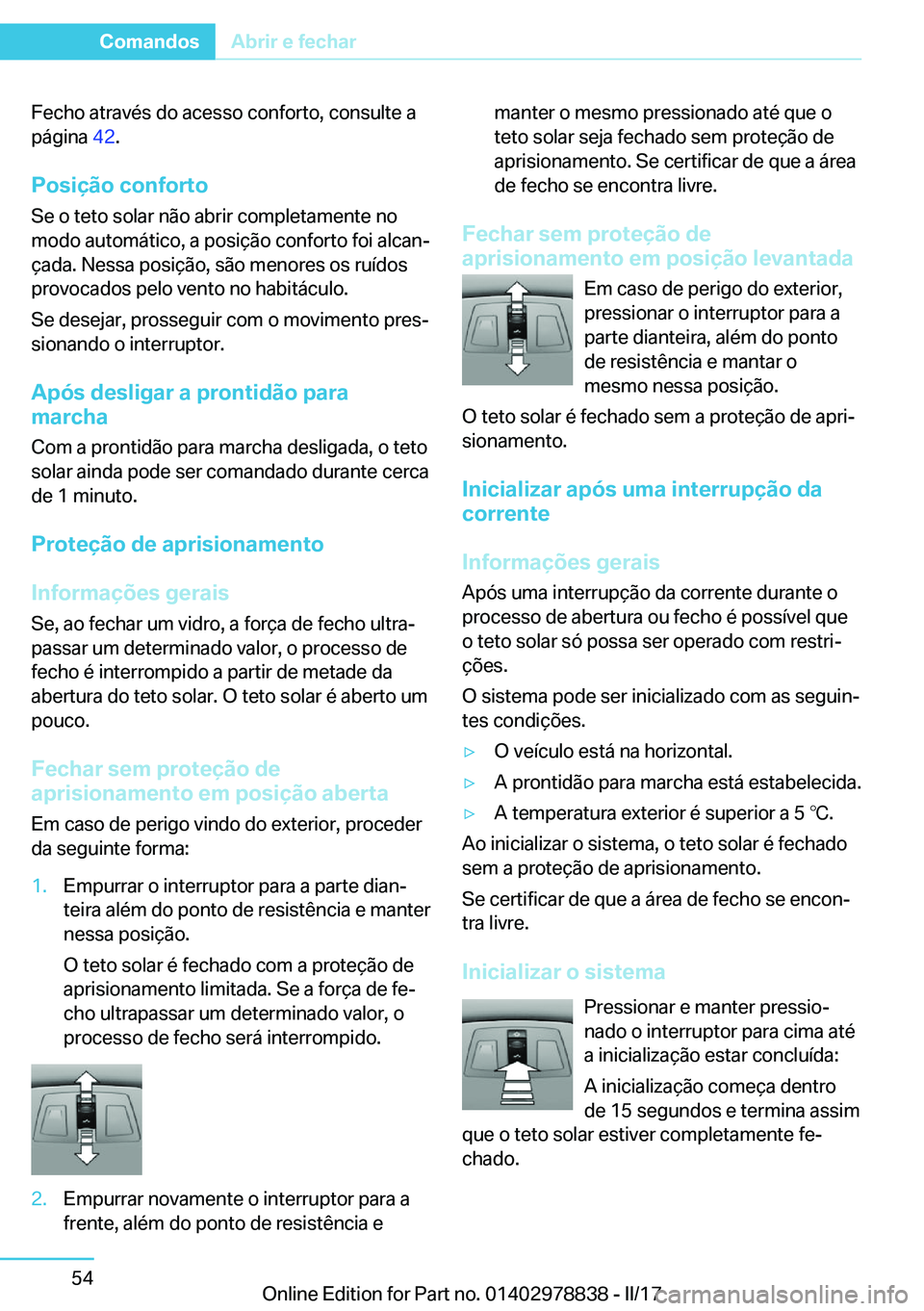 Comandos Abrir e fechar

Fecho através do acesso conforto, consulte a página 42.

Posição conforto

Se o teto solar não abrir completamente no modo automático, a posição conforto foi alcançada. Nessa posição, são menores os ruídos provocados pelo vento no habitáculo.

Se desejar, prosseguir com o movimento pressionando o interruptor.

Após desligar a prontidão para marcha

Com a prontidão para marcha desligada, o teto solar ainda pode ser comandado durante cerca de 1 minuto.

Proteção de aprisionamento

Informações gerais

Se, ao fechar um vidro, a força de fecho ultrapassar um determinado valor, o processo de fecho é interrompido a partir de metade da abertura do teto solar. O teto solar é aberto um pouco.

Fechar sem proteção de aprisionamento em posição aberta

Em caso de perigo vindo do exterior, proceder da seguinte forma:

1. Empurrar o interruptor para a parte dianteira além do ponto de resistência e manter nessa posição.

O teto solar é fechado com a proteção de aprisionamento limitada. Se a força de fecho ultrapassar um determinado valor, o processo de fecho será interrompido.

2. Empurrar novamente o interruptor para a frente, além do ponto de resistência e manter o mesmo pressionado até que o teto solar seja fechado sem proteção de aprisionamento. Se certificar de que a área de fecho se encontra livre.

Fechar sem proteção de aprisionamento em posição levantada

Em caso de perigo do exterior, pressionar o interruptor para a parte dianteira, além do ponto de resistência e mantar o mesmo nessa posição.

O teto solar é fechado sem a proteção de aprisionamento.

Inicializar após uma interrupção da corrente

Informações gerais

Após uma interrupção da corrente durante o processo de abertura ou fecho é possível que o teto solar só possa ser operado com restrições.

O sistema pode ser inicializado com as seguintes condições.

▷ O veículo está na horizontal.

▷ A prontidão para marcha está estabelecida.

▷ A temperatura exterior é superior a 5 ℃.

Ao inicializar o sistema, o teto solar é fechado sem a proteção de aprisionamento.

Se certificar de que a área de fecho se encontra livre.

Inicializar o sistema

Pressionar e manter pressionado o interruptor para cima até a inicialização estar concluída:

A inicialização começa dentro de 15 segundos e termina assim que o teto solar estiver completamente fechado.

54

Online Edition for Part no. 01402978838 - II/17 carmanualsonline.info