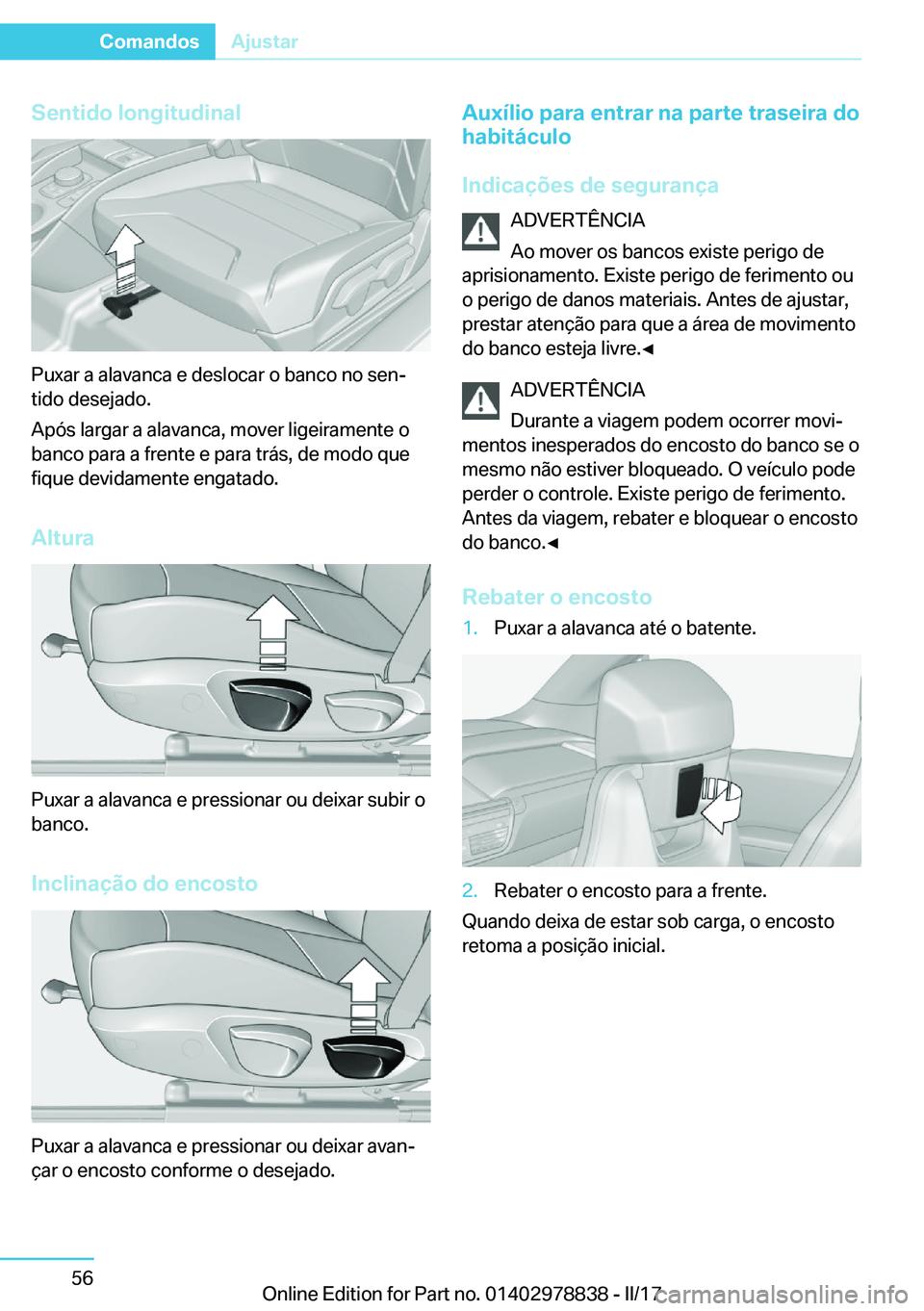 Comandos Ajustar

Sentido longitudinal

Puxar a alavanca e deslocar o banco no sentido desejado.

Após largar a alavanca, mover ligeiramente o banco para a frente e para trás, de modo que fique devidamente engatado.

Altura

Puxar a alavanca e pressionar ou deixar subir o banco.

Inclinação do encosto

Puxar a alavanca e pressionar ou deixar avançar o encosto conforme o desejado.

Auxílio para entrar na parte traseira do habitáculo

Indicações de segurança

ADVERTÊNCIA
Ao mover os bancos existe perigo de aprisionamento. Existe perigo de ferimento ou o perigo de danos materiais. Antes de ajustar, prestar atenção para que a área de movimento do banco esteja livre.◄

ADVERTÊNCIA
Durante a viagem podem ocorrer movimentos inesperados do encosto do banco se o mesmo não estiver bloqueado. O veículo pode perder o controle. Existe perigo de ferimento. Antes da viagem, rebater e bloquear o encosto do banco.◄

Rebater o encosto

1. Puxar a alavanca até o batente.

2. Rebater o encosto para a frente.

Quando deixa de estar sob carga, o encosto retoma a posição inicial.

56

Online Edition for Part no. 01402978838 - II/17 carmanualsonline.info