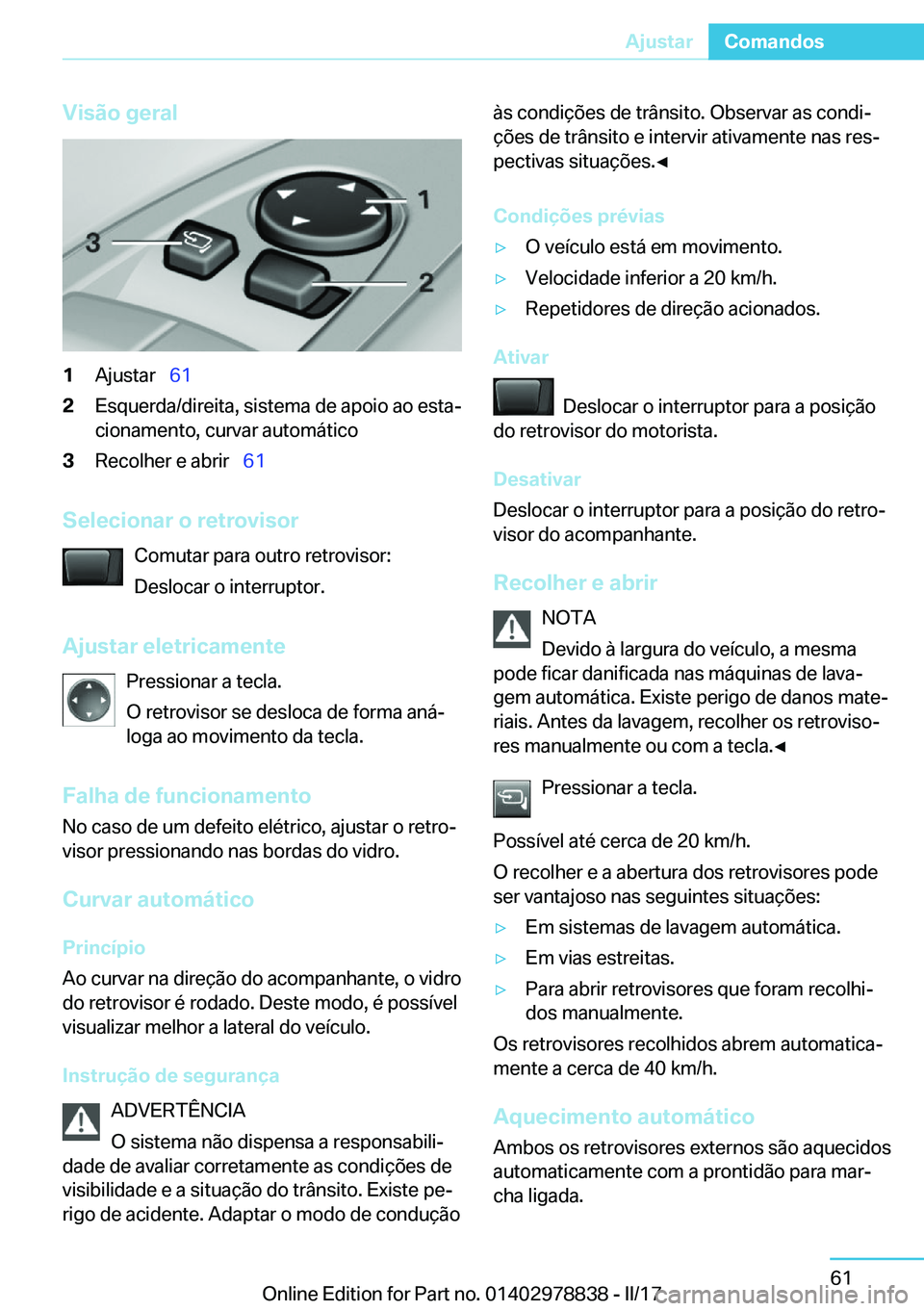 Ajustar Comandos

Visão geral

3
1
2

1 Ajustar 61
2 Esquerda/direita, sistema de apoio ao estacionamento, curvar automático
3 Recolher e abrir 61

Selecionar o retrovisor

Comutar para outro retrovisor:

Deslocar o interruptor.

Ajustar eletricamente

Pressionar a tecla.

O retrovisor se desloca de forma análoga ao movimento da tecla.

Falha de funcionamento

No caso de um defeito elétrico, ajustar o retrovisor pressionando nas bordas do vidro.

Curvar automático

Princípio

Ao curvar na direção do acompanhante, o vidro do retrovisor é rodado. Deste modo, é possível visualizar melhor a lateral do veículo.

Instrução de segurança

ADVERTÊNCIA

O sistema não dispensa a responsabilidade de avaliar corretamente as condições de visibilidade e a situação do trânsito. Existe perigo de acidente. Adaptar o modo de condução às condições de trânsito. Observar as condições de trânsito e intervir ativamente nas respectivas situações.◄

Condições prévias

▷ O veículo está em movimento.
▷ Velocidade inferior a 20 km/h.
▷ Repetidores de direção acionados.

Ativar

Deslocar o interruptor para a posição do retrovisor do motorista.

Desativar

Deslocar o interruptor para a posição do retrovisor do acompanhante.

Recolher e abrir

NOTA

Devido à largura do veículo, a mesma pode ficar danificada nas máquinas de lavagem automática. Existe perigo de danos materiais. Antes da lavagem, recolher os retrovisores manualmente ou com a tecla.◄

Pressionar a tecla.

Possível até cerca de 20 km/h.

O recolher e a abertura dos retrovisores pode ser vantajoso nas seguintes situações:

▷ Em sistemas de lavagem automática.
▷ Em vias estreitas.
▷ Para abrir retrovisores que foram recolhidos manualmente.

Os retrovisores recolhidos abrem automaticamente a cerca de 40 km/h.

Aquecimento automático

Ambos os retrovisores externos são aquecidos automaticamente com a prontidão para marcha ligada.

61

Online Edition for Part no. 01402978838 - II/17 carmanualsonline.info