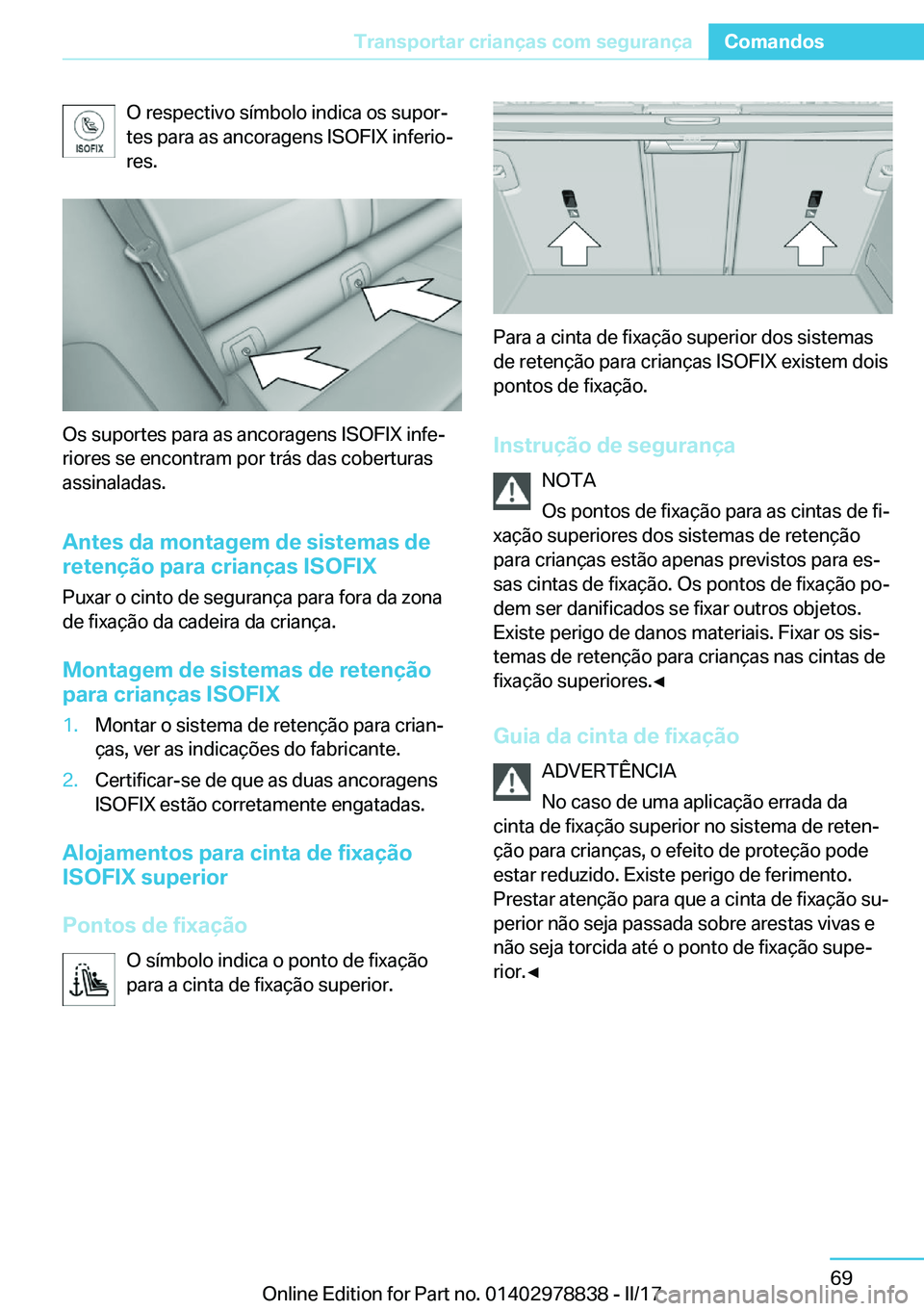 Transportar crianças com segurança Comandos

ISOFIX

O respectivo símbolo indica os suportes para as ancoragens ISOFIX inferiores.

Os suportes para as ancoragens ISOFIX inferiores se encontram por trás das coberturas assinaladas.

Antes da montagem de sistemas de retenção para crianças ISOFIX

Puxar o cinto de segurança para fora da zona de fixação da cadeira da criança.

Montagem de sistemas de retenção para crianças ISOFIX

1. Montar o sistema de retenção para crianças, ver as indicações do fabricante.

2. Certificar-se de que as duas ancoragens ISOFIX estão corretamente engatadas.

Alojamentos para cinta de fixação ISOFIX superior

Pontos de fixação

O símbolo indica o ponto de fixação para a cinta de fixação superior.

Para a cinta de fixação superior dos sistemas de retenção para crianças ISOFIX existem dois pontos de fixação.

Instrução de segurança

NOTA

Os pontos de fixação para as cintas de fixação superiores dos sistemas de retenção para crianças estão apenas previstos para essas cintas de fixação. Os pontos de fixação podem ser danificados se fixar outros objetos. Existe perigo de danos materiais. Fixar os sistemas de retenção para crianças nas cintas de fixação superiores.◄

Guia da cinta de fixação

ADVERTÊNCIA

No caso de uma aplicação errada da cinta de fixação superior no sistema de retenção para crianças, o efeito de proteção pode estar reduzido. Existe perigo de ferimento. Prestar atenção para que a cinta de fixação superior não seja passada sobre arestas vivas e não seja torcida até o ponto de fixação superior.◄

69

Online Edition for Part no. 01402978838 - II/17 carmanualsonline.info