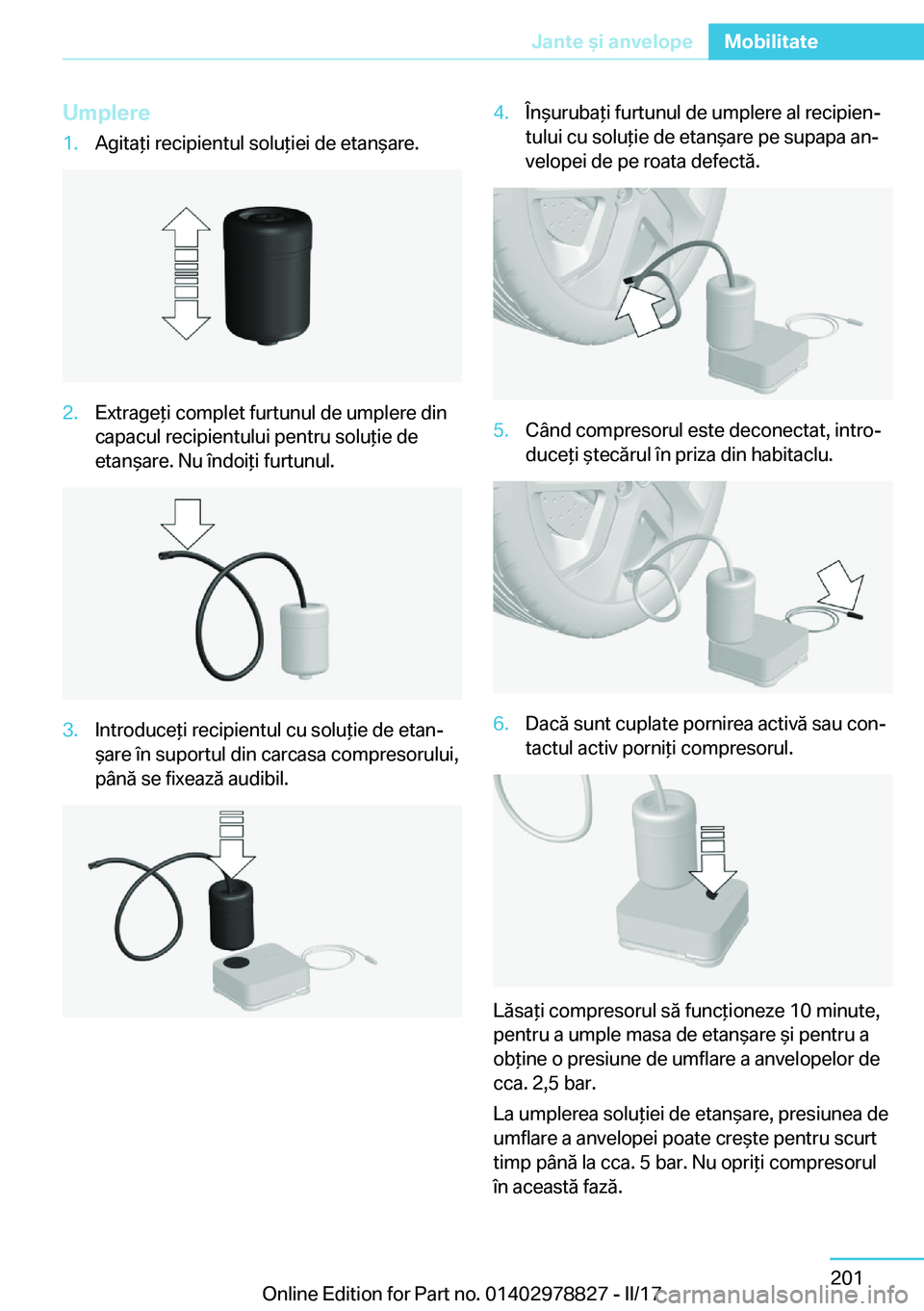 Jante și anvelope Mobilitate

Umplere

1. Agitați recipientul soluției de etanșare.

2. Extrageți complet furtunul de umplere din capacul recipientului pentru soluție de etanșare. Nu îndoiți furtunul.

3. Introduceți recipientul cu soluție de etanșare în suportul din carcasa compresorului, până se fixează audibil.

4. Înșurubați furtunul de umplere al recipientului cu soluție de etanșare pe supapa anvelopei de pe roata defectă.

5. Când compresorul este deconectat, introduceți ștecărul în priza din habitaclu.

6. Dacă sunt cuplate pornirea activă sau contactul activ porniți compresorul.

Lăsați compresorul să funcționeze 10 minute, pentru a umple masa de etanșare și pentru a obține o presiune de umflare a anvelopelor de cca. 2,5 bar.

La umplerea soluției de etanșare, presiunea de umflare a anvelopei poate crește pentru scurt timp până la cca. 5 bar. Nu opriți compresorul în această fază.

201

Online Edition for Part no. 01402978827 - II/17

carmanualsonline.info