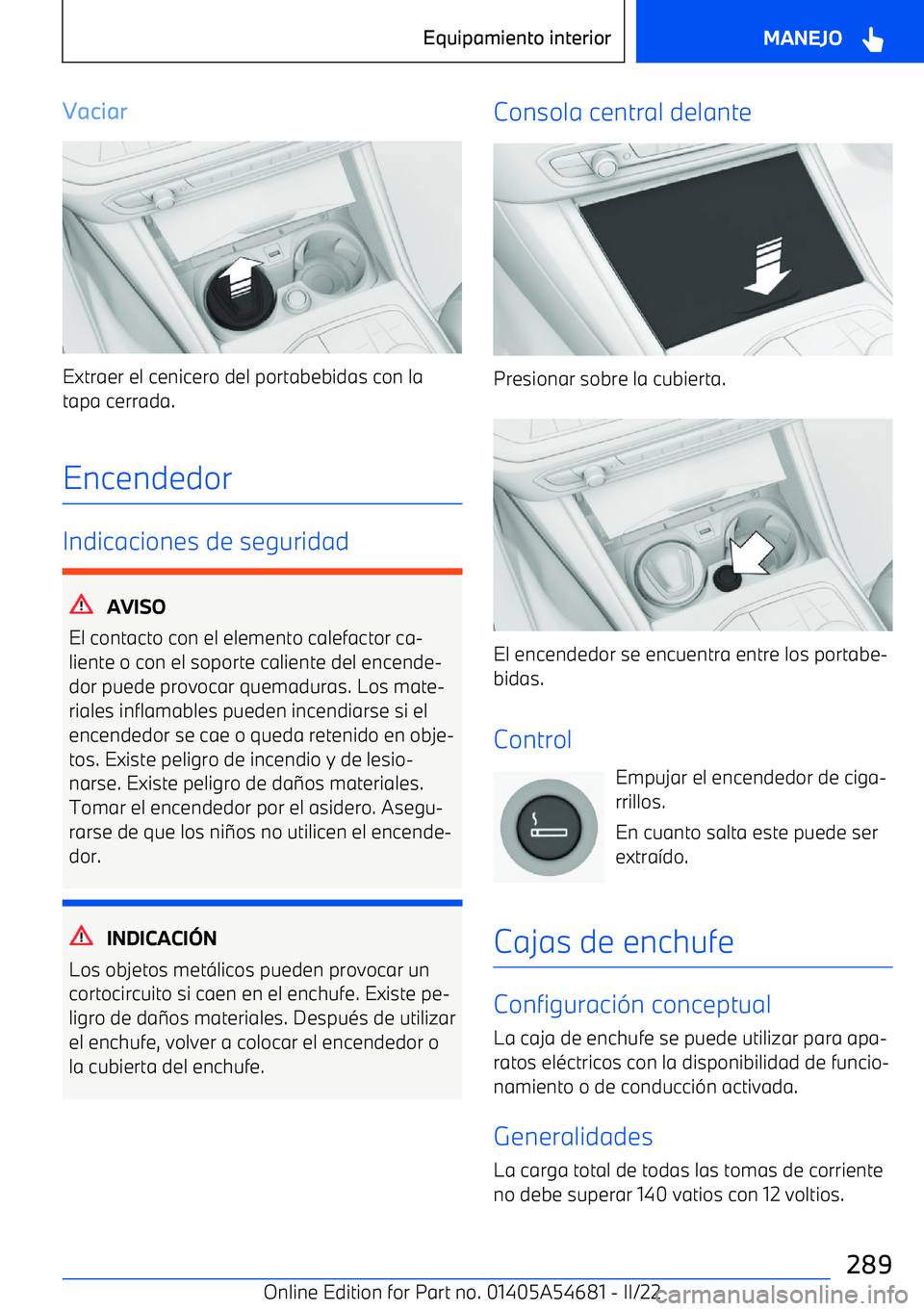 Equipamiento interior MANEJO

Vaciar

Extraer el cenicero del portabebidas con la tapa cerrada.

Encendedor

Indicaciones de seguridad

AVISO

El contacto con el elemento calefactor caliente o con el soporte caliente del encendedor puede provocar quemaduras. Los materiales inflamables pueden incendiarse si el encendedor se cae o queda retenido en objetos. Existe peligro de incendio y de lesionarse. Existe peligro de daños materiales. Tomar el encendedor por el asidero. Asegurarse de que los niños no utilicen el encendedor.

INDICACIÓN

Los objetos metálicos pueden provocar un cortocircuito si caen en el enchufe. Existe peligro de daños materiales. Después de utilizar el enchufe, volver a colocar el encendedor o la cubierta del enchufe.

Consola central delante

Presionar sobre la cubierta.

El encendedor se encuentra entre los portabebidas.

Control

Empujar el encendedor de cigarrillos.

En cuanto salta este puede ser extraído.

Cajas de enchufe

Configuración conceptual

La caja de enchufe se puede utilizar para aparatos eléctricos con la disponibilidad de funcionamiento o de conducción activada.

Generalidades

La carga total de todas las tomas de corriente no debe superar 140 vatios con 12 voltios.

289

Online Edition for Part no. 01405A54681 - II/22 carmanualsonline.info