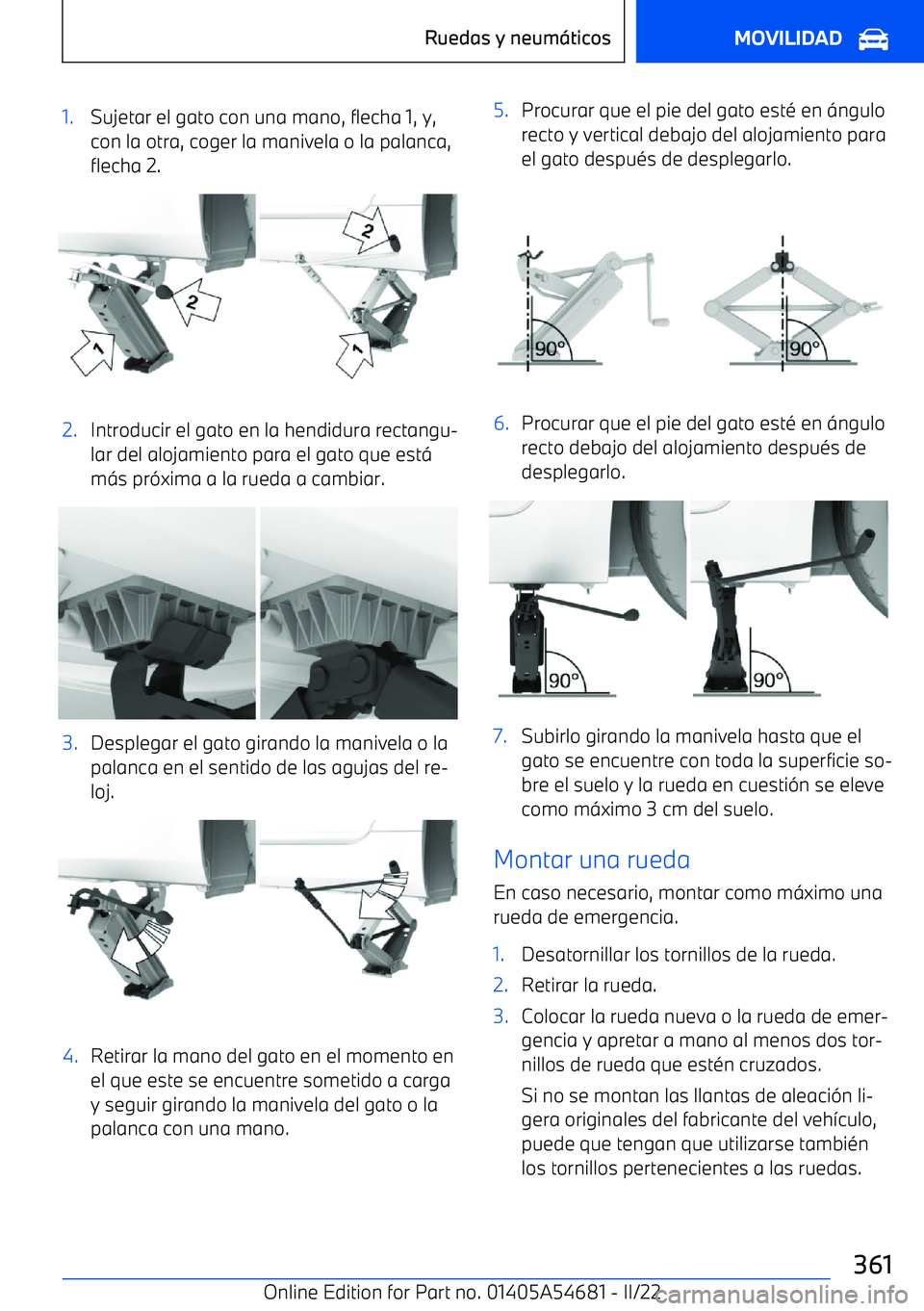 Ruedas y neumáticos

MOVILIDAD

1. Sujetar el gato con una mano, flecha 1, y, con la otra, coger la manivela o la palanca, flecha 2.

2

2

1

1

2. Introducir el gato en la hendidura rectangular del alojamiento para el gato que está más próxima a la rueda a cambiar.

3. Desplegar el gato girando la manivela o la palanca en el sentido de las agujas del reloj.

4. Retirar la mano del gato en el momento en el que este se encuentre sometido a carga y seguir girando la manivela del gato o la palanca con una mano.

5. Procurar que el pie del gato esté en ángulo recto y vertical debajo del alojamiento para el gato después de desplegarlo.

90°

90°

6. Procurar que el pie del gato esté en ángulo recto debajo del alojamiento después de desplegarlo.

90°

90°

7. Subirlo girando la manivela hasta que el gato se encuentre con toda la superficie sobre el suelo y la rueda en cuestión se eleve como máximo 3 cm del suelo.

Montar una rueda

En caso necesario, montar como máximo una rueda de emergencia.

1. Desatornillar los tornillos de la rueda.

2. Retirar la rueda.

3. Colocar la rueda nueva o la rueda de emergencia y apretar a mano al menos dos tornillos de rueda que estén cruzados.

Si no se montan las llantas de aleación ligera originales del fabricante del vehículo, puede que tengan que utilizarse también los tornillos pertenecientes a las ruedas.

361

Online Edition for Part no. 01405A54681 - II/22

carmanualsonline.info