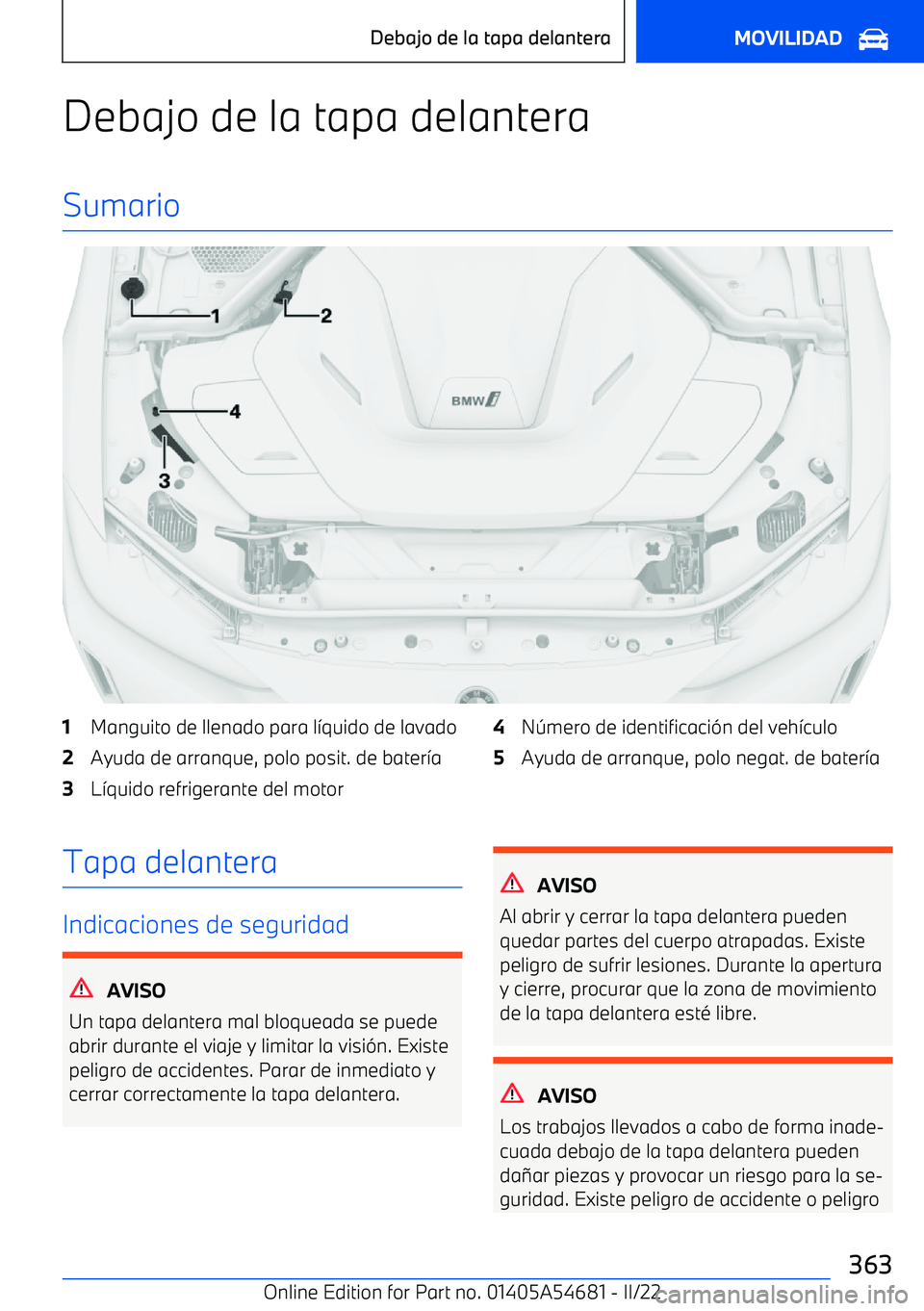 Debajo de la tapa delantera

MOVILIDAD

Debajo de la tapa delantera

Sumario

1

2

4

3

BMW

1 Manguito de llenado para líquido de lavado

2 Ayuda de arranque, polo posit. de batería

3 Líquido refrigerante del motor

4 Número de identificación del vehículo

5 Ayuda de arranque, polo negat. de batería

Tapa delantera

Indicaciones de seguridad

AVISO

Un tapa delantera mal bloqueada se puede abrir durante el viaje y limitar la visión. Existe peligro de accidentes. Parar de inmediato y cerrar correctamente la tapa delantera.

AVISO

Al abrir y cerrar la tapa delantera pueden quedar partes del cuerpo atrapadas. Existe peligro de sufrir lesiones. Durante la apertura y cierre, procurar que la zona de movimiento de la tapa delantera esté libre.

AVISO

Los trabajos llevados a cabo de forma inadecuada debajo de la tapa delantera pueden dañar piezas y provocar un riesgo para la seguridad. Existe peligro de accidente o peligro

363

Online Edition for Part no. 01405A54681 - II/22

carmanualsonline.info