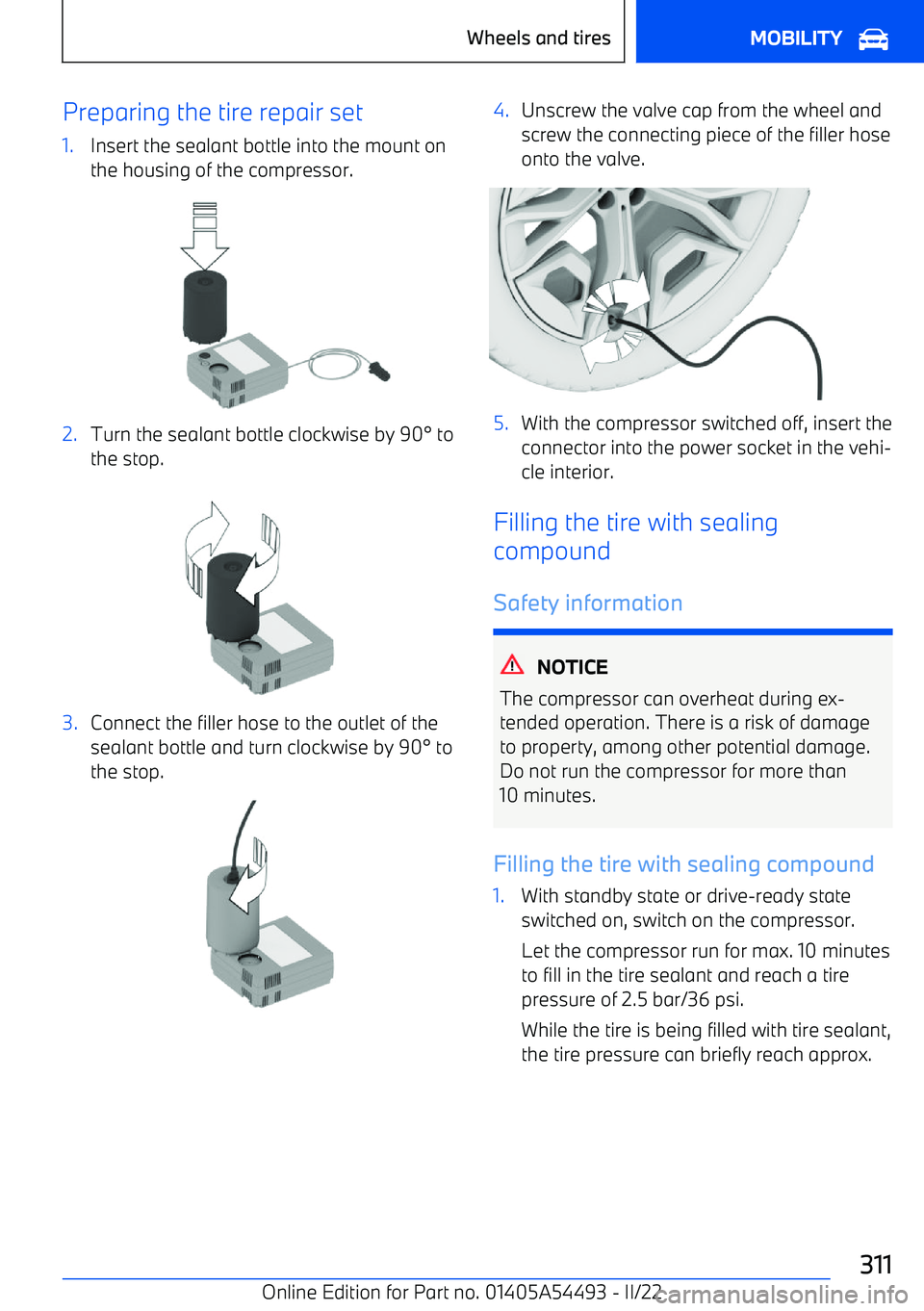 Wheels and tires

MOBILITY

Preparing the tire repair set

1. Insert the sealant bottle into the mount on the housing of the compressor.

2. Turn the sealant bottle clockwise by 90° to the stop.

3. Connect the filler hose to the outlet of the sealant bottle and turn clockwise by 90° to the stop.

4. Unscrew the valve cap from the wheel and screw the connecting piece of the filler hose onto the valve.

5. With the compressor switched off, insert the connector into the power socket in the vehicle interior.

Filling the tire with sealing compound

Safety information

NOTICE

The compressor can overheat during extended operation. There is a risk of damage to property, among other potential damage. Do not run the compressor for more than 10 minutes.

Filling the tire with sealing compound

1. With standby state or drive-ready state switched on, switch on the compressor.

Let the compressor run for max. 10 minutes to fill in the tire sealant and reach a tire pressure of 2.5 bar/36 psi.

While the tire is being filled with tire sealant, the tire pressure can briefly reach approx.

311

Online Edition for Part no. 01405A54493 - II/22

carmanualsonline.info