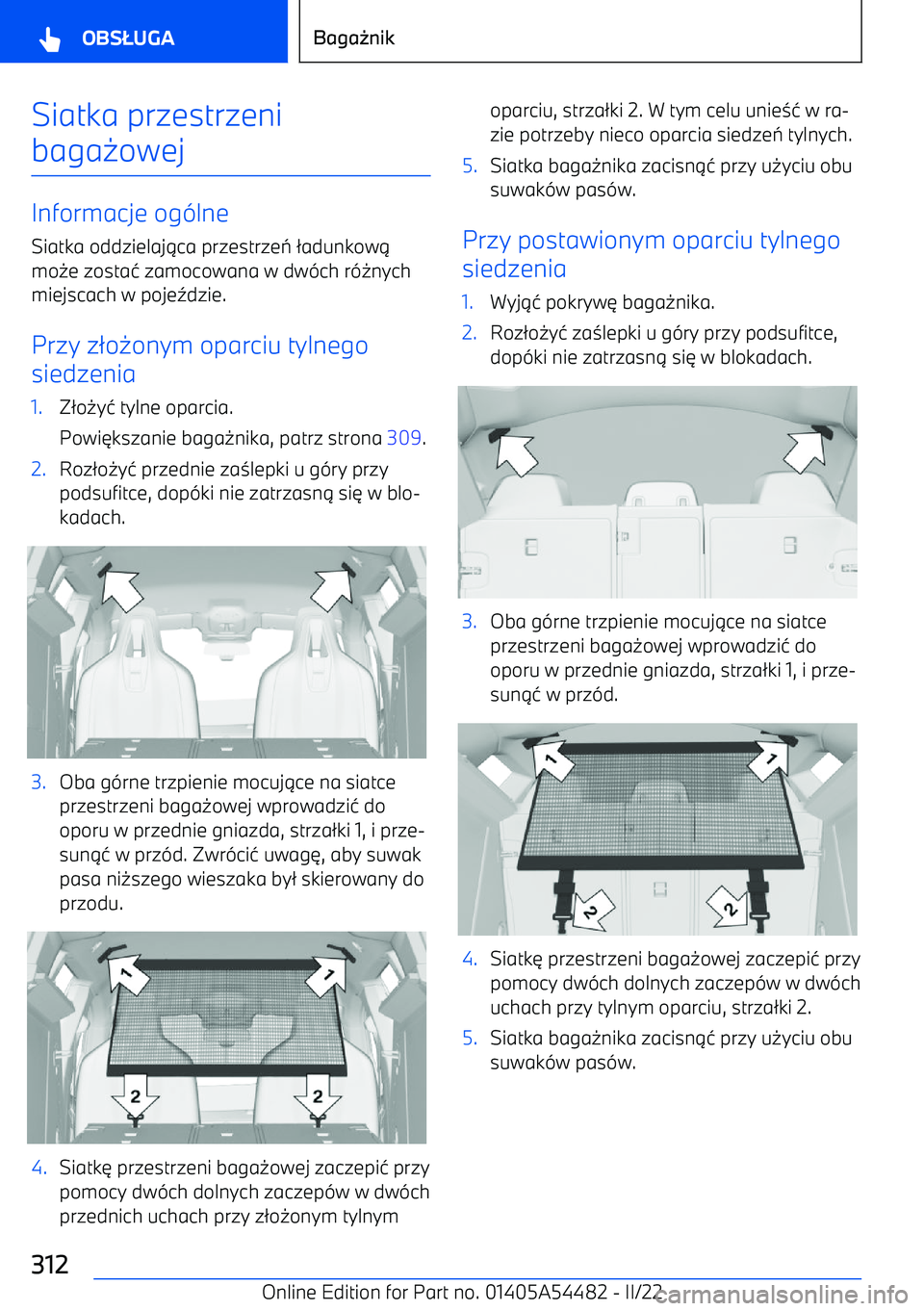 OBSŁUGA

Bagażnik

Siatka przestrzeni bagażowej

Informacje ogólne

Siatka oddzielająca przestrzeń ładunkową może zostać zamocowana w dwóch różnych miejscach w pojeździe.

Przy złożonym oparciu tylnego siedzenia

1. Złożyć tylne oparcia.

Powiększanie bagażnika, patrz strona 309.

2. Rozłożyć przednie zaślepki u góry przy podsufitce, dopóki nie zatrzasną się w blokadach.

3. Oba górne trzpienie mocujące na siatce przestrzeni bagażowej wprowadzić do oporu w przednie gniazda, strzałki 1, i przesunąć w przód. Zwrócić uwagę, aby suwak pasa niższego wieszaka był skierowany do przodu.

1 1 2 2

4. Siatkę przestrzeni bagażowej zaczepić przy pomocy dwóch dolnych zaczepów w dwóch przednich uchach przy złożonym tylnym oparciu, strzałki 2. W tym celu unieść w razie potrzeby nieco oparcia siedzeń tylnych.

5. Siatka bagażnika zacisnąć przy użyciu obu suwaków pasów.

Przy postawionym oparciu tylnego siedzenia

1. Wyjąć pokrywę bagażnika.

2. Rozłożyć zaślepki u góry przy podsufitce, dopóki nie zatrzasną się w blokadach.

3. Oba górne trzpienie mocujące na siatce przestrzeni bagażowej wprowadzić do oporu w przednie gniazda, strzałki 1, i przesunąć w przód.

1 1 2 2

4. Siatkę przestrzeni bagażowej zaczepić przy pomocy dwóch dolnych zaczepów w dwóch uchach przy tylnym oparciu, strzałki 2.

5. Siatka bagażnika zacisnąć przy użyciu obu suwaków pasów.

312

Online Edition for Part no. 01405A54482 - II/22

carmanualsonline.info