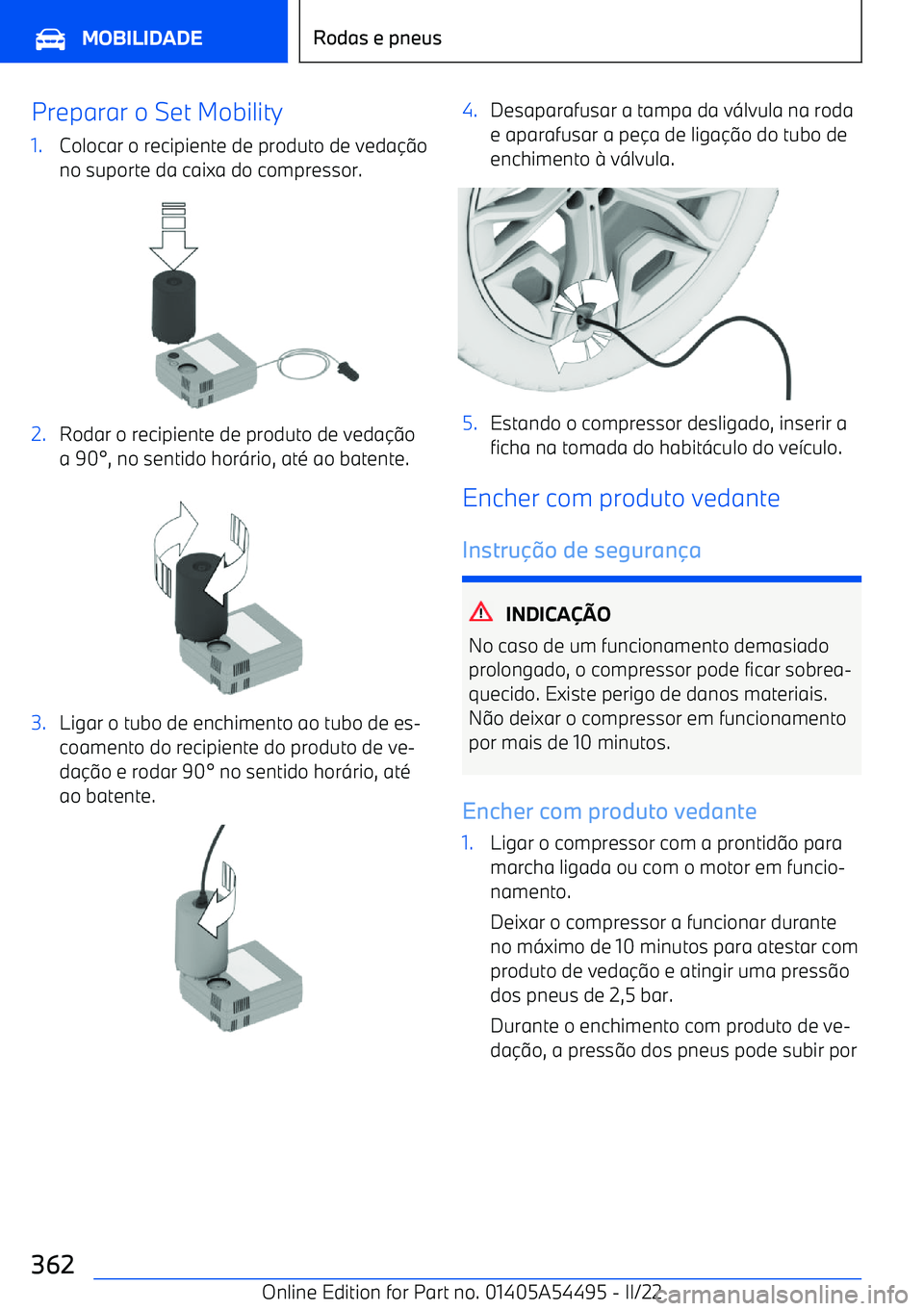 MOBILIDADE

Rodas e pneus

Preparar o Set Mobility

1. Colocar o recipiente de produto de vedação no suporte da caixa do compressor.

2. Rodar o recipiente de produto de vedação a 90°, no sentido horário, até ao batente.

3. Ligar o tubo de enchimento ao tubo de escoamento do recipiente do produto de vedação e rodar 90° no sentido horário, até ao batente.

4. Desaparafusar a tampa da válvula na roda e aparafusar a peça de ligação do tubo de enchimento à válvula.

5. Estando o compressor desligado, inserir a ficha na tomada do habitáculo do veículo.

Encher com produto vedante

Instrução de segurança

INDICAÇÃO

No caso de um funcionamento demasiado prolongado, o compressor pode ficar sobreaquecido. Existe perigo de danos materiais. Não deixar o compressor em funcionamento por mais de 10 minutos.

Encher com produto vedante

1. Ligar o compressor com a prontidão para marcha ligada ou com o motor em funcionamento.

Deixar o compressor a funcionar durante no máximo de 10 minutos para atestar com produto de vedação e atingir uma pressão dos pneus de 2,5 bar.

Durante o enchimento com produto de vedação, a pressão dos pneus pode subir por

362

Online Edition for Part no. 01405A54495 - II/22

carmanualsonline.info