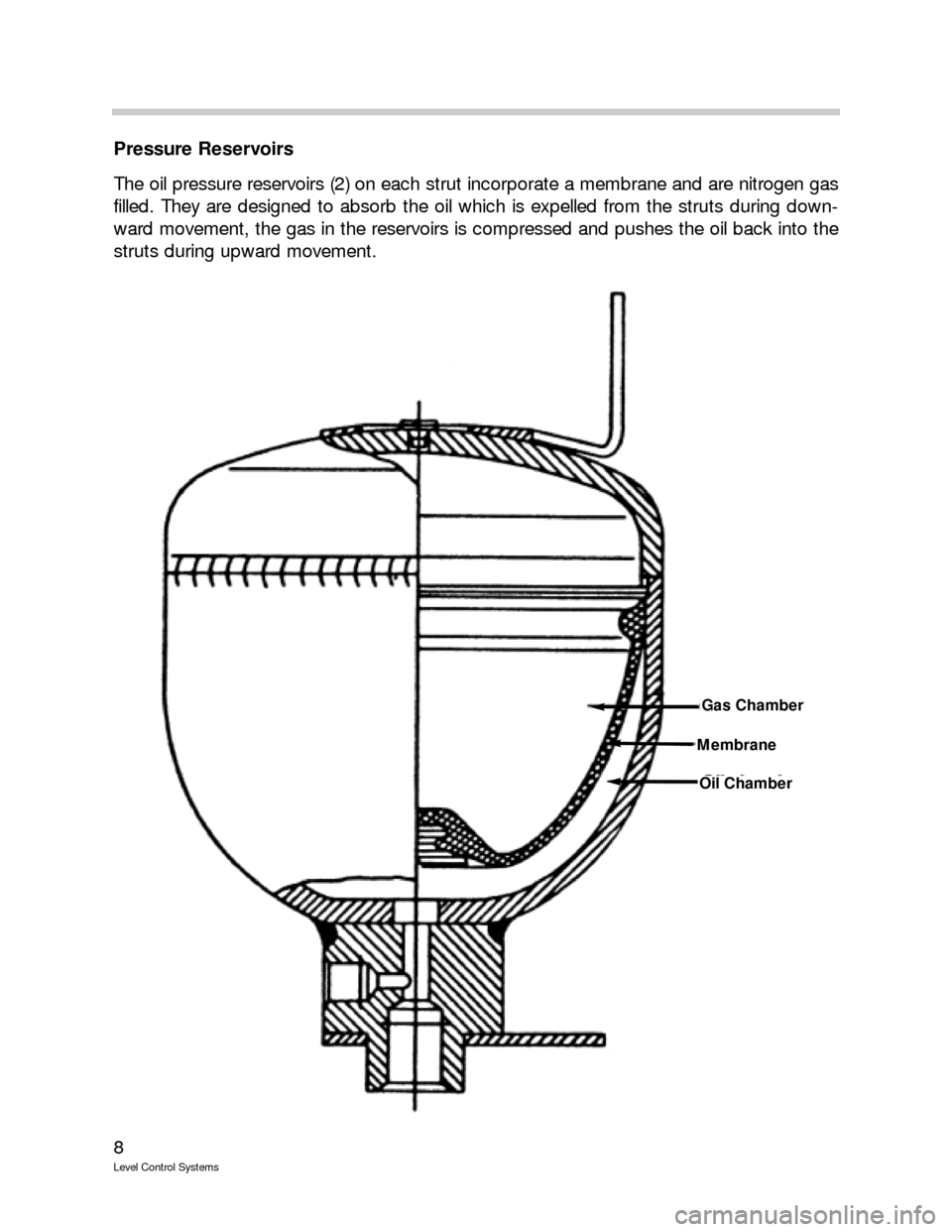 Pressure Reservoirs

The oil pressure reservoirs (2) on each strut incorporate a membrane and are nitrogen gas filled. They are designed to absorb the oil which is expelled from the struts during downward movement, the gas in the reservoirs is compressed and pushes the oil back into the struts during upward movement.

Gas Chamber

Membrane

Oil Chamber

8

Level Control Systems

carmanualsonline.info