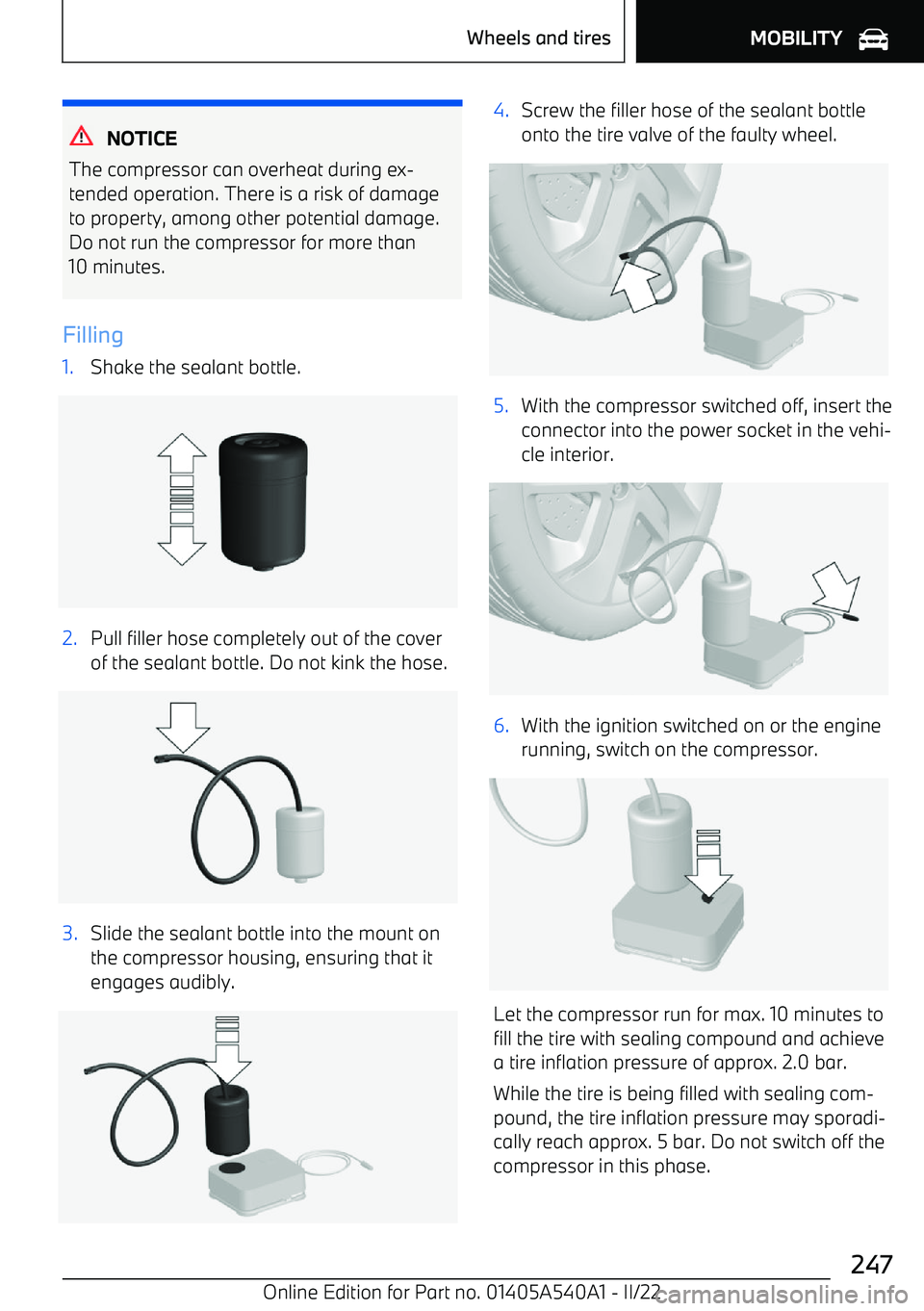 Wheels and tires

MOBILITY

NOTICE

The compressor can overheat during extended operation. There is a risk of damage to property, among other potential damage. Do not run the compressor for more than 10 minutes.

Filling

1. Shake the sealant bottle.

2. Pull filler hose completely out of the cover of the sealant bottle. Do not kink the hose.

3. Slide the sealant bottle into the mount on the compressor housing, ensuring that it engages audibly.

4. Screw the filler hose of the sealant bottle onto the tire valve of the faulty wheel.

5. With the compressor switched off, insert the connector into the power socket in the vehicle interior.

6. With the ignition switched on or the engine running, switch on the compressor.

Let the compressor run for max. 10 minutes to fill the tire with sealing compound and achieve a tire inflation pressure of approx. 2.0 bar.

While the tire is being filled with sealing compound, the tire inflation pressure may sporadically reach approx. 5 bar. Do not switch off the compressor in this phase.

247

Online Edition for Part no. 01405A540A1 - II/22

carmanualsonline.info