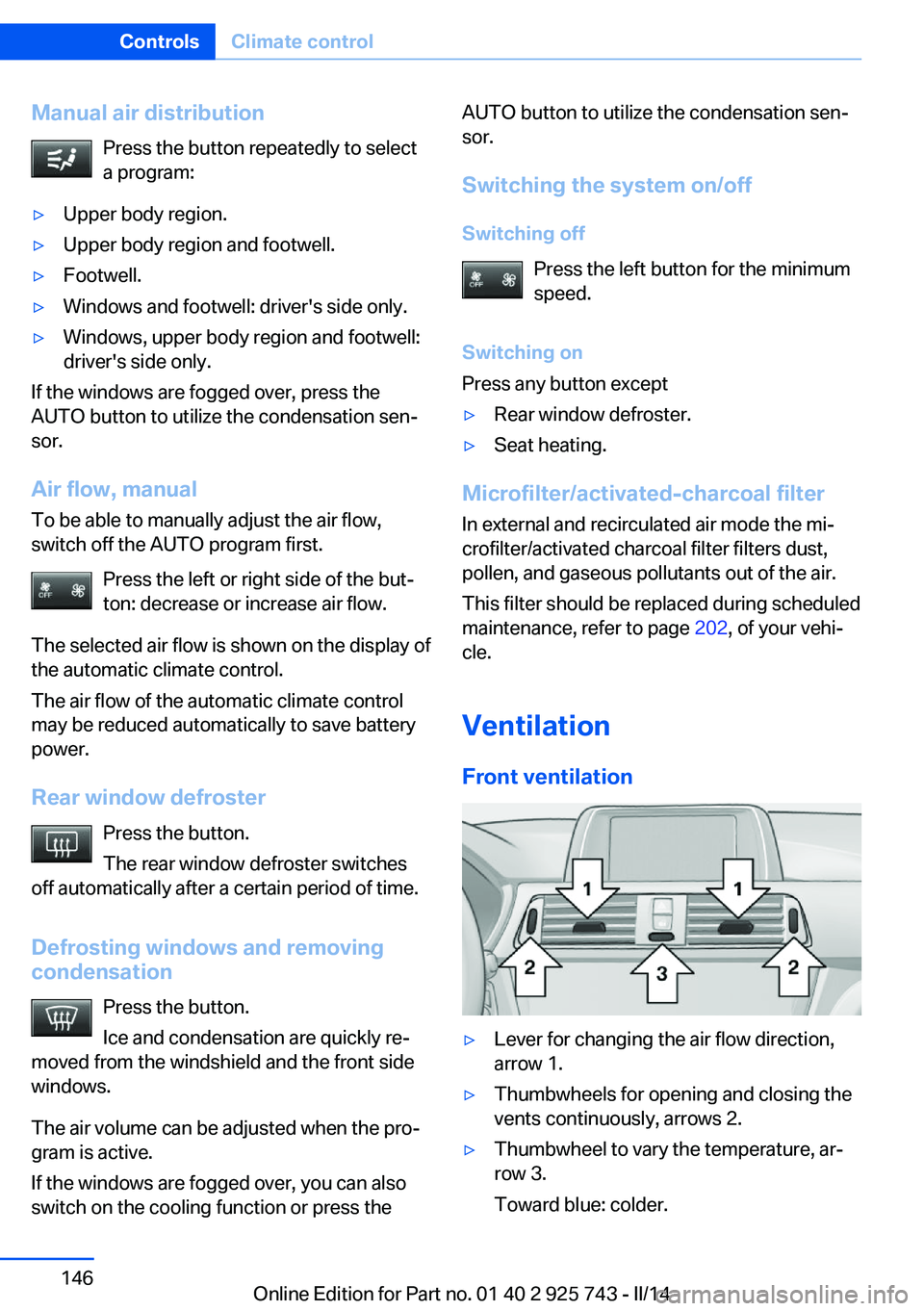 Controls Climate control

Manual air distribution

Press the button repeatedly to select a program:

▷ Upper body region.

▷ Upper body region and footwell.

▷ Footwell.

▷ Windows and footwell: driver's side only.

▷ Windows, upper body region and footwell: driver's side only.

If the windows are fogged over, press the AUTO button to utilize the condensation sensor.

Air flow, manual

To be able to manually adjust the air flow, switch off the AUTO program first.

OFF

Press the left or right side of the button: decrease or increase air flow.

The selected air flow is shown on the display of the automatic climate control.

The air flow of the automatic climate control may be reduced automatically to save battery power.

Rear window defroster

Press the button.

The rear window defroster switches off automatically after a certain period of time.

Defrosting windows and removing condensation

Press the button.

Ice and condensation are quickly removed from the windshield and the front side windows.

The air volume can be adjusted when the program is active.

If the windows are fogged over, you can also switch on the cooling function or press the AUTO button to utilize the condensation sensor.

Switching the system on/off

Switching off

OFF

Press the left button for the minimum speed.

Switching on

Press any button except

▷ Rear window defroster.

▷ Seat heating.

Microfilter/activated-charcoal filter

In external and recirculated air mode the microfilter/activated charcoal filter filters dust, pollen, and gaseous pollutants out of the air.

This filter should be replaced during scheduled maintenance, refer to page 202, of your vehicle.

Ventilation

Front ventilation

1 1
2 3 2

▷ Lever for changing the air flow direction, arrow 1.

▷ Thumbwheels for opening and closing the vents continuously, arrows 2.

▷ Thumbwheel to vary the temperature, arrow 3.

Toward blue: colder.

146

Online Edition for Part no. 01 40 2 925 743 - II/14

carmanualsonline.info