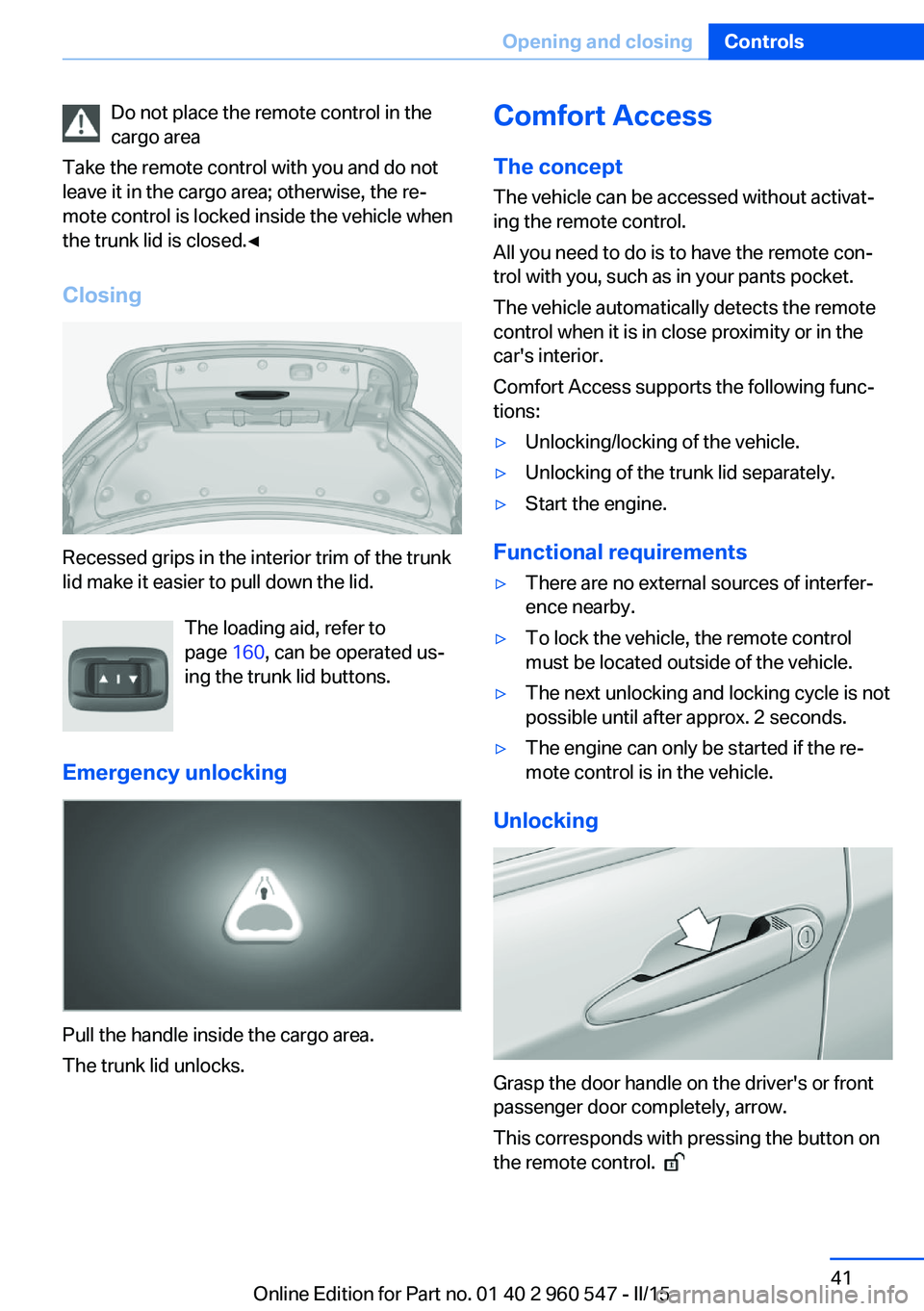 Opening and closing Controls

Do not place the remote control in the cargo area

Take the remote control with you and do not leave it in the cargo area; otherwise, the remote control is locked inside the vehicle when the trunk lid is closed.◄

Closing

Recessed grips in the interior trim of the trunk lid make it easier to pull down the lid.

The loading aid, refer to page 160, can be operated using the trunk lid buttons.

Emergency unlocking

Pull the handle inside the cargo area.

The trunk lid unlocks.

Comfort Access

The concept

The vehicle can be accessed without activating the remote control.

All you need to do is to have the remote control with you, such as in your pants pocket.

The vehicle automatically detects the remote control when it is in close proximity or in the car's interior.

Comfort Access supports the following functions:

▷ Unlocking/locking of the vehicle.

▷ Unlocking of the trunk lid separately.

▷ Start the engine.

Functional requirements

▷ There are no external sources of interference nearby.

▷ To lock the vehicle, the remote control must be located outside of the vehicle.

▷ The next unlocking and locking cycle is not possible until after approx. 2 seconds.

▷ The engine can only be started if the remote control is in the vehicle.

Unlocking

Grasp the door handle on the driver's or front passenger door completely, arrow.

This corresponds with pressing the button on the remote control.

41

Online Edition for Part no. 01 40 2 960 547 - II/15

carmanualsonline.info